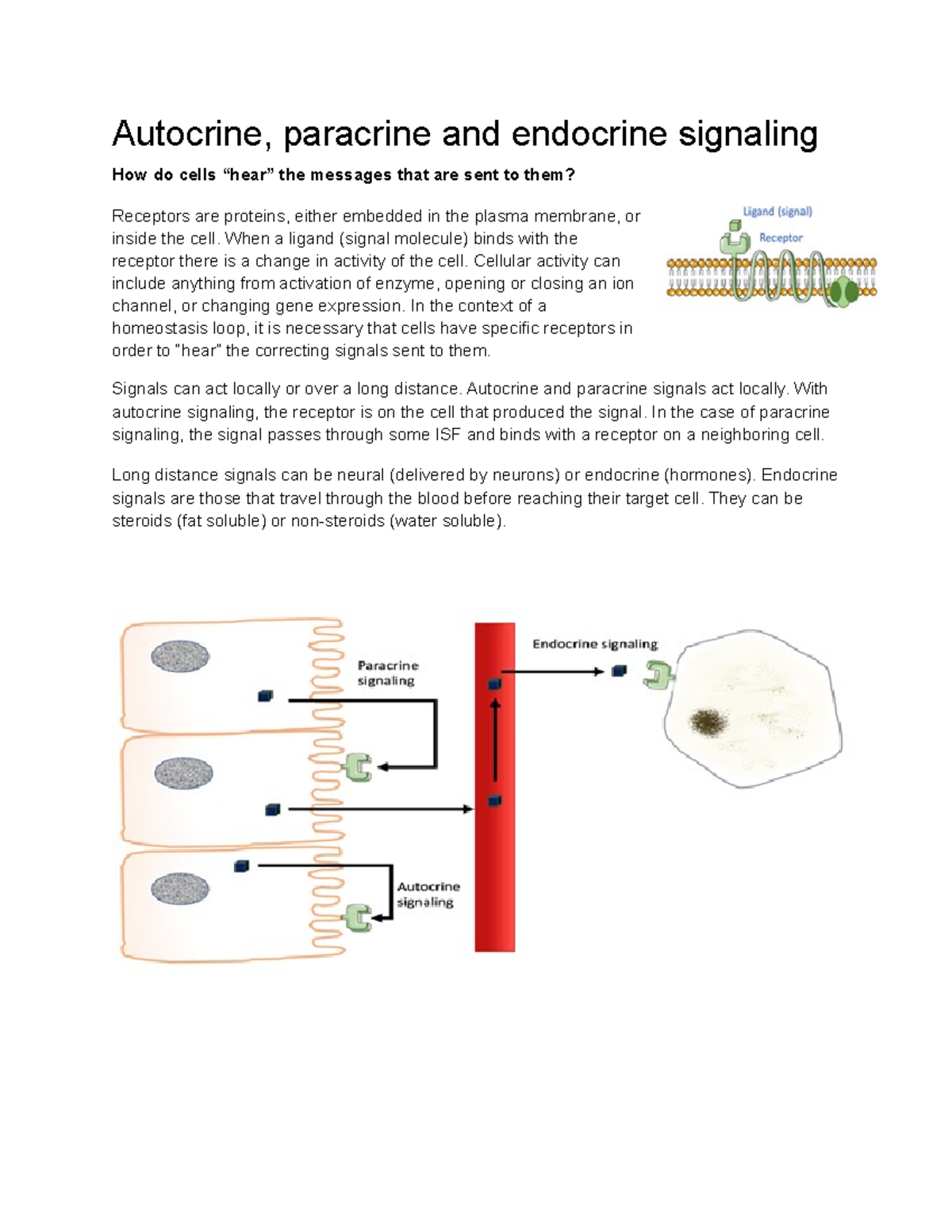 Autocrine, paracrine and endocrine signaling

How do cells “hear” the messages that are sent to them?

Receptors are proteins, either embedded in the plasma membrane, or inside the cell. When a ligand (signal molecule) binds with the receptor there is a change in activity of the cell. Cellular activity can include anything from activation of enzyme, opening or closing an ion channel, or changing gene expression. In the context of a homeostasis loop, it is necessary that cells have specific receptors in order to "hear" the correcting signals sent to them.

Ligand (signal)
Receptor

Signals can act locally or over a long distance. Autocrine and paracrine signals act locally. With autocrine signaling, the receptor is on the cell that produced the signal. In the case of paracrine signaling, the signal passes through some ISF and binds with a receptor on a neighboring cell.

Long distance signals can be neural (delivered by neurons) or endocrine (hormones). Endocrine signals are those that travel through the blood before reaching their target cell. They can be steroids (fat soluble) or non-steroids (water soluble).

Paracrine signaling

Endocrine signaling

Autocrine signaling