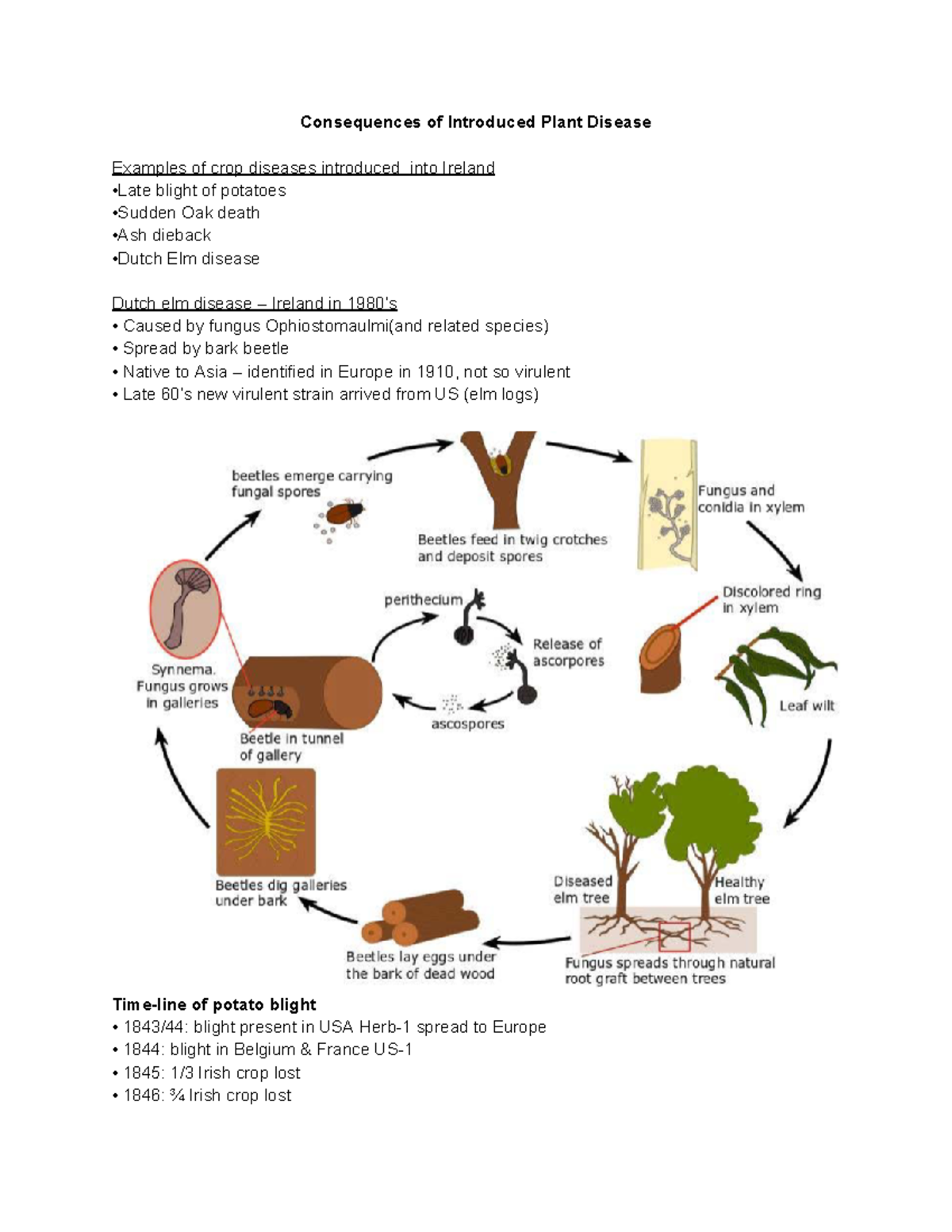 Consequences of Introduced Plant Disease

Examples of crop diseases introduced into Ireland
•Late blight of potatoes
•Sudden Oak death
•Ash dieback
•Dutch Elm disease

Dutch elm disease – Ireland in 1980's
• Caused by fungus Ophiostomaulmi(and related species)
• Spread by bark beetle
• Native to Asia – identified in Europe in 1910, not so virulent
• Late 60's new virulent strain arrived from US (elm logs)

beetles emerge carrying fungal spores

Beetles feed in twig crotches and deposit spores

Fungus and conidia in xylem

Discolored ring in xylem

Leaf wilt

perithecium

Release of ascorpores

ascospores

Synnema. Fungus grows in galleries

Beetle in tunnel of gallery

Beetles dig galleries under bark

Beetles lay eggs under the bark of dead wood

Diseased elm tree

Healthy elm tree

Fungus spreads through natural root graft between trees

Time-line of potato blight
• 1843/44: blight present in USA Herb-1 spread to Europe
• 1844: blight in Belgium & France US-1
• 1845: 1/3 Irish crop lost
• 1846: ¾ Irish crop lost