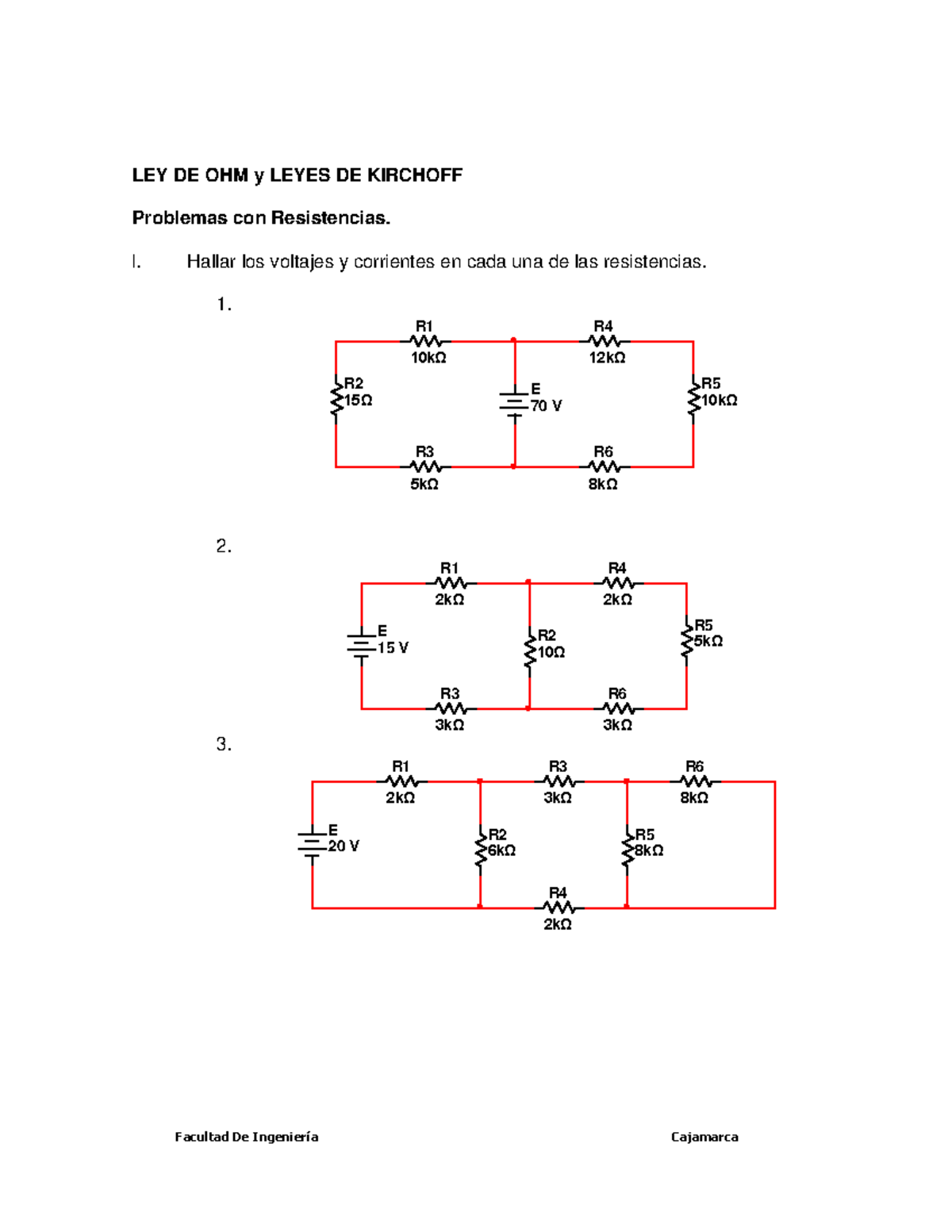 LEY DE OHM y LEYES DE KIRCHOFF

Problemas con Resistencias.

I. Hallar los voltajes y corrientes en cada una de las resistencias.

1.

R1
10kΩ
R4
12kΩ
R2
15Ω
E
70 V
R5
10kΩ
R3
5kΩ
R6
8kΩ

2.

R1
2kΩ
R4
2kΩ
E
15 V
R2
10Ω
R5
5kΩ
R3
3kΩ
R6
3kΩ

3.

R1
2kΩ
R3
3kΩ
R6
8kΩ
E
20 V
R2
6kΩ
R5
8kΩ
R4
2kΩ

Facultad De Ingeniería Cajamarca