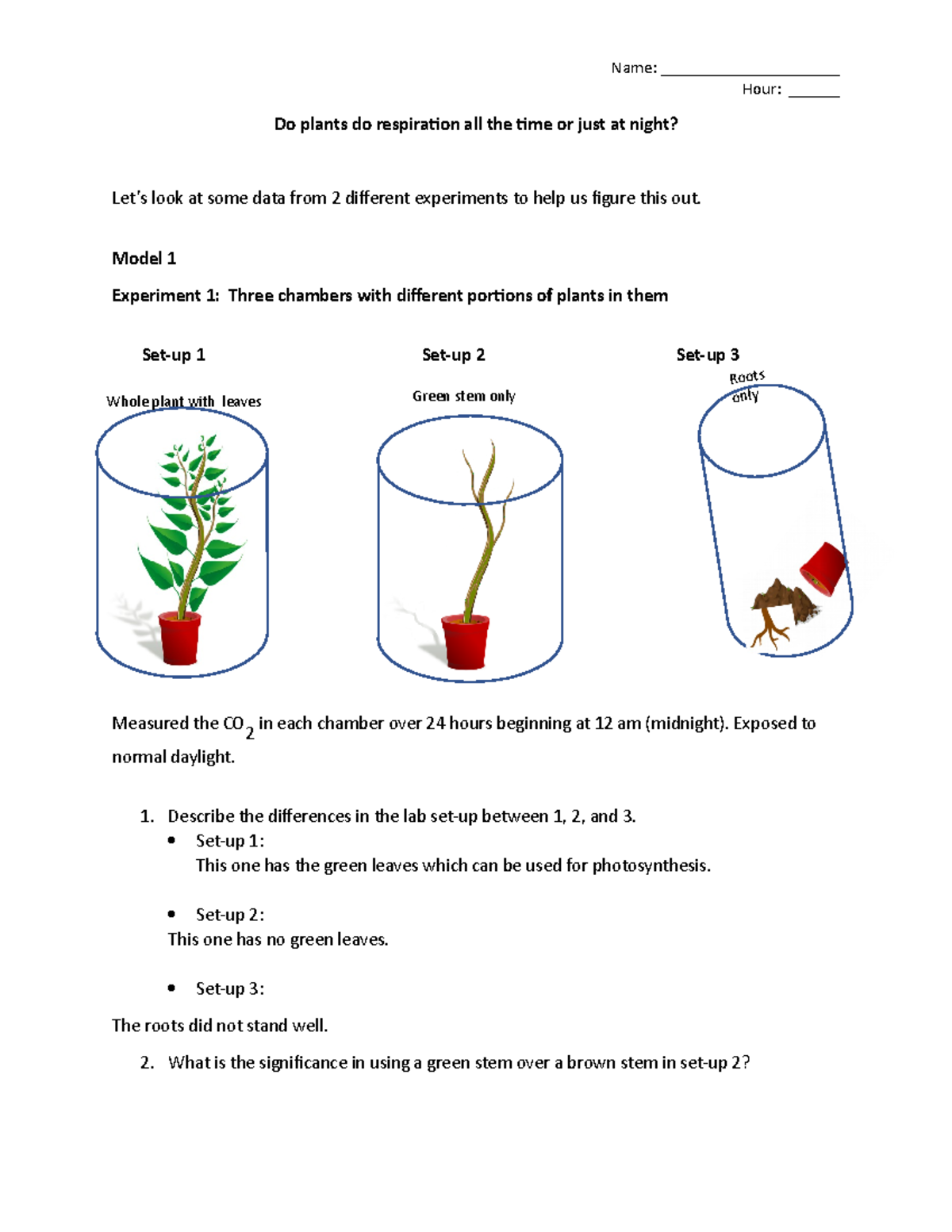 Name: ______________________
Hour: ______

Do plants do respiration all the time or just at night?

Let's look at some data from 2 different experiments to help us figure this out.

Model 1

Experiment 1: Three chambers with different portions of plants in them

Set-up 1

Whole plant with leaves

Set-up 2

Green stem only

Set-up 3

Roots only

Measured the $CO_2$ in each chamber over 24 hours beginning at 12 am (midnight). Exposed to normal daylight.

1. Describe the differences in the lab set-up between 1, 2, and 3.
• Set-up 1:
This one has the green leaves which can be used for photosynthesis.

• Set-up 2:
This one has no green leaves.

• Set-up 3:
The roots did not stand well.

2. What is the significance in using a green stem over a brown stem in set-up 2?