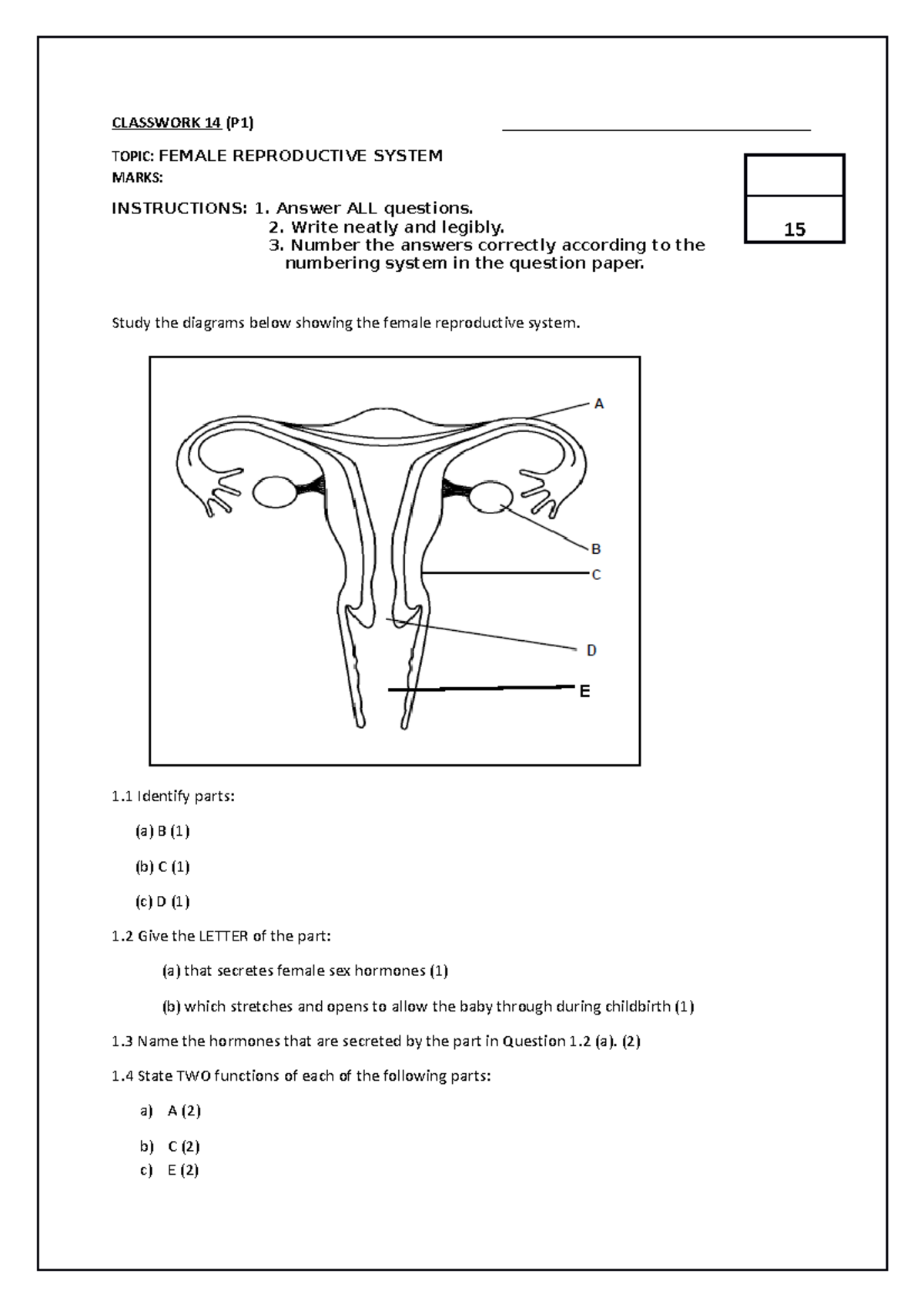 CLASSWORK 14 (P1)

TOPIC: FEMALE REPRODUCTIVE SYSTEM
MARKS:

15

INSTRUCTIONS: 1. Answer ALL questions.
2. Write neatly and legibly.
3. Number the answers correctly according to the numbering system in the question paper.

Study the diagrams below showing the female reproductive system.

A
B
C
D
E

1.1 Identify parts:

(a) B (1)

(b) C (1)

(c) D (1)

1.2 Give the LETTER of the part:

(a) that secretes female sex hormones (1)

(b) which stretches and opens to allow the baby through during childbirth (1)

1.3 Name the hormones that are secreted by the part in Question 1.2 (a). (2)

1.4 State TWO functions of each of the following parts:

a) A (2)

b) C (2)

c) E (2)