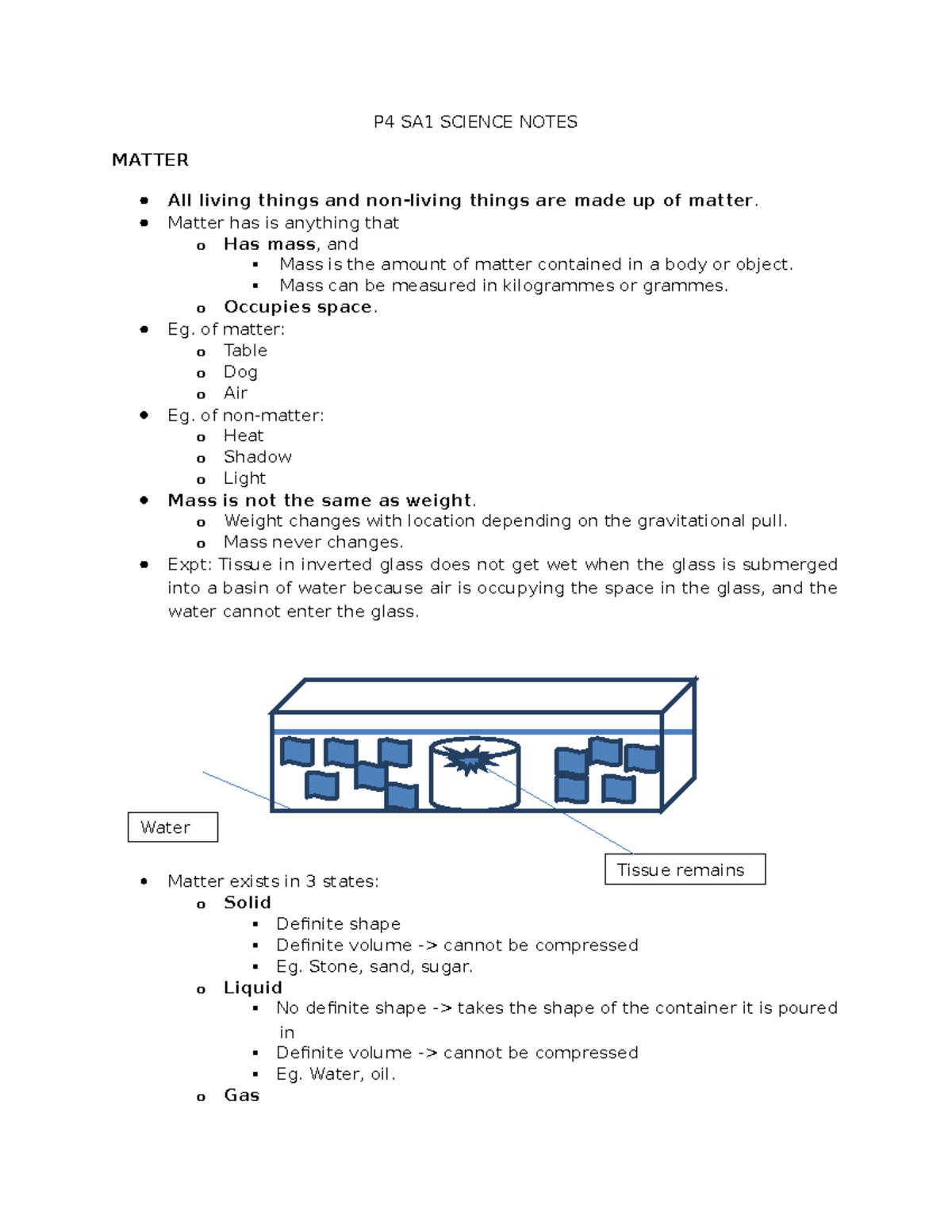 P4 SA1 SCIENCE NOTES

MATTER

- All living things and non-living things are made up of matter.
- Matter has is anything that
  - Has mass, and
    - Mass is the amount of matter contained in a body or object.
    - Mass can be measured in kilogrammes or grammes.
  - Occupies space.
- Eg. of matter:
  - Table
  - Dog
  - Air
- Eg. of non-matter:
  - Heat
  - Shadow
  - Light
- Mass is not the same as weight.
  - Weight changes with location depending on the gravitational pull.
  - Mass never changes.
- Expt: Tissue in inverted glass does not get wet when the glass is submerged into a basin of water because air is occupying the space in the glass, and the water cannot enter the glass.

Water

Tissue remains

- Matter exists in 3 states:
  - Solid
    - Definite shape
    - Definite volume -> cannot be compressed
    - Eg. Stone, sand, sugar.
  - Liquid
    - No definite shape -> takes the shape of the container it is poured in
    - Definite volume -> cannot be compressed
    - Eg. Water, oil.
  - Gas