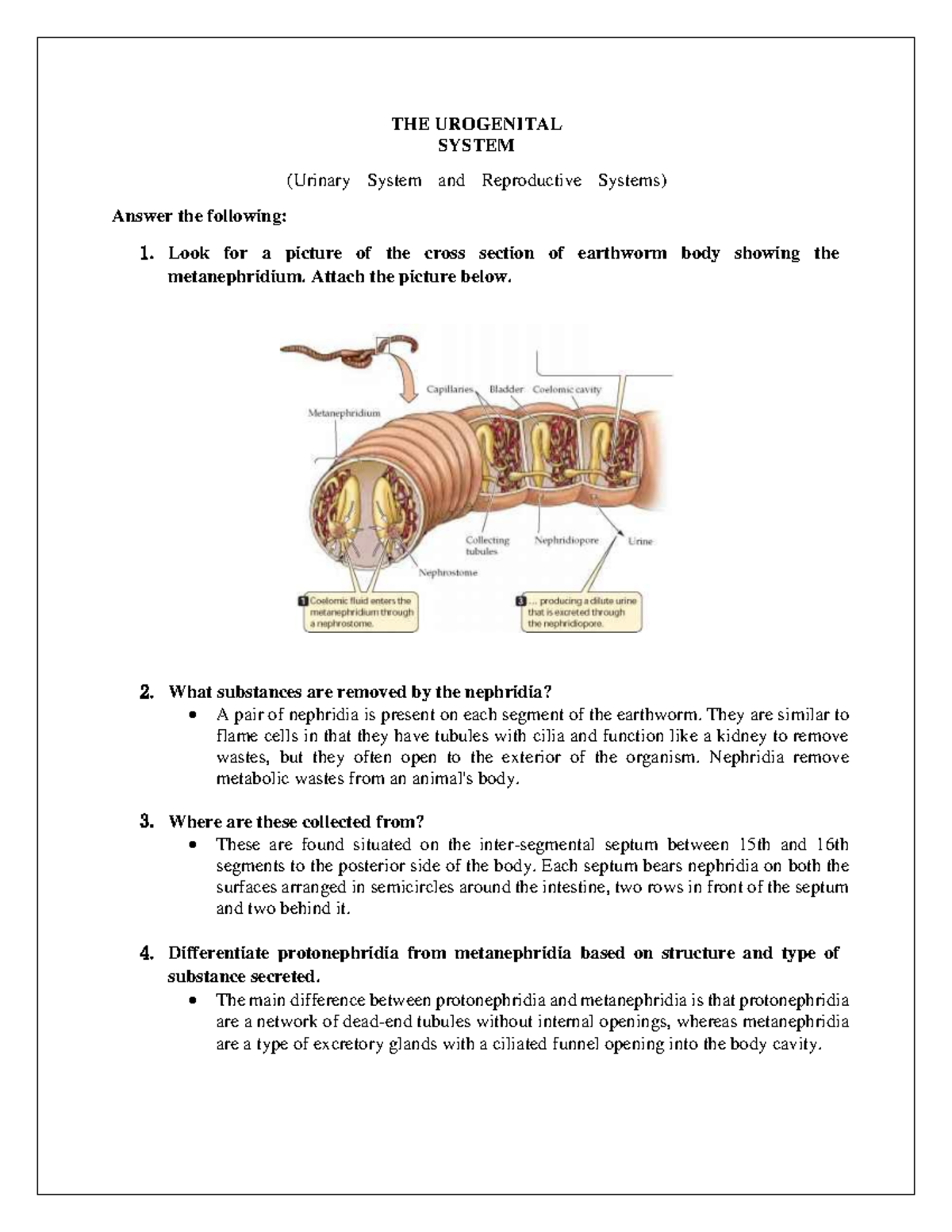 THE UROGENITAL SYSTEM

(Urinary System and Reproductive Systems)

Answer the following:

1. Look for a picture of the cross section of earthworm body showing the metanephridium. Attach the picture below.

Capillaries
Bladder
Coelomic cavity
Metanephridium
Collecting tubules
Nephridiopore
Urine
Nephrostome
1 Coelomic fluid enters the metanephridium through a nephrostome.
3 ... producing a dilute urine that is excreted through the nephridiopore.

2. What substances are removed by the nephridia?
• A pair of nephridia is present on each segment of the earthworm. They are similar to flame cells in that they have tubules with cilia and function like a kidney to remove wastes, but they often open to the exterior of the organism. Nephridia remove metabolic wastes from an animal's body.

3. Where are these collected from?
• These are found situated on the inter-segmental septum between 15th and 16th segments to the posterior side of the body. Each septum bears nephridia on both the surfaces arranged in semicircles around the intestine, two rows in front of the septum and two behind it.

4. Differentiate protonephridia from metanephridia based on structure and type of substance secreted.
• The main difference between protonephridia and metanephridia is that protonephridia are a network of dead-end tubules without internal openings, whereas metanephridia are a type of excretory glands with a ciliated funnel opening into the body cavity.