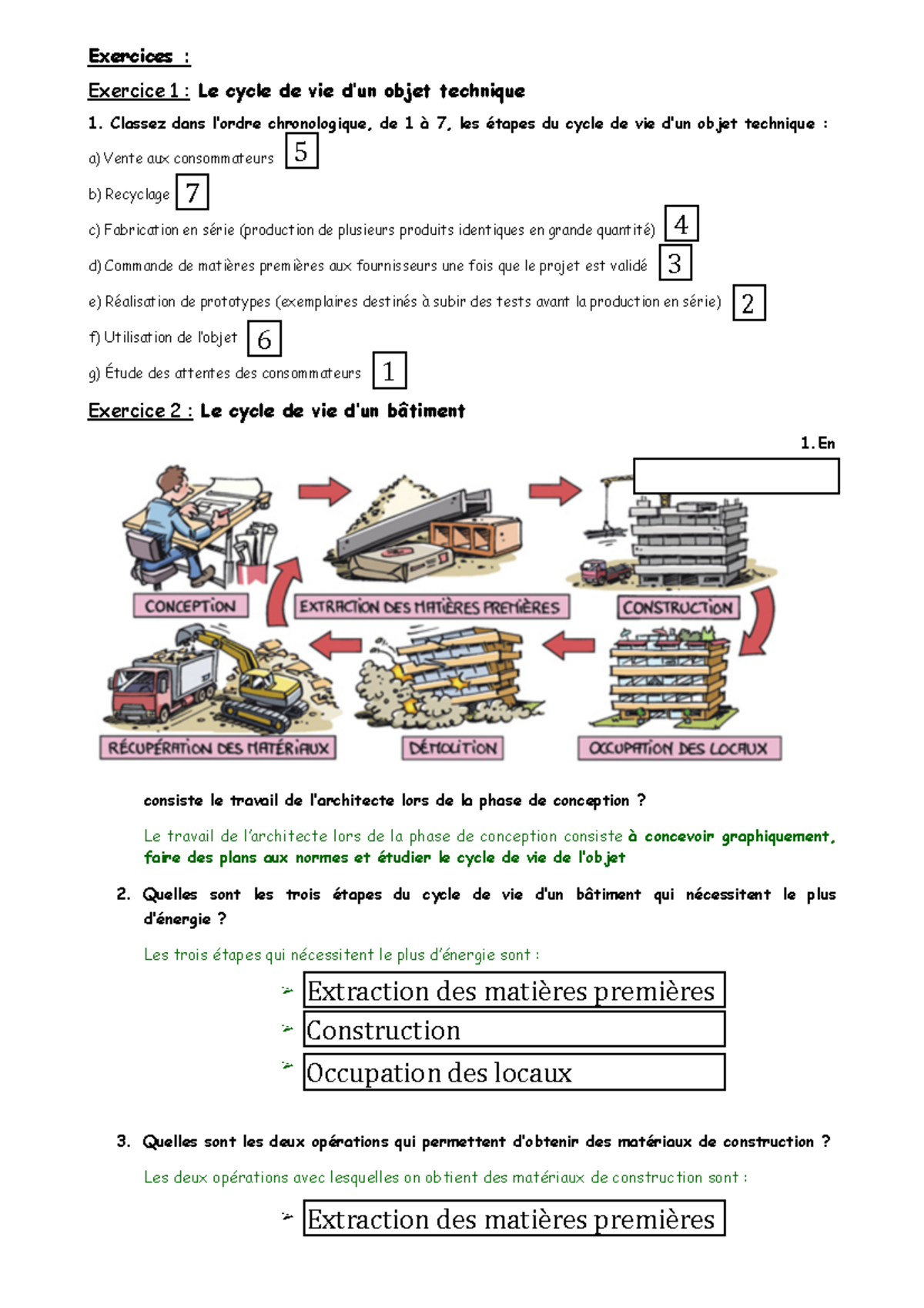 Exercices :

Exercice 1 : Le cycle de vie d'un objet technique

1. Classez dans l'ordre chronologique, de 1 à 7, les étapes du cycle de vie d'un objet technique :

a) Vente aux consommateurs 5

b) Recyclage 7

c) Fabrication en série (production de plusieurs produits identiques en grande quantité) 4

d) Commande de matières premières aux fournisseurs une fois que le projet est validé 3

e) Réalisation de prototypes (exemplaires destinés à subir des tests avant la production en série) 2

f) Utilisation de l'objet 6

g) Étude des attentes des consommateurs 1

Exercice 2 : Le cycle de vie d'un bâtiment

1. En

CONCEPTION

EXTRACTION DES MATIÈRES PREMIÈRES

CONSTRUCTION

RÉCUPÉRATION DES MATÉRIAUX

DÉMOLITION

OCCUPATION DES LOCAUX

consiste le travail de l'architecte lors de la phase de conception ?

Le travail de l'architecte lors de la phase de conception consiste à concevoir graphiquement, faire des plans aux normes et étudier le cycle de vie de l'objet

2. Quelles sont les trois étapes du cycle de vie d'un bâtiment qui nécessitent le plus d'énergie ?

Les trois étapes qui nécessitent le plus d'énergie sont :

➢ Extraction des matières premières

➢ Construction

➢ Occupation des locaux

3. Quelles sont les deux opérations qui permettent d'obtenir des matériaux de construction ?

Les deux opérations avec lesquelles on obtient des matériaux de construction sont :

➢ Extraction des matières premières