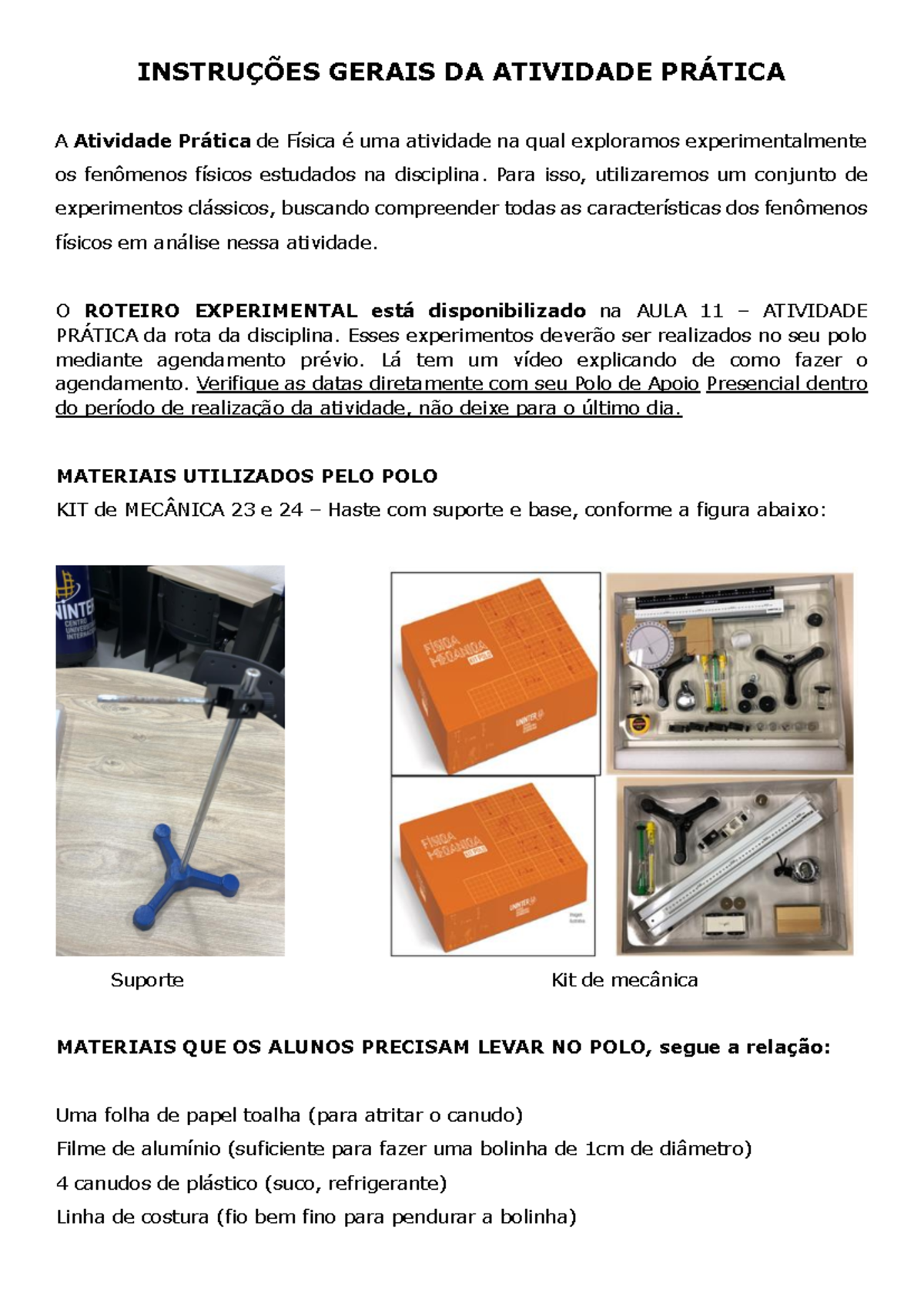 INSTRUÇÕES GERAIS DA ATIVIDADE PRÁTICA

A Atividade Prática de Física é uma atividade na qual exploramos experimentalmente os fenômenos físicos estudados na disciplina. Para isso, utilizaremos um conjunto de experimentos clássicos, buscando compreender todas as características dos fenômenos físicos em análise nessa atividade.

O ROTEIRO EXPERIMENTAL está disponibilizado na AULA 11 – ATIVIDADE PRÁTICA da rota da disciplina. Esses experimentos deverão ser realizados no seu polo mediante agendamento prévio. Lá tem um vídeo explicando de como fazer o agendamento. Verifique as datas diretamente com seu Polo de Apoio Presencial dentro do período de realização da atividade, não deixe para o último dia.

MATERIAIS UTILIZADOS PELO POLO

KIT de MECÂNICA 23 e 24 – Haste com suporte e base, conforme a figura abaixo:

UNINTER CENTRO UNIVERSITÁRIO INTERNACIONAL

FÍSICA MECÂNICA KIT POLO

UNINTER

FÍSICA MECÂNICA KIT POLO

UNINTER

Suporte

Kit de mecânica

MATERIAIS QUE OS ALUNOS PRECISAM LEVAR NO POLO, segue a relação:

Uma folha de papel toalha (para atritar o canudo)
Filme de alumínio (suficiente para fazer uma bolinha de 1cm de diâmetro)
4 canudos de plástico (suco, refrigerante)
Linha de costura (fio bem fino para pendurar a bolinha)