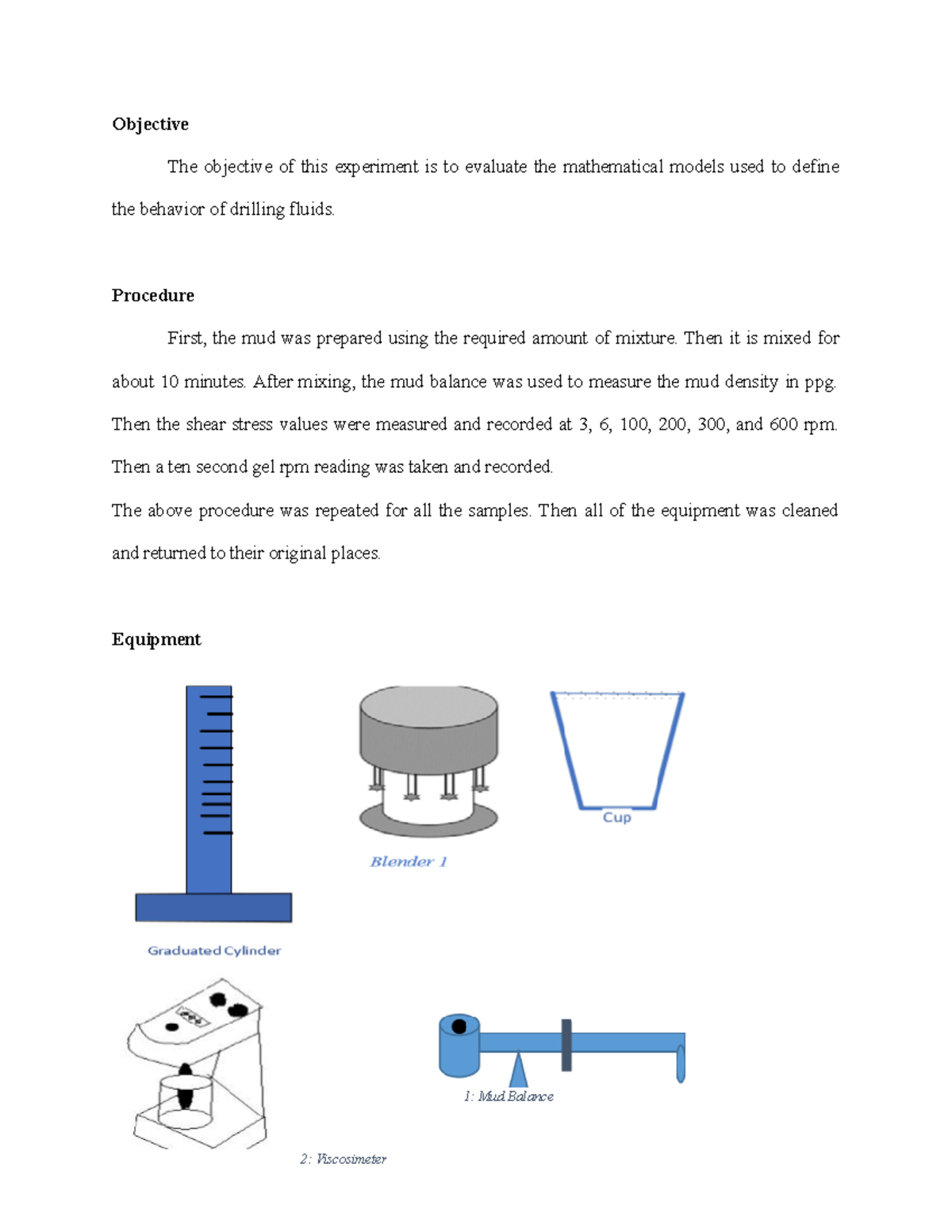 Objective

The objective of this experiment is to evaluate the mathematical models used to define the behavior of drilling fluids.

Procedure

First, the mud was prepared using the required amount of mixture. Then it is mixed for about 10 minutes. After mixing, the mud balance was used to measure the mud density in ppg. Then the shear stress values were measured and recorded at 3, 6, 100, 200, 300, and 600 rpm. Then a ten second gel rpm reading was taken and recorded.

The above procedure was repeated for all the samples. Then all of the equipment was cleaned and returned to their original places.

Equipment

Blender 1

Cup

Graduated Cylinder

1: Mud Balance

2: Viscosimeter