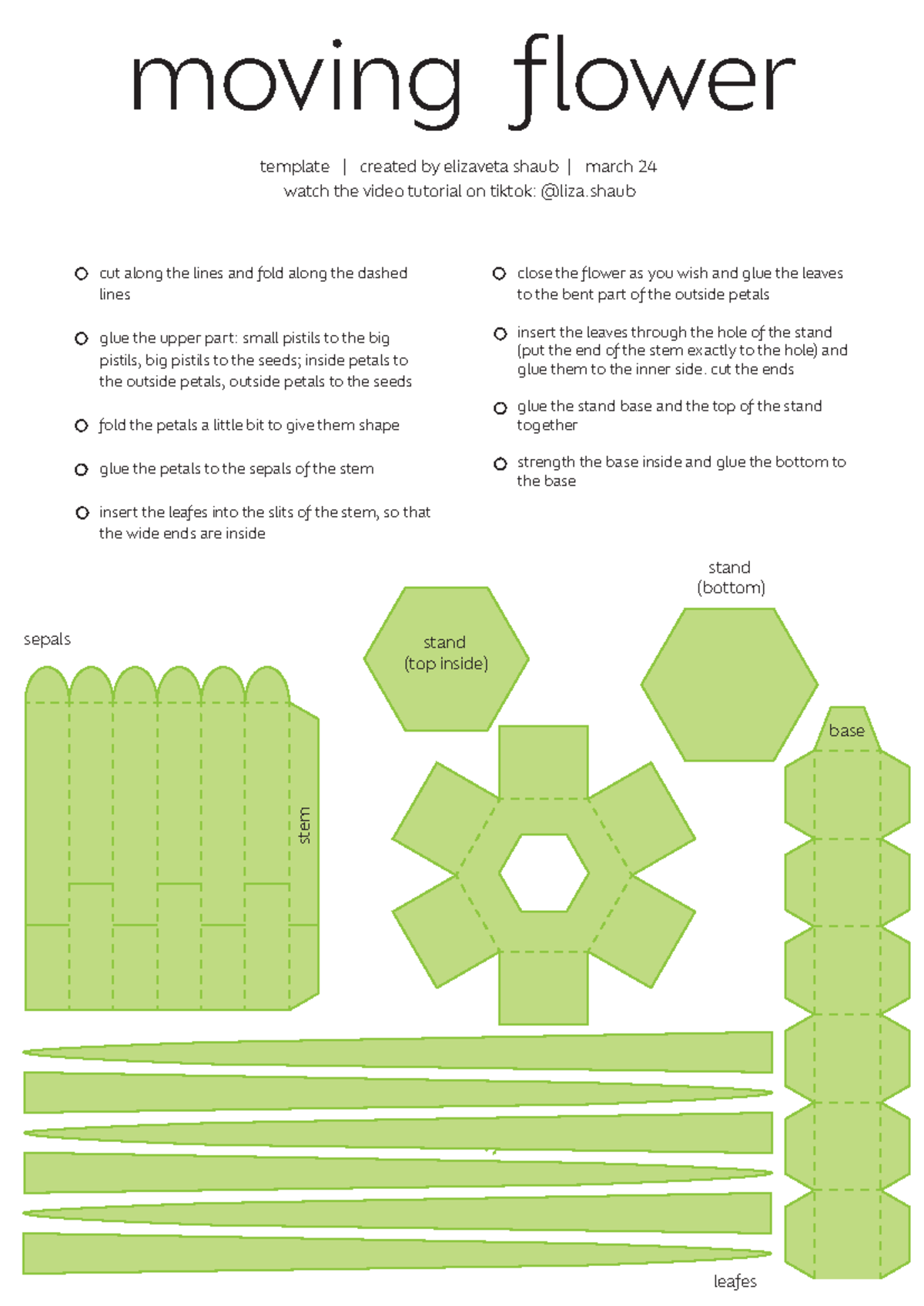 moving flower

template | created by elizaveta shaub | march 24
watch the video tutorial on tiktok: @liza.shaub

cut along the lines and fold along the dashed lines

glue the upper part: small pistils to the big pistils, big pistils to the seeds; inside petals to the outside petals, outside petals to the seeds

fold the petals a little bit to give them shape

glue the petals to the sepals of the stem

insert the leafes into the slits of the stem, so that the wide ends are inside

close the flower as you wish and glue the leaves to the bent part of the outside petals

insert the leaves through the hole of the stand (put the end of the stem exactly to the hole) and glue them to the inner side. cut the ends

glue the stand base and the top of the stand together

strength the base inside and glue the bottom to the base

sepals

stem

stand (top inside)

stand (bottom)

base

leafes