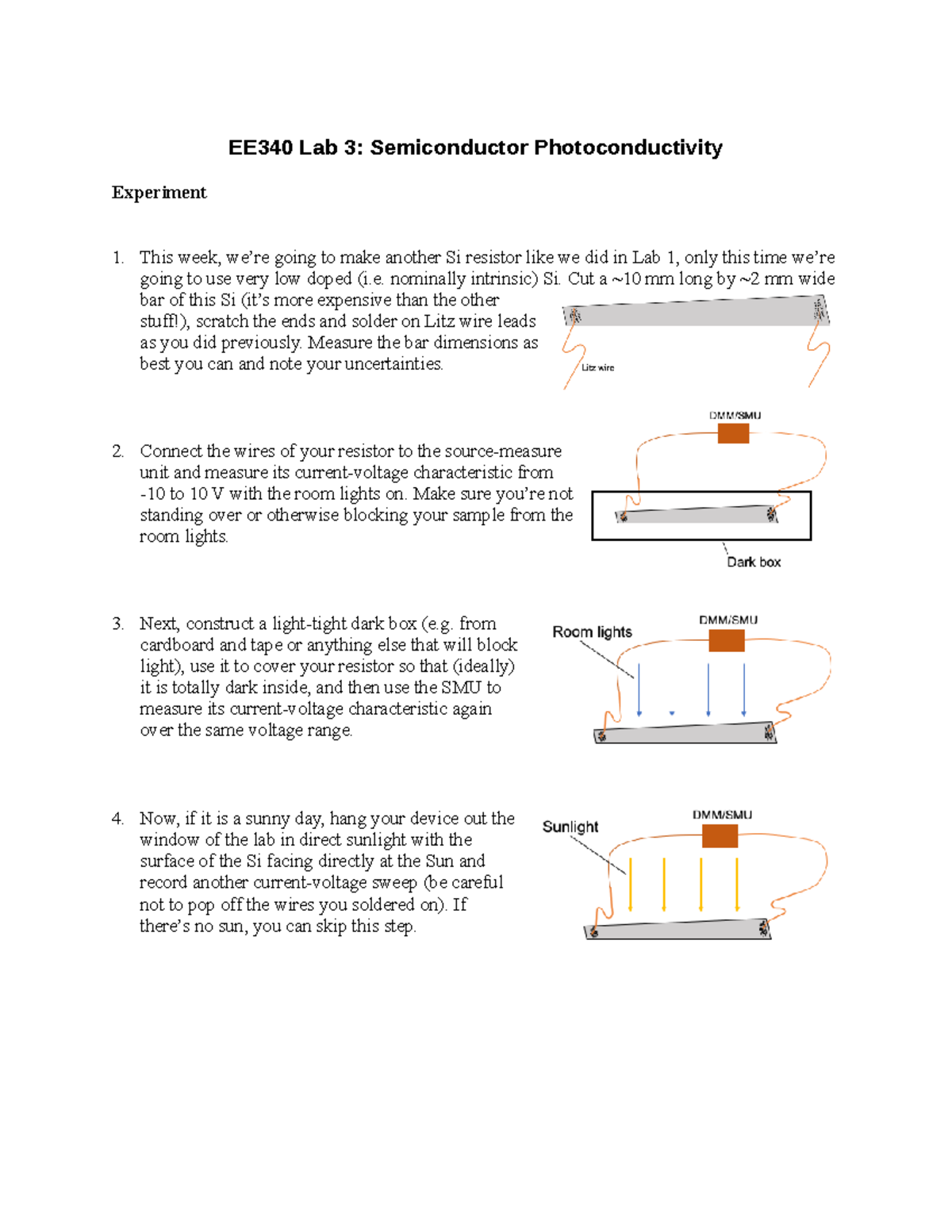 EE340 Lab 3: Semiconductor Photoconductivity

Experiment

1. This week, we're going to make another Si resistor like we did in Lab 1, only this time we're going to use very low doped (i.e. nominally intrinsic) Si. Cut a ~10 mm long by ~2 mm wide bar of this Si (it's more expensive than the other stuff!), scratch the ends and solder on Litz wire leads as you did previously. Measure the bar dimensions as best you can and note your uncertainties.

Litz wire

2. Connect the wires of your resistor to the source-measure unit and measure its current-voltage characteristic from -10 to 10 V with the room lights on. Make sure you're not standing over or otherwise blocking your sample from the room lights.

DMM/SMU

Dark box

3. Next, construct a light-tight dark box (e.g. from cardboard and tape or anything else that will block light), use it to cover your resistor so that (ideally) it is totally dark inside, and then use the SMU to measure its current-voltage characteristic again over the same voltage range.

Room lights

DMM/SMU

4. Now, if it is a sunny day, hang your device out the window of the lab in direct sunlight with the surface of the Si facing directly at the Sun and record another current-voltage sweep (be careful not to pop off the wires you soldered on). If there's no sun, you can skip this step.

Sunlight

DMM/SMU