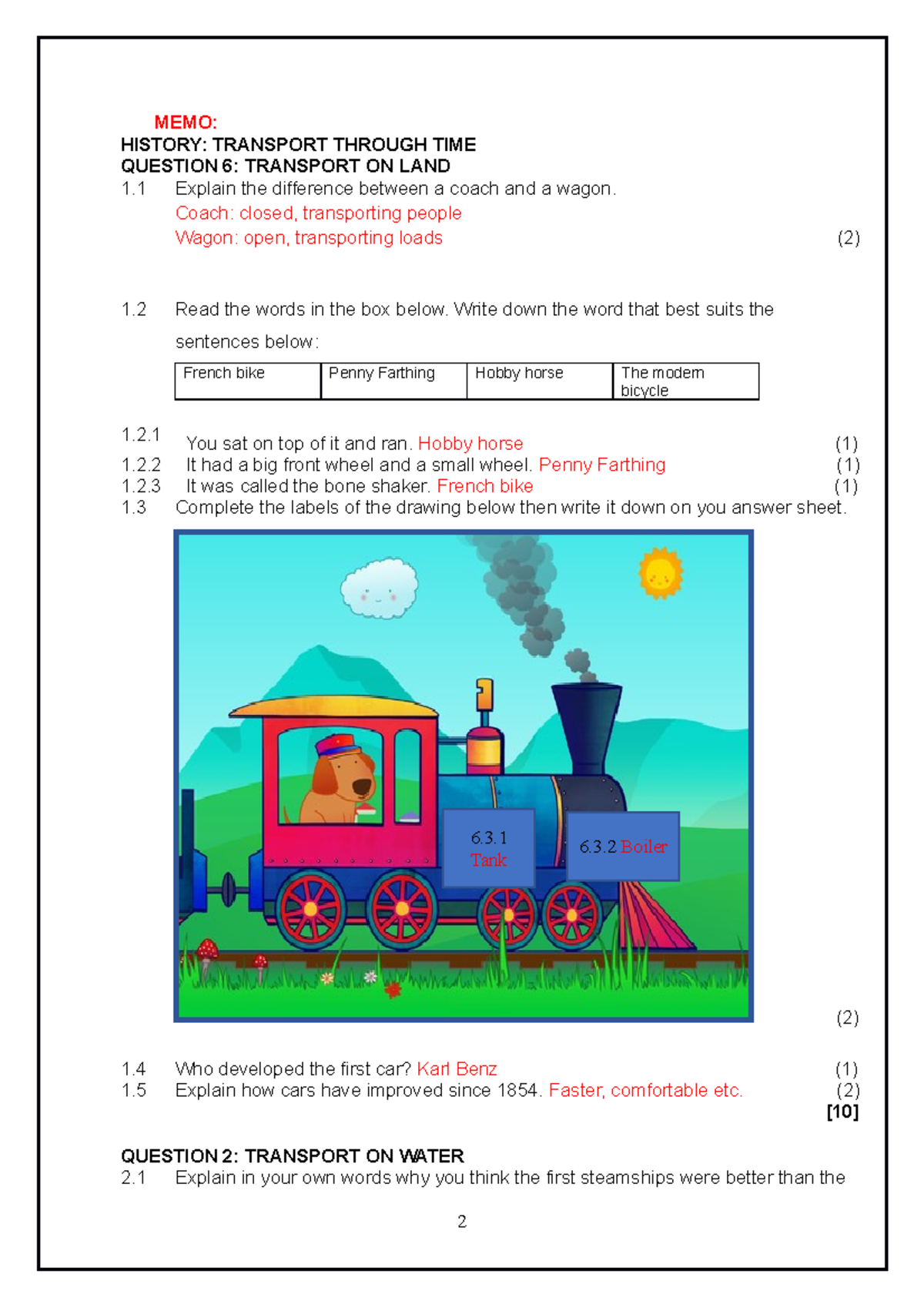 MEMO:
HISTORY: TRANSPORT THROUGH TIME
QUESTION 6: TRANSPORT ON LAND
1.1 Explain the difference between a coach and a wagon.
Coach: closed, transporting people
Wagon: open, transporting loads (2)

1.2 Read the words in the box below. Write down the word that best suits the sentences below:

| French bike | Penny Farthing | Hobby horse | The modern bicycle |
|---|---|---|---|

1.2.1 You sat on top of it and ran. Hobby horse (1)
1.2.2 It had a big front wheel and a small wheel. Penny Farthing (1)
1.2.3 It was called the bone shaker. French bike (1)
1.3 Complete the labels of the drawing below then write it down on you answer sheet.

6.3.1 Tank
6.3.2 Boiler

(2)

1.4 Who developed the first car? Karl Benz (1)
1.5 Explain how cars have improved since 1854. Faster, comfortable etc. (2)
[10]

QUESTION 2: TRANSPORT ON WATER
2.1 Explain in your own words why you think the first steamships were better than the

2