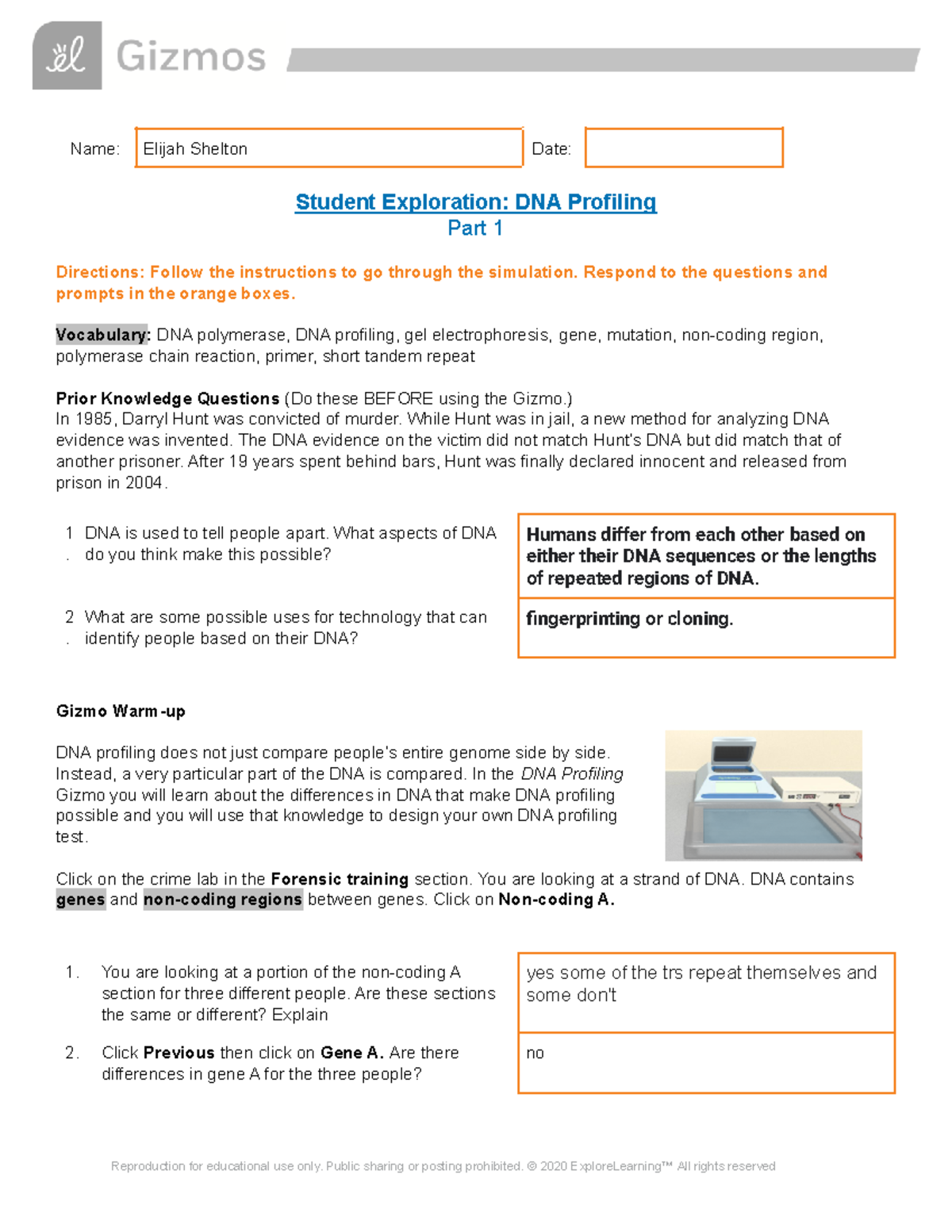 Gizmos

Name: Elijah Shelton

Date:

Student Exploration: DNA Profiling
Part 1

Directions: Follow the instructions to go through the simulation. Respond to the questions and prompts in the orange boxes.

Vocabulary: DNA polymerase, DNA profiling, gel electrophoresis, gene, mutation, non-coding region, polymerase chain reaction, primer, short tandem repeat

Prior Knowledge Questions (Do these BEFORE using the Gizmo.)
In 1985, Darryl Hunt was convicted of murder. While Hunt was in jail, a new method for analyzing DNA evidence was invented. The DNA evidence on the victim did not match Hunt's DNA but did match that of another prisoner. After 19 years spent behind bars, Hunt was finally declared innocent and released from prison in 2004.

1. DNA is used to tell people apart. What aspects of DNA do you think make this possible?

Humans differ from each other based on either their DNA sequences or the lengths of repeated regions of DNA.

2. What are some possible uses for technology that can identify people based on their DNA?

fingerprinting or cloning.

Gizmo Warm-up

DNA profiling does not just compare people's entire genome side by side. Instead, a very particular part of the DNA is compared. In the DNA Profiling Gizmo you will learn about the differences in DNA that make DNA profiling possible and you will use that knowledge to design your own DNA profiling test.

Click on the crime lab in the Forensic training section. You are looking at a strand of DNA. DNA contains genes and non-coding regions between genes. Click on Non-coding A.

1. You are looking at a portion of the non-coding A section for three different people. Are these sections the same or different? Explain

yes some of the trs repeat themselves and some don't

2. Click Previous then click on Gene A. Are there differences in gene A for the three people?

no

Reproduction for educational use only. Public sharing or posting prohibited. © 2020 ExploreLearning™ All rights reserved