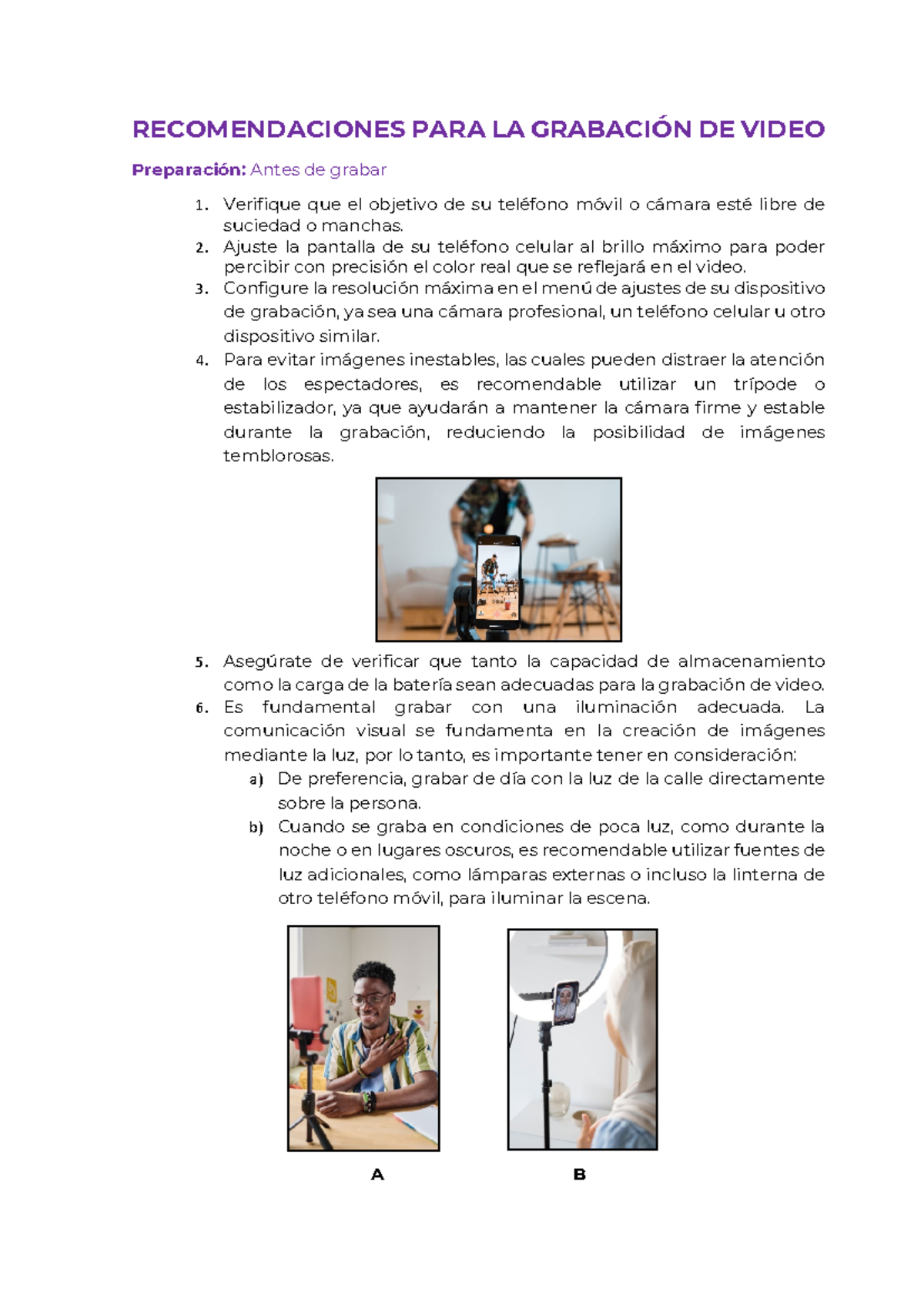 RECOMENDACIONES PARA LA GRABACIÓN DE VIDEO

Preparación: Antes de grabar

1. Verifique que el objetivo de su teléfono móvil o cámara esté libre de suciedad o manchas.
2. Ajuste la pantalla de su teléfono celular al brillo máximo para poder percibir con precisión el color real que se reflejará en el video.
3. Configure la resolución máxima en el menú de ajustes de su dispositivo de grabación, ya sea una cámara profesional, un teléfono celular u otro dispositivo similar.
4. Para evitar imágenes inestables, las cuales pueden distraer la atención de los espectadores, es recomendable utilizar un trípode o estabilizador, ya que ayudarán a mantener la cámara firme y estable durante la grabación, reduciendo la posibilidad de imágenes temblorosas.

5. Asegúrate de verificar que tanto la capacidad de almacenamiento como la carga de la batería sean adecuadas para la grabación de video.
6. Es fundamental grabar con una iluminación adecuada. La comunicación visual se fundamenta en la creación de imágenes mediante la luz, por lo tanto, es importante tener en consideración:
a) De preferencia, grabar de día con la luz de la calle directamente sobre la persona.
b) Cuando se graba en condiciones de poca luz, como durante la noche o en lugares oscuros, es recomendable utilizar fuentes de luz adicionales, como lámparas externas o incluso la linterna de otro teléfono móvil, para iluminar la escena.

A

B