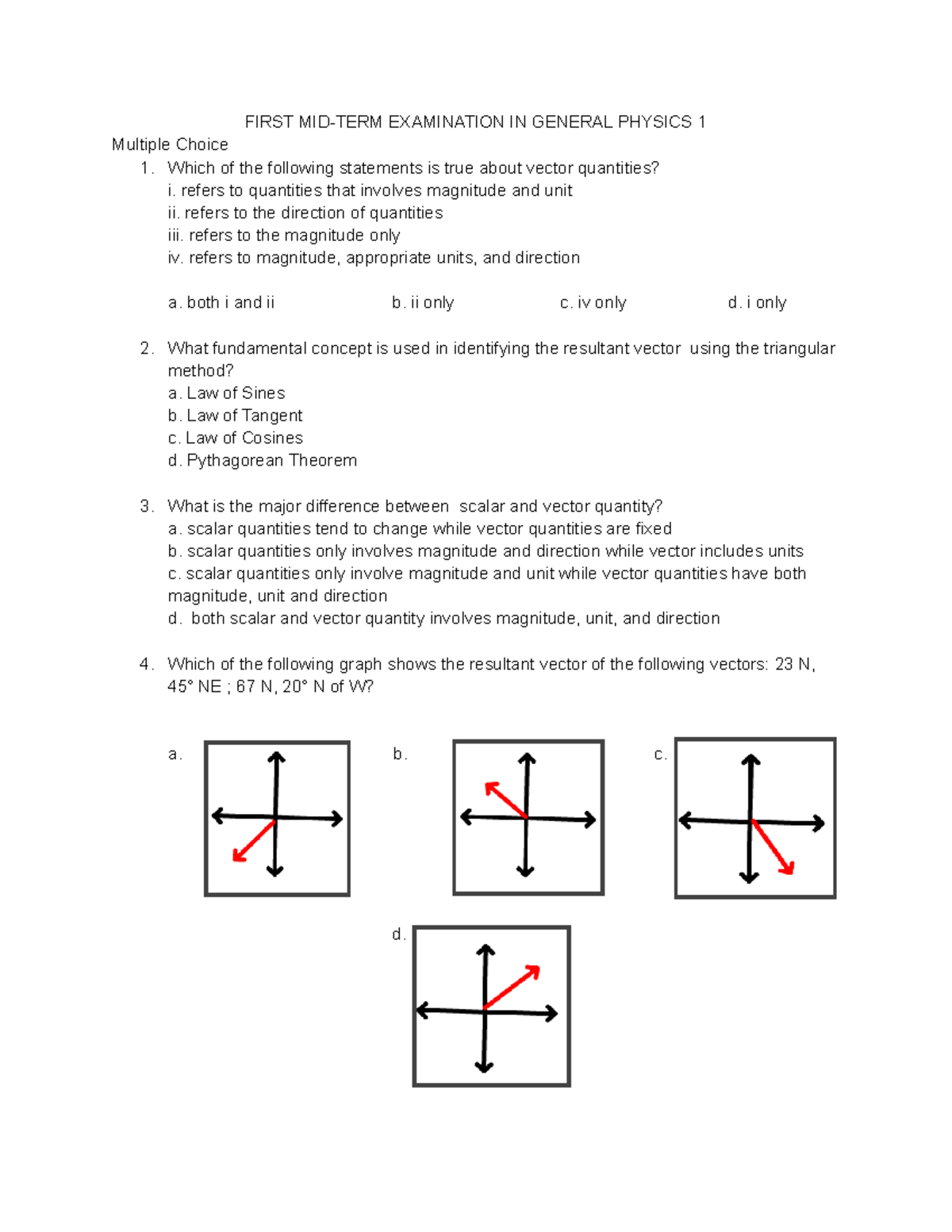 FIRST MID-TERM EXAMINATION IN GENERAL PHYSICS 1

Multiple Choice

1. Which of the following statements is true about vector quantities?
i. refers to quantities that involves magnitude and unit
ii. refers to the direction of quantities
iii. refers to the magnitude only
iv. refers to magnitude, appropriate units, and direction

a. both i and ii b. ii only c. iv only d. i only

2. What fundamental concept is used in identifying the resultant vector using the triangular method?
a. Law of Sines
b. Law of Tangent
c. Law of Cosines
d. Pythagorean Theorem

3. What is the major difference between scalar and vector quantity?
a. scalar quantities tend to change while vector quantities are fixed
b. scalar quantities only involves magnitude and direction while vector includes units
c. scalar quantities only involve magnitude and unit while vector quantities have both magnitude, unit and direction
d. both scalar and vector quantity involves magnitude, unit, and direction

4. Which of the following graph shows the resultant vector of the following vectors: 23 N, 45° NE ; 67 N, 20° N of W?

a.

b.

c.

d.