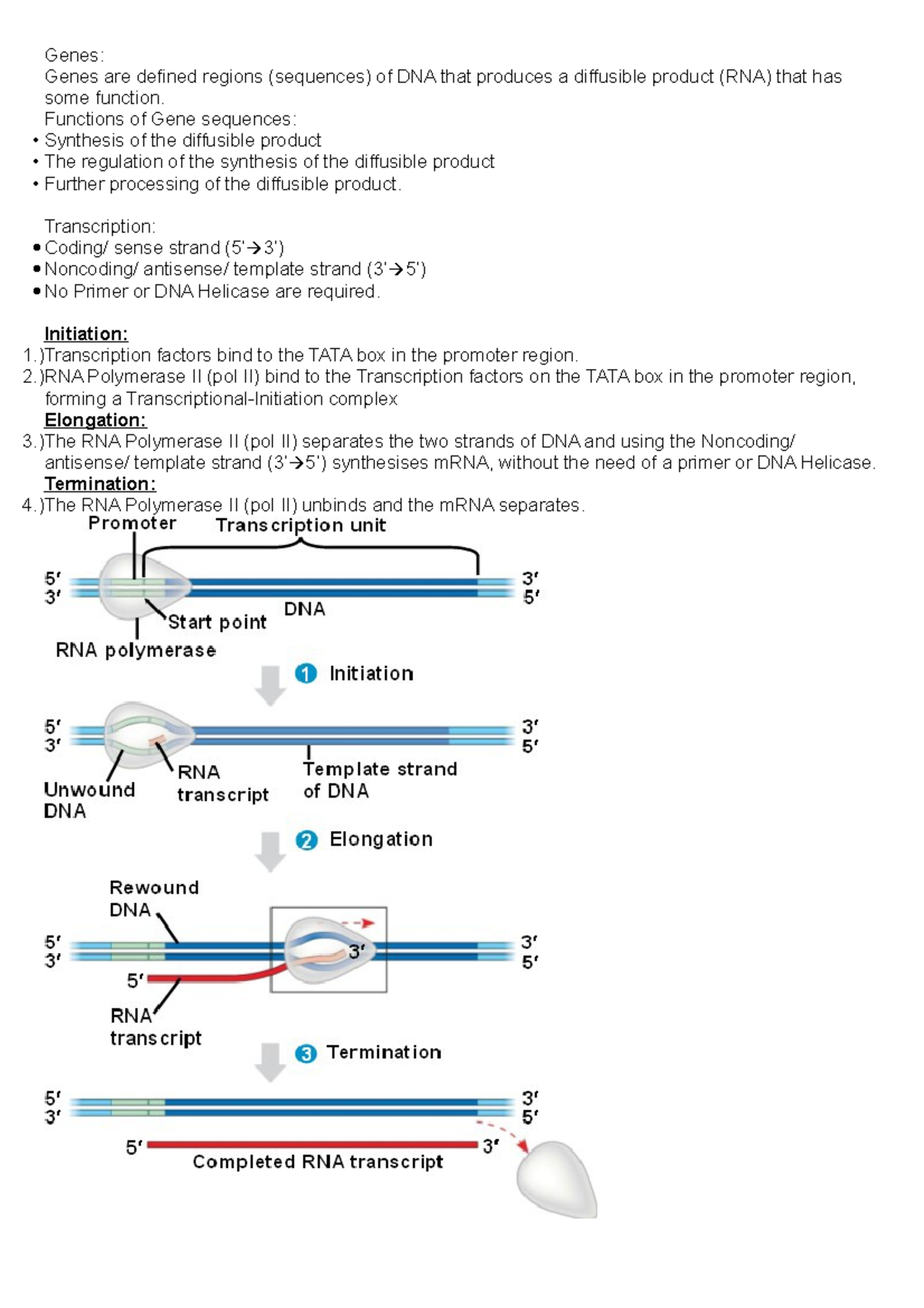 Genes:
Genes are defined regions (sequences) of DNA that produces a diffusible product (RNA) that has some function.
Functions of Gene sequences:
• Synthesis of the diffusible product
• The regulation of the synthesis of the diffusible product
• Further processing of the diffusible product.

Transcription:
• Coding/ sense strand (5'→3')
• Noncoding/ antisense/ template strand (3'→5')
• No Primer or DNA Helicase are required.

Initiation:
1.)Transcription factors bind to the TATA box in the promoter region.
2.)RNA Polymerase II (pol II) bind to the Transcription factors on the TATA box in the promoter region, forming a Transcriptional-Initiation complex
Elongation:
3.)The RNA Polymerase II (pol II) separates the two strands of DNA and using the Noncoding/ antisense/ template strand (3'→5') synthesises mRNA, without the need of a primer or DNA Helicase.
Termination:
4.)The RNA Polymerase II (pol II) unbinds and the mRNA separates.

Promoter
Transcription unit
5'
3'
3'
5'
DNA
Start point
RNA polymerase
1 Initiation
5'
3'
3'
5'
Unwound DNA
RNA transcript
Template strand of DNA
2 Elongation
Rewound DNA
5'
3'
3'
3'
5'
5'
RNA transcript
3 Termination
5'
3'
3'
5'
5'
3'
Completed RNA transcript