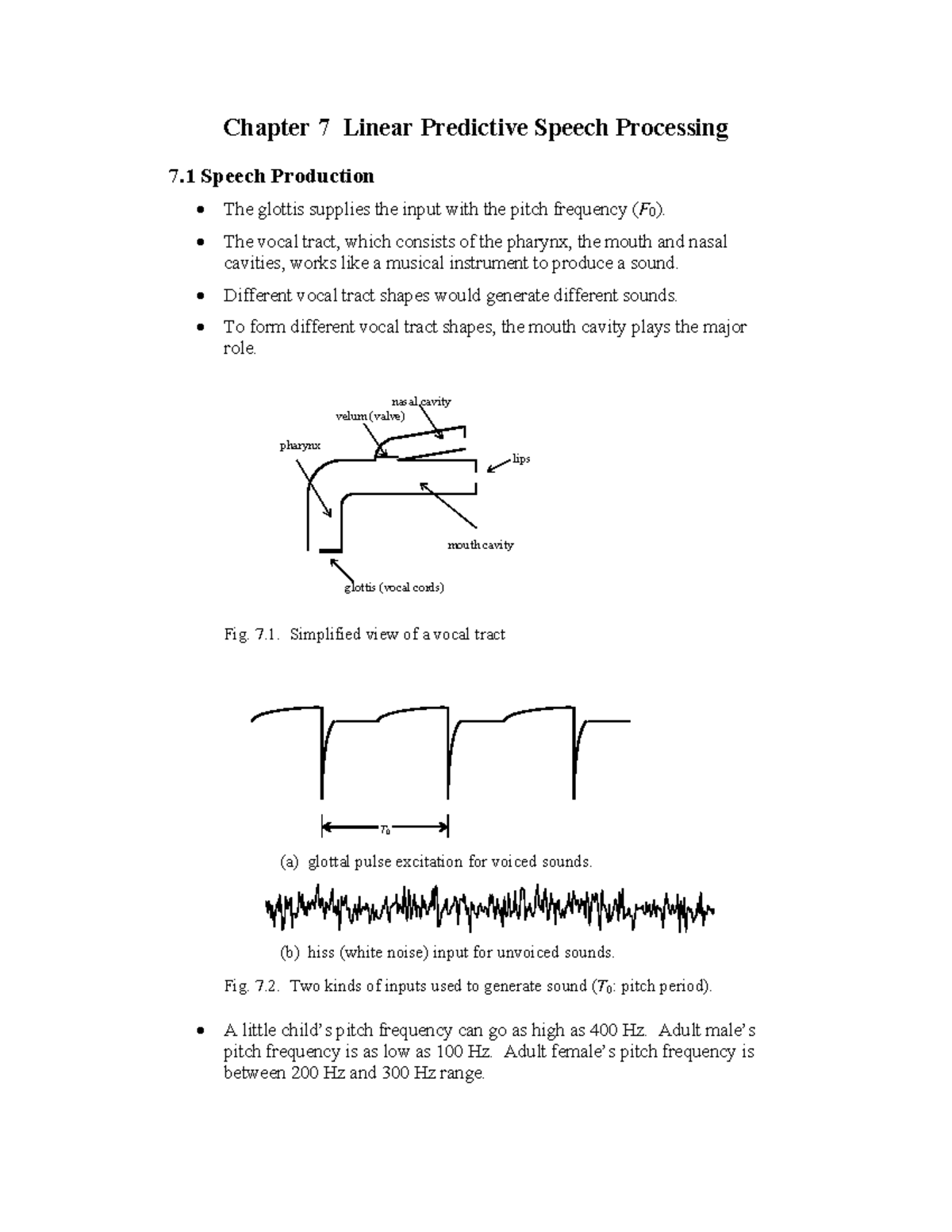 Chapter 7 Linear Predictive Speech Processing

7.1 Speech Production

• The glottis supplies the input with the pitch frequency ($F_0$).

• The vocal tract, which consists of the pharynx, the mouth and nasal cavities, works like a musical instrument to produce a sound.

• Different vocal tract shapes would generate different sounds.

• To form different vocal tract shapes, the mouth cavity plays the major role.

nasal cavity
velum (valve)
pharynx
lips
mouth cavity
glottis (vocal cords)

Fig. 7.1. Simplified view of a vocal tract

$T_0$

(a) glottal pulse excitation for voiced sounds.

(b) hiss (white noise) input for unvoiced sounds.

Fig. 7.2. Two kinds of inputs used to generate sound ($T_0$: pitch period).

• A little child's pitch frequency can go as high as 400 Hz. Adult male's pitch frequency is as low as 100 Hz. Adult female's pitch frequency is between 200 Hz and 300 Hz range.