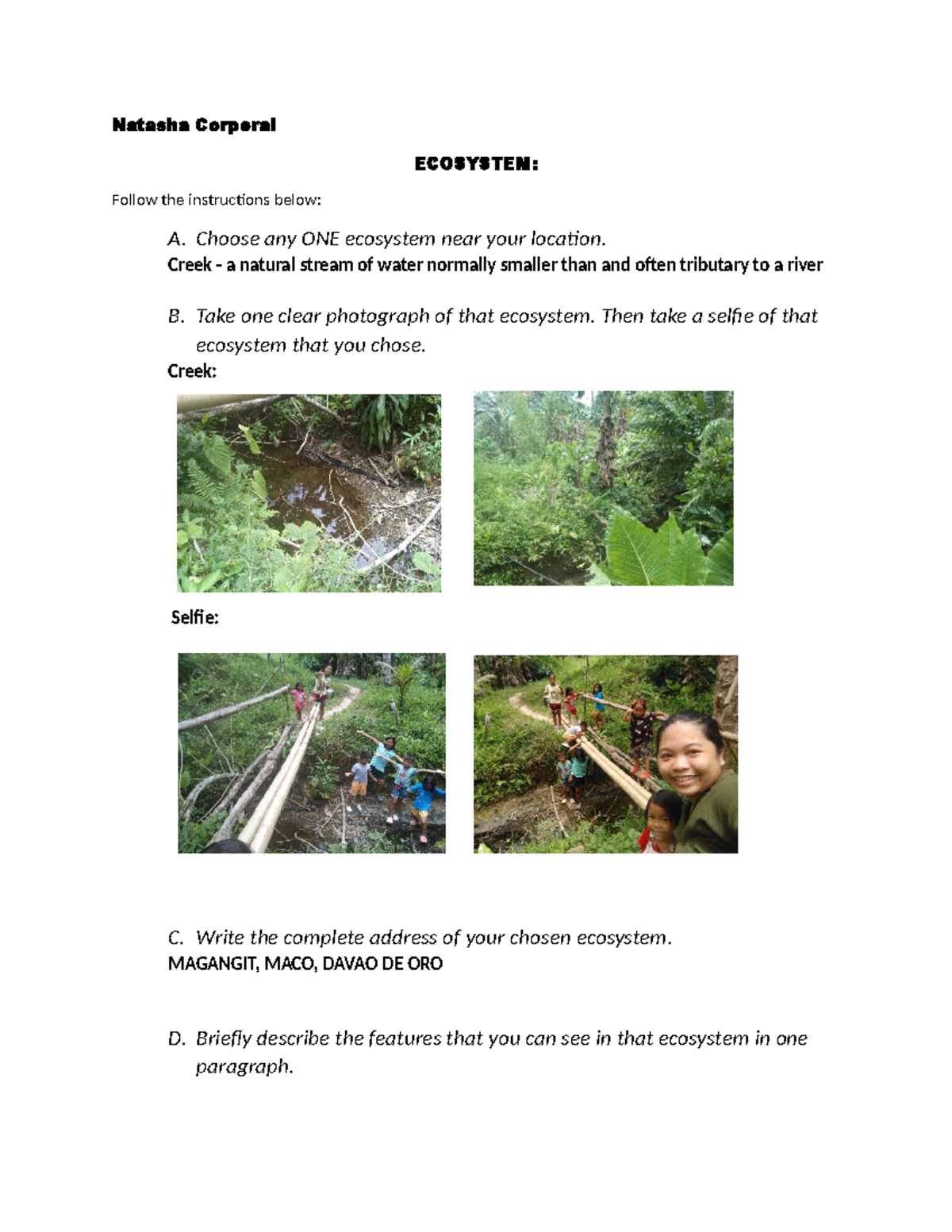 Natasha Corperal

ECOSYSTEM:

Follow the instructions below:

A. Choose any ONE ecosystem near your location.
Creek - a natural stream of water normally smaller than and often tributary to a river

B. Take one clear photograph of that ecosystem. Then take a selfie of that ecosystem that you chose.
Creek:

Selfie:

C. Write the complete address of your chosen ecosystem.
MAGANGIT, MACO, DAVAO DE ORO

D. Briefly describe the features that you can see in that ecosystem in one paragraph.