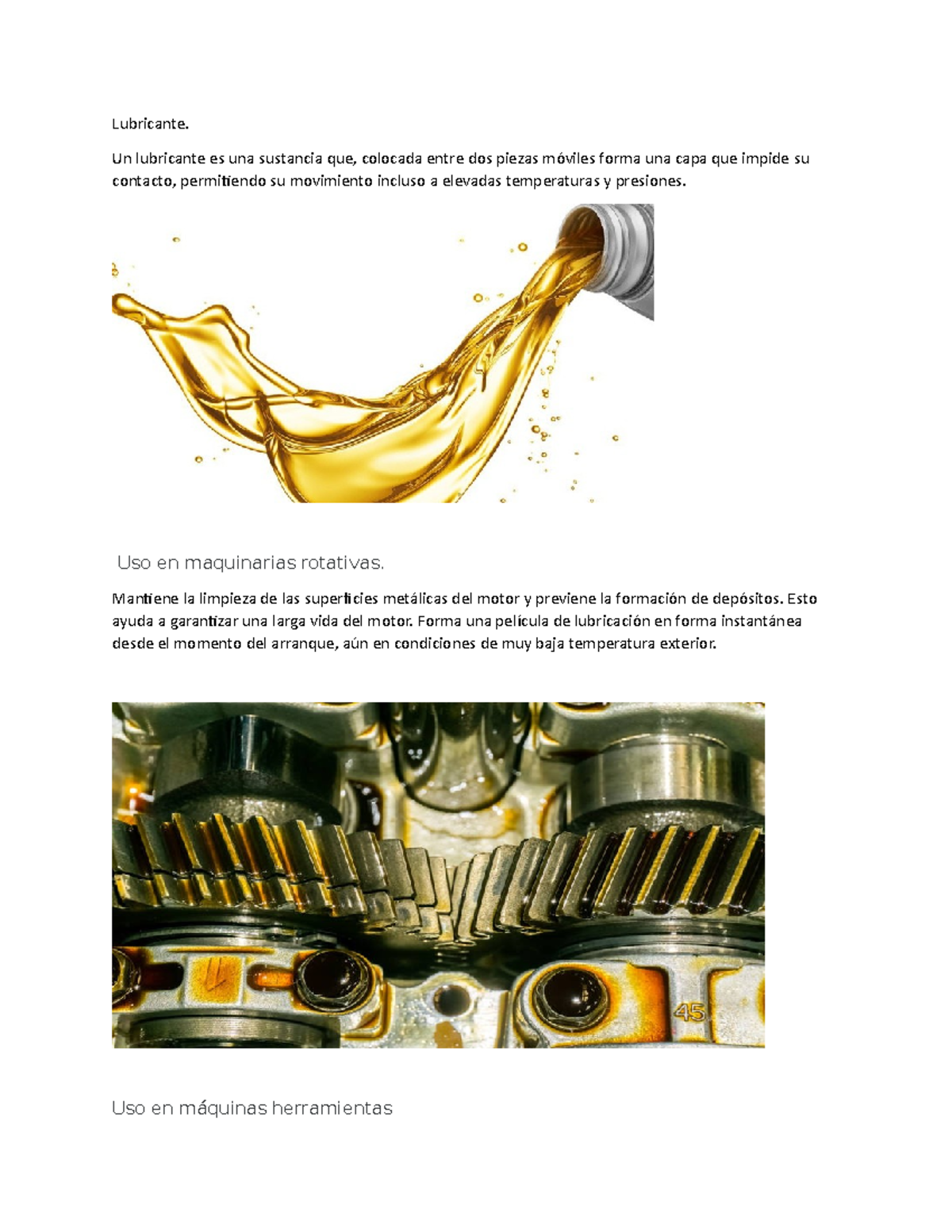 Lubricante.

Un lubricante es una sustancia que, colocada entre dos piezas móviles forma una capa que impide su contacto, permitiendo su movimiento incluso a elevadas temperaturas y presiones.

Uso en maquinarias rotativas.

Mantiene la limpieza de las superficies metálicas del motor y previene la formación de depósitos. Esto ayuda a garantizar una larga vida del motor. Forma una película de lubricación en forma instantánea desde el momento del arranque, aún en condiciones de muy baja temperatura exterior.

45

Uso en máquinas herramientas