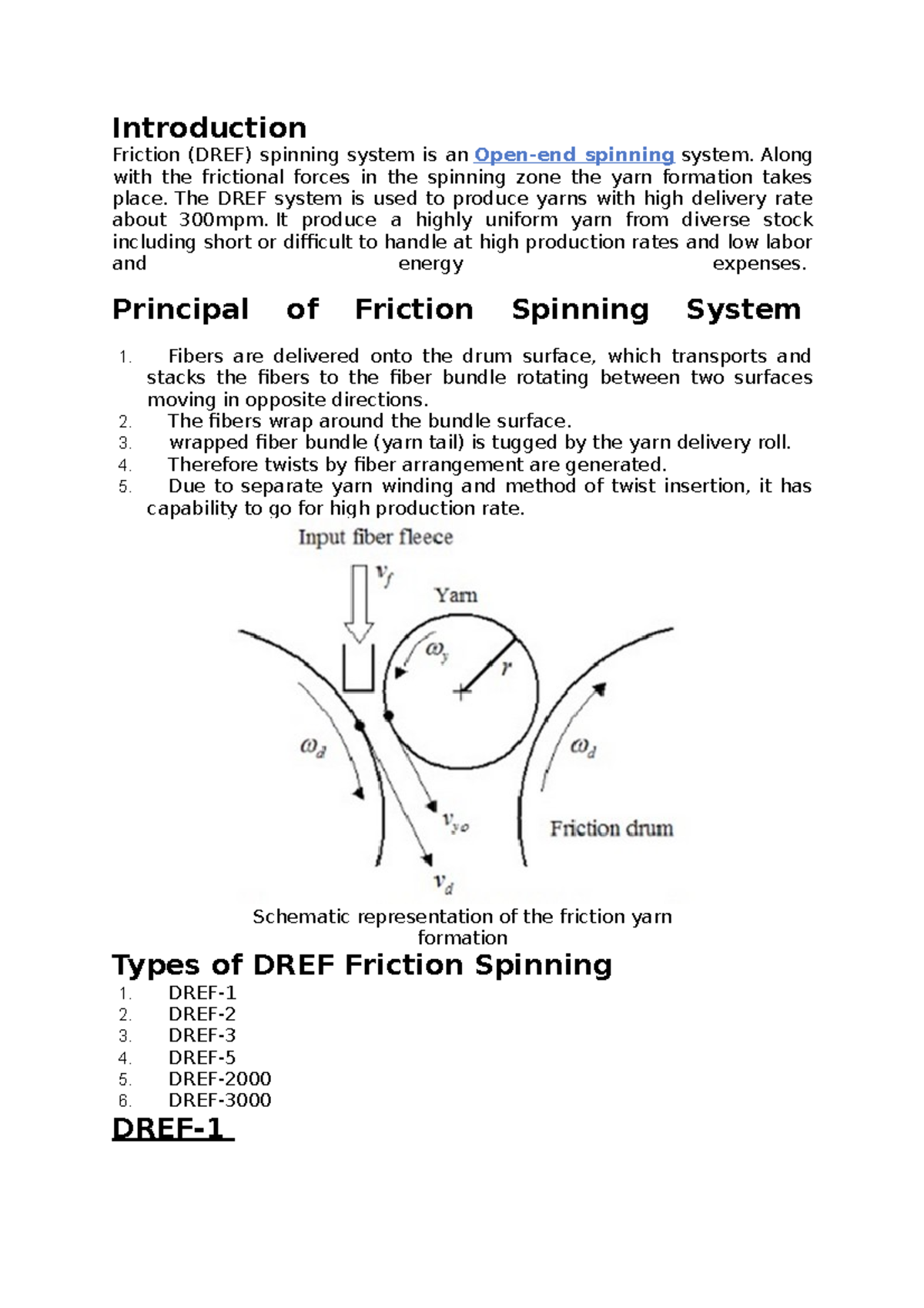 Introduction

Friction (DREF) spinning system is an Open-end spinning system. Along with the frictional forces in the spinning zone the yarn formation takes place. The DREF system is used to produce yarns with high delivery rate about 300mpm. It produce a highly uniform yarn from diverse stock including short or difficult to handle at high production rates and low labor and energy expenses.

Principal of Friction Spinning System

1. Fibers are delivered onto the drum surface, which transports and stacks the fibers to the fiber bundle rotating between two surfaces moving in opposite directions.
2. The fibers wrap around the bundle surface.
3. wrapped fiber bundle (yarn tail) is tugged by the yarn delivery roll.
4. Therefore twists by fiber arrangement are generated.
5. Due to separate yarn winding and method of twist insertion, it has capability to go for high production rate.

Input fiber fleece
$v_f$
Yarn
$\omega_y$
$r$
$\omega_d$
$\omega_d$
$v_{yo}$
Friction drum
$v_d$

Schematic representation of the friction yarn formation

Types of DREF Friction Spinning

1. DREF-1
2. DREF-2
3. DREF-3
4. DREF-5
5. DREF-2000
6. DREF-3000

DREF-1