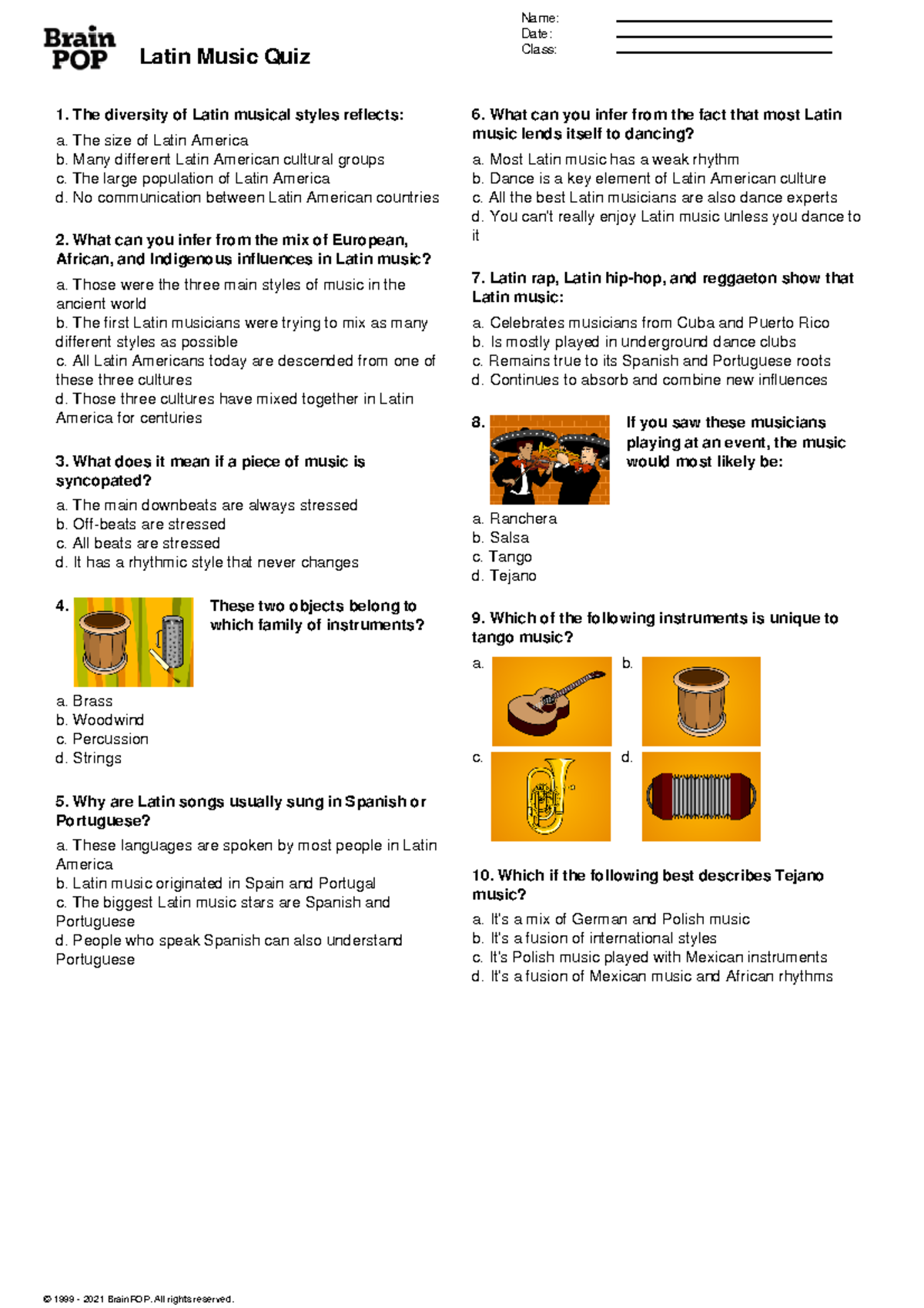 Brain POP

Latin Music Quiz

Name:
Date:
Class:

1. The diversity of Latin musical styles reflects:

a. The size of Latin America
b. Many different Latin American cultural groups
c. The large population of Latin America
d. No communication between Latin American countries

2. What can you infer from the mix of European, African, and Indigenous influences in Latin music?

a. Those were the three main styles of music in the ancient world
b. The first Latin musicians were trying to mix as many different styles as possible
c. All Latin Americans today are descended from one of these three cultures
d. Those three cultures have mixed together in Latin America for centuries

3. What does it mean if a piece of music is syncopated?

a. The main downbeats are always stressed
b. Off-beats are stressed
c. All beats are stressed
d. It has a rhythmic style that never changes

4. These two objects belong to which family of instruments?

a. Brass
b. Woodwind
c. Percussion
d. Strings

5. Why are Latin songs usually sung in Spanish or Portuguese?

a. These languages are spoken by most people in Latin America
b. Latin music originated in Spain and Portugal
c. The biggest Latin music stars are Spanish and Portuguese
d. People who speak Spanish can also understand Portuguese

6. What can you infer from the fact that most Latin music lends itself to dancing?

a. Most Latin music has a weak rhythm
b. Dance is a key element of Latin American culture
c. All the best Latin musicians are also dance experts
d. You can't really enjoy Latin music unless you dance to it

7. Latin rap, Latin hip-hop, and reggaeton show that Latin music:

a. Celebrates musicians from Cuba and Puerto Rico
b. Is mostly played in underground dance clubs
c. Remains true to its Spanish and Portuguese roots
d. Continues to absorb and combine new influences

8. If you saw these musicians playing at an event, the music would most likely be:

a. Ranchera
b. Salsa
c. Tango
d. Tejano

9. Which of the following instruments is unique to tango music?

a.
b.
c.
d.

10. Which if the following best describes Tejano music?

a. It's a mix of German and Polish music
b. It's a fusion of international styles
c. It's Polish music played with Mexican instruments
d. It's a fusion of Mexican music and African rhythms

© 1999 - 2021 BrainPOP. All rights reserved.