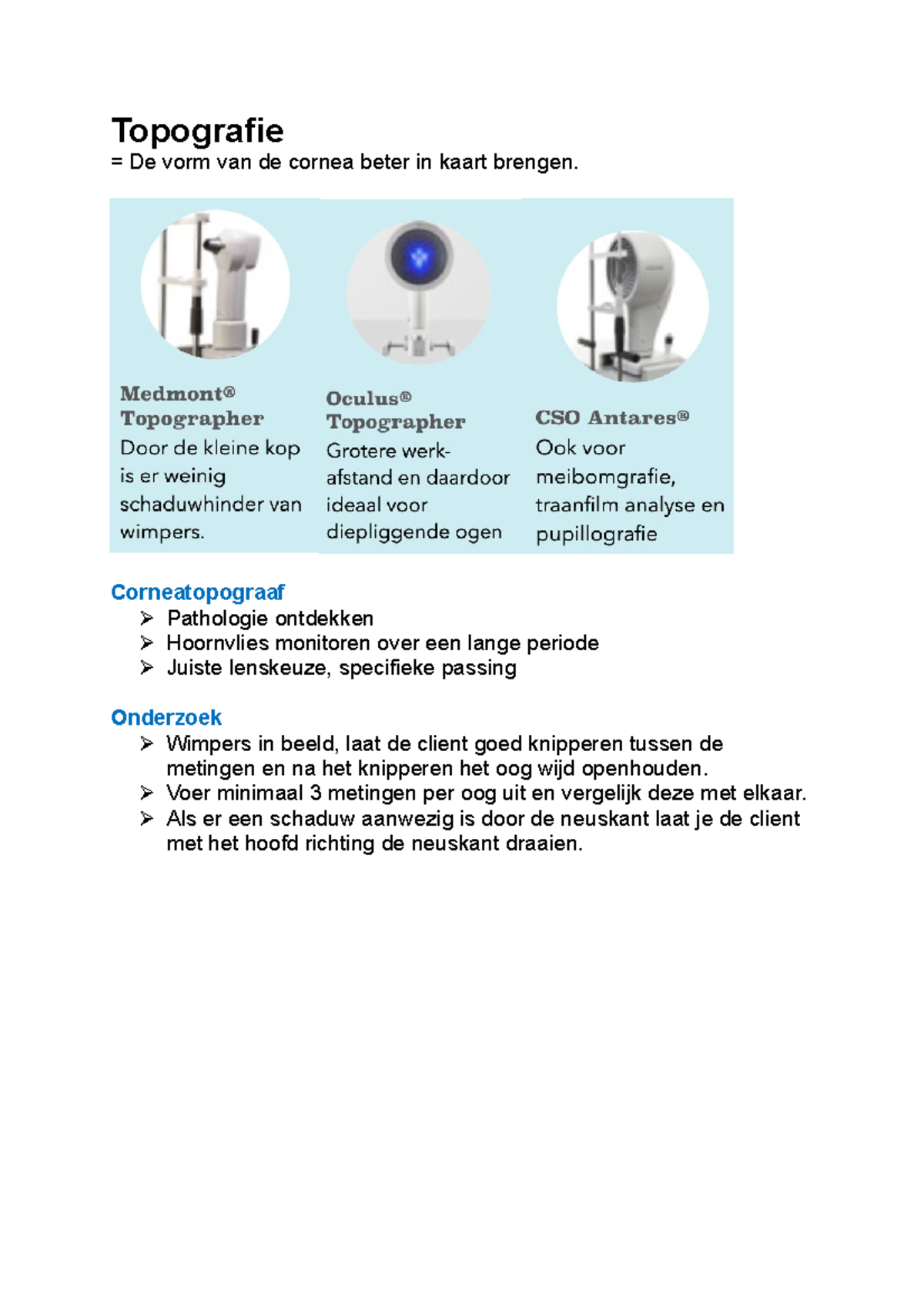 Topografie
= De vorm van de cornea beter in kaart brengen.

Medmont® Topographer
Door de kleine kop is er weinig schaduwhinder van wimpers.

Oculus® Topographer
Grotere werkafstand en daardoor ideaal voor diepliggende ogen

CSO Antares®
Ook voor meibomgrafie, traanfilm analyse en pupillografie

Corneatopograaf
➢ Pathologie ontdekken
➢ Hoornvlies monitoren over een lange periode
➢ Juiste lenskeuze, specifieke passing

Onderzoek
➢ Wimpers in beeld, laat de client goed knipperen tussen de metingen en na het knipperen het oog wijd openhouden.
➢ Voer minimaal 3 metingen per oog uit en vergelijk deze met elkaar.
➢ Als er een schaduw aanwezig is door de neuskant laat je de client met het hoofd richting de neuskant draaien.