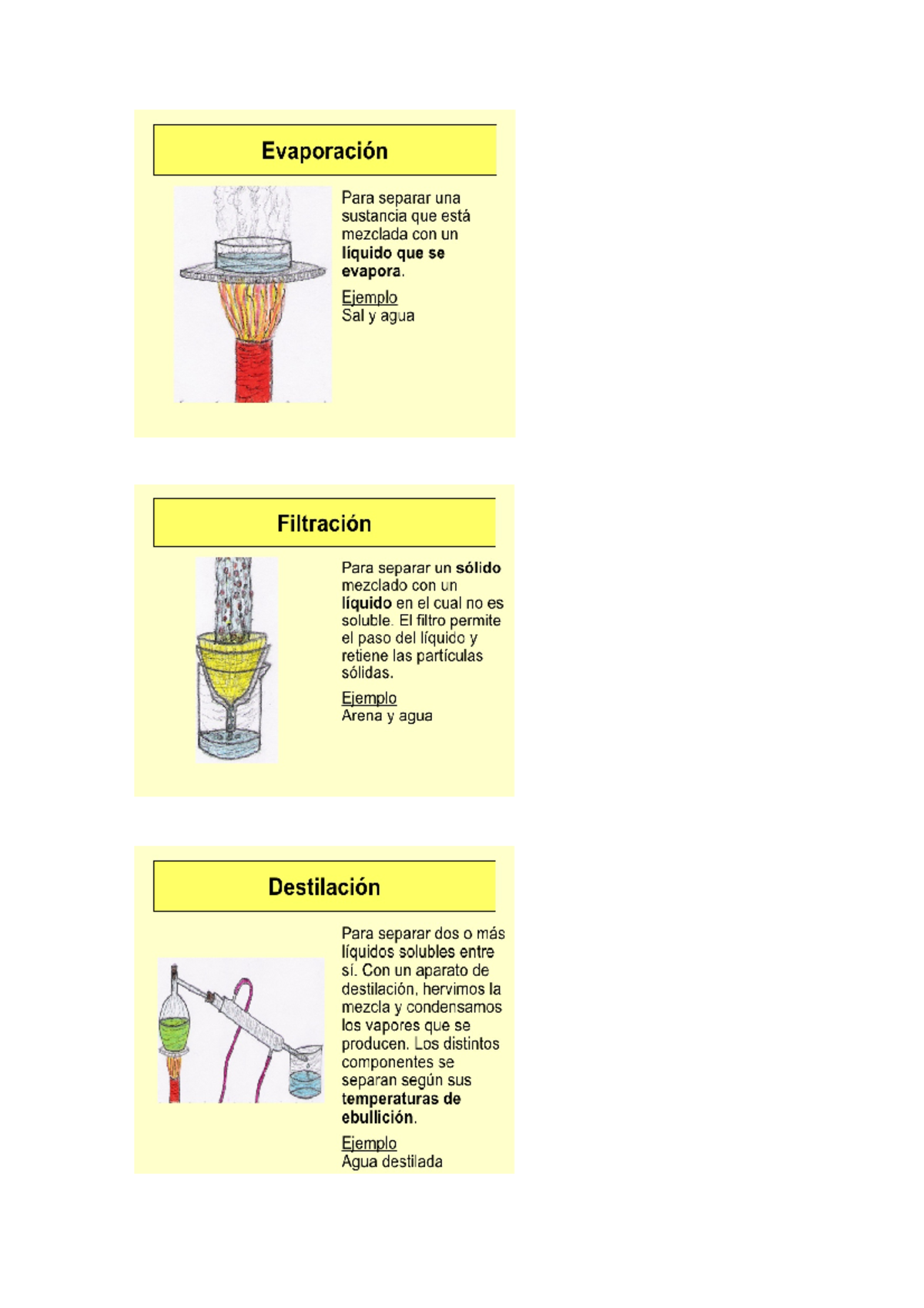 Evaporación

Para separar una sustancia que está mezclada con un líquido que se evapora.

Ejemplo
Sal y agua

Filtración

Para separar un sólido mezclado con un líquido en el cual no es soluble. El filtro permite el paso del líquido y retiene las partículas sólidas.

Ejemplo
Arena y agua

Destilación

Para separar dos o más líquidos solubles entre sí. Con un aparato de destilación, hervimos la mezcla y condensamos los vapores que se producen. Los distintos componentes se separan según sus temperaturas de ebullición.

Ejemplo
Agua destilada