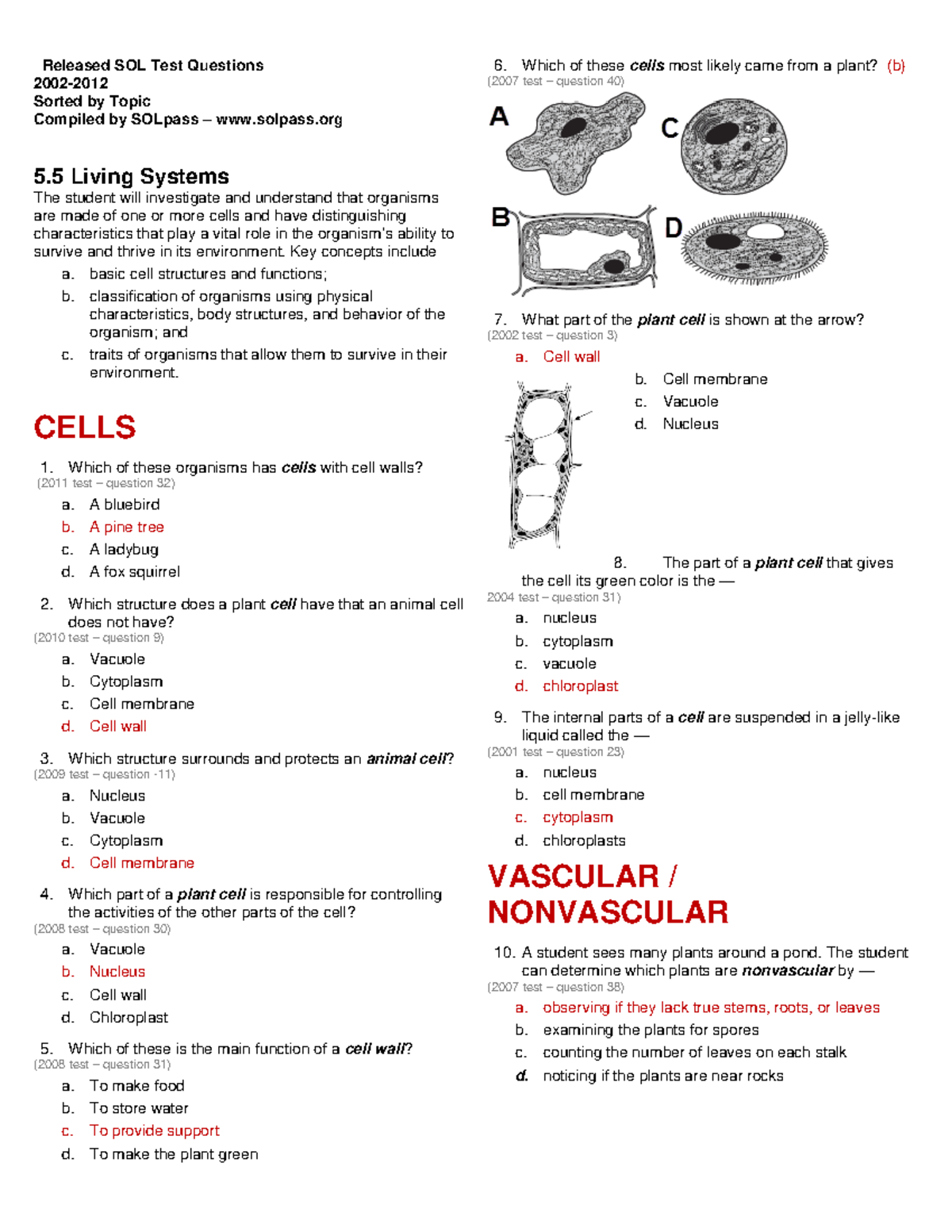 Released SOL Test Questions
2002-2012
Sorted by Topic
Compiled by SOLpass – www.solpass.org

5.5 Living Systems
The student will investigate and understand that organisms are made of one or more cells and have distinguishing characteristics that play a vital role in the organism's ability to survive and thrive in its environment. Key concepts include
a. basic cell structures and functions;
b. classification of organisms using physical characteristics, body structures, and behavior of the organism; and
c. traits of organisms that allow them to survive in their environment.

CELLS

1. Which of these organisms has cells with cell walls?
(2011 test – question 32)
a. A bluebird
b. A pine tree
c. A ladybug
d. A fox squirrel

2. Which structure does a plant cell have that an animal cell does not have?
(2010 test – question 9)
a. Vacuole
b. Cytoplasm
c. Cell membrane
d. Cell wall

3. Which structure surrounds and protects an animal cell?
(2009 test – question -11)
a. Nucleus
b. Vacuole
c. Cytoplasm
d. Cell membrane

4. Which part of a plant cell is responsible for controlling the activities of the other parts of the cell?
(2008 test – question 30)
a. Vacuole
b. Nucleus
c. Cell wall
d. Chloroplast

5. Which of these is the main function of a cell wall?
(2008 test – question 31)
a. To make food
b. To store water
c. To provide support
d. To make the plant green

6. Which of these cells most likely came from a plant? (b)
(2007 test – question 40)
A C
B D

7. What part of the plant cell is shown at the arrow?
(2002 test – question 3)
a. Cell wall
b. Cell membrane
c. Vacuole
d. Nucleus

8. The part of a plant cell that gives the cell its green color is the —
2004 test – question 31)
a. nucleus
b. cytoplasm
c. vacuole
d. chloroplast

9. The internal parts of a cell are suspended in a jelly-like liquid called the —
(2001 test – question 23)
a. nucleus
b. cell membrane
c. cytoplasm
d. chloroplasts

VASCULAR / NONVASCULAR

10. A student sees many plants around a pond. The student can determine which plants are nonvascular by —
(2007 test – question 38)
a. observing if they lack true stems, roots, or leaves
b. examining the plants for spores
c. counting the number of leaves on each stalk
d. noticing if the plants are near rocks