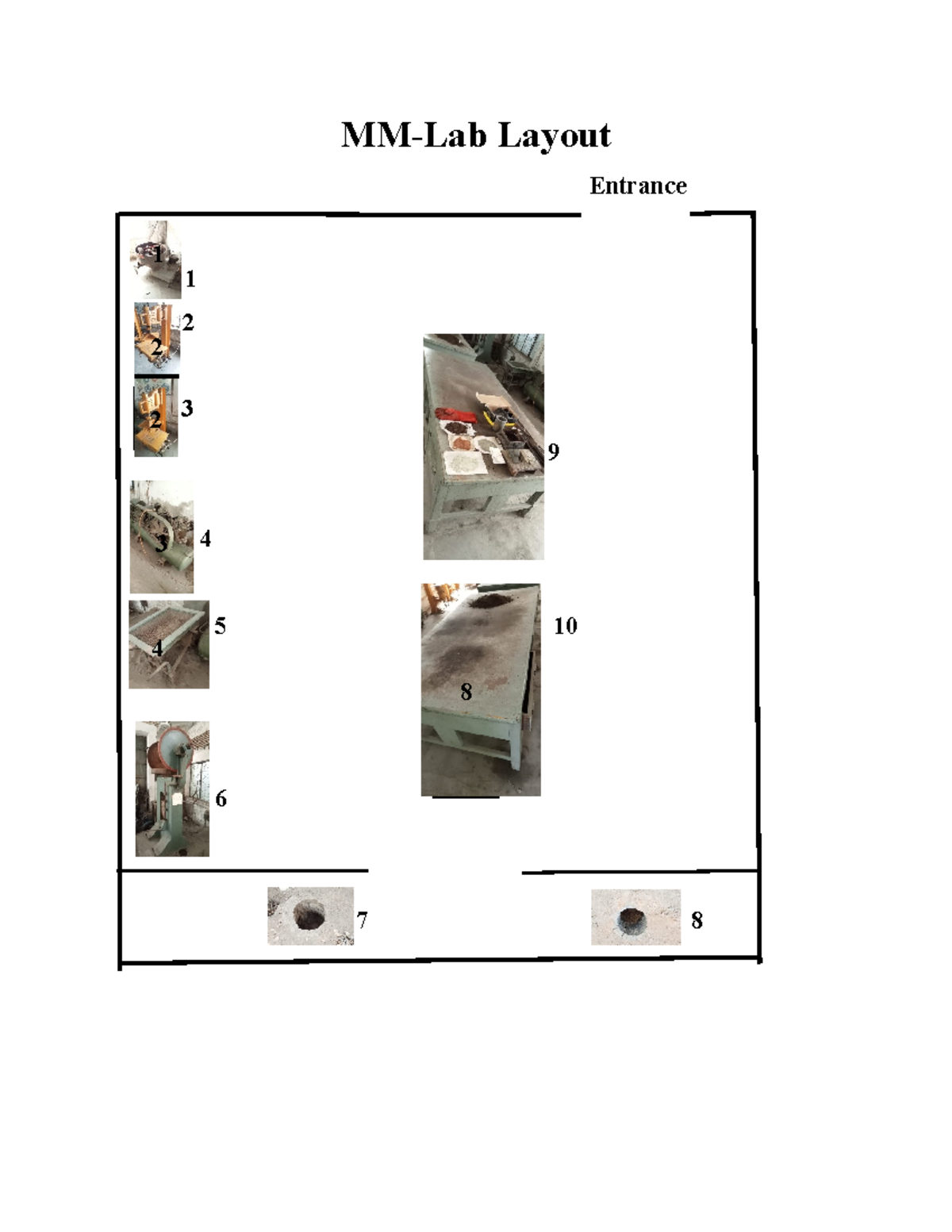 MM-Lab Layout

Entrance

1 1

2 2

2 3

3 4

4 5

6

9

10

8

7

8