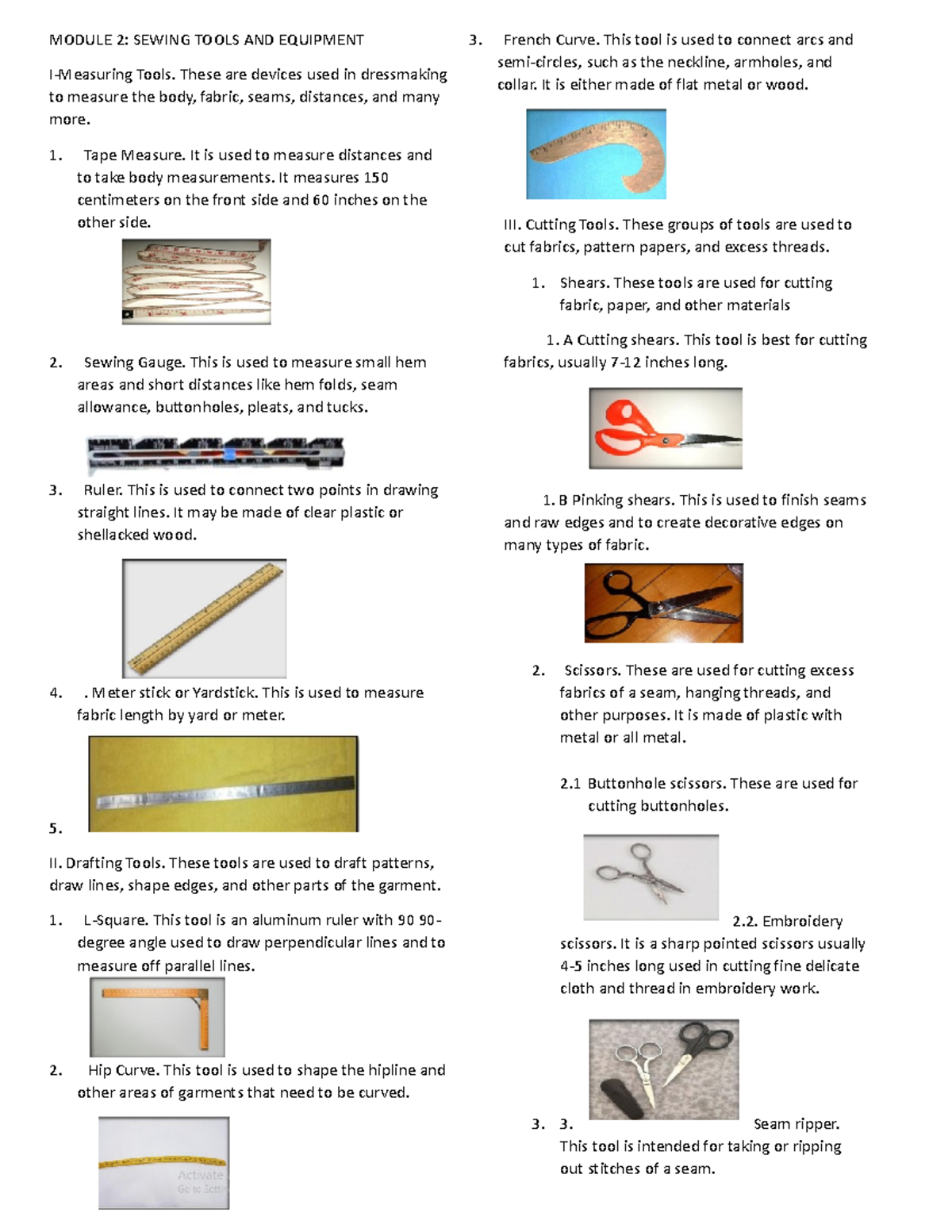 MODULE 2: SEWING TOOLS AND EQUIPMENT

I-Measuring Tools. These are devices used in dressmaking to measure the body, fabric, seams, distances, and many more.

1. Tape Measure. It is used to measure distances and to take body measurements. It measures 150 centimeters on the front side and 60 inches on the other side.

2. Sewing Gauge. This is used to measure small hem areas and short distances like hem folds, seam allowance, buttonholes, pleats, and tucks.

3. Ruler. This is used to connect two points in drawing straight lines. It may be made of clear plastic or shellacked wood.

4. . Meter stick or Yardstick. This is used to measure fabric length by yard or meter.

5.

II. Drafting Tools. These tools are used to draft patterns, draw lines, shape edges, and other parts of the garment.

1. L-Square. This tool is an aluminum ruler with 90 90-degree angle used to draw perpendicular lines and to measure off parallel lines.

2. Hip Curve. This tool is used to shape the hipline and other areas of garments that need to be curved.

Activate
Go to Setti

3. French Curve. This tool is used to connect arcs and semi-circles, such as the neckline, armholes, and collar. It is either made of flat metal or wood.

III. Cutting Tools. These groups of tools are used to cut fabrics, pattern papers, and excess threads.

1. Shears. These tools are used for cutting fabric, paper, and other materials

1. A Cutting shears. This tool is best for cutting fabrics, usually 7-12 inches long.

1. B Pinking shears. This is used to finish seams and raw edges and to create decorative edges on many types of fabric.

2. Scissors. These are used for cutting excess fabrics of a seam, hanging threads, and other purposes. It is made of plastic with metal or all metal.

2.1 Buttonhole scissors. These are used for cutting buttonholes.

2.2. Embroidery scissors. It is a sharp pointed scissors usually 4-5 inches long used in cutting fine delicate cloth and thread in embroidery work.

3. 3. Seam ripper. This tool is intended for taking or ripping out stitches of a seam.