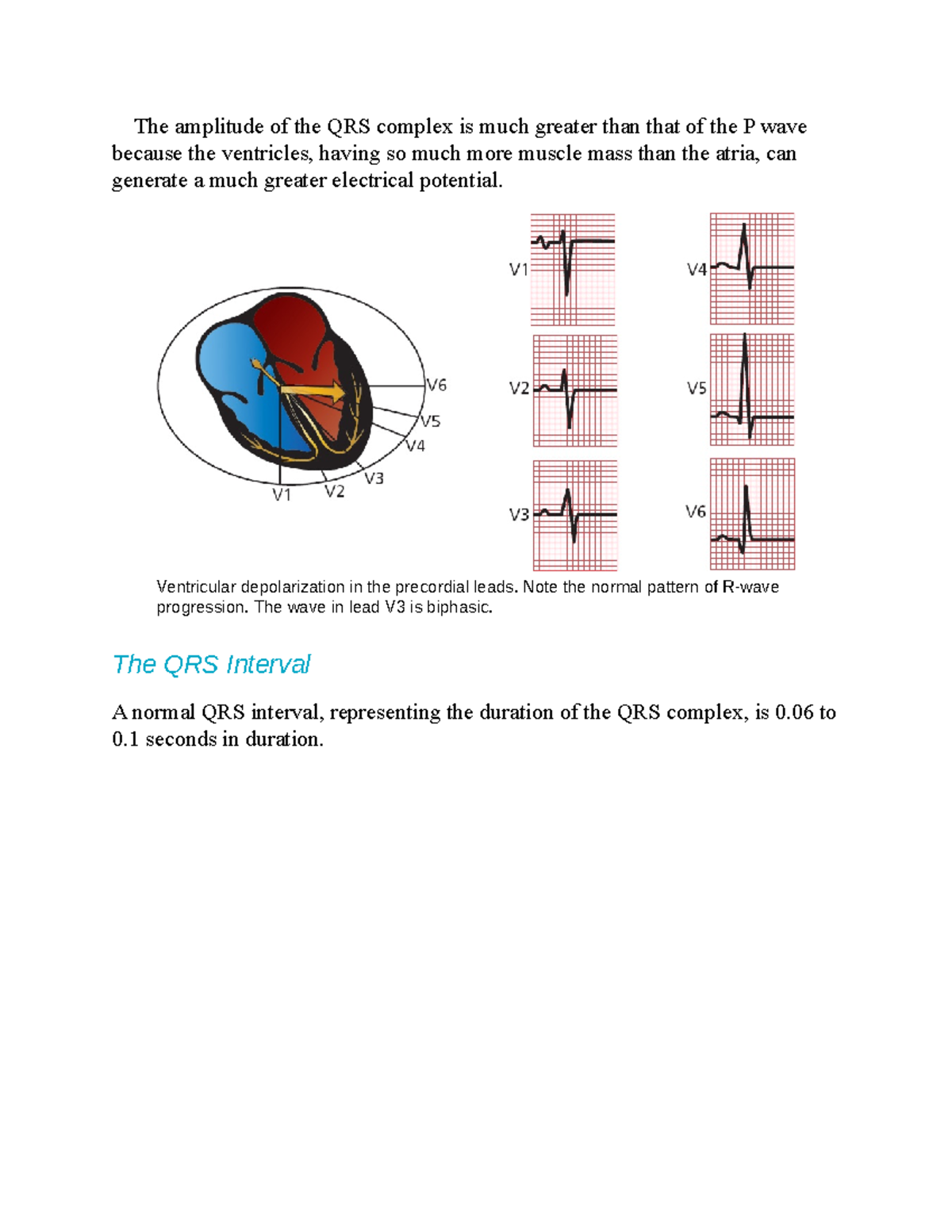 The amplitude of the QRS complex is much greater than that of the P wave because the ventricles, having so much more muscle mass than the atria, can generate a much greater electrical potential.

V6
V5
V4
V3
V2
V1

V1
V2
V3
V4
V5
V6

Ventricular depolarization in the precordial leads. Note the normal pattern of R-wave progression. The wave in lead V3 is biphasic.

The QRS Interval

A normal QRS interval, representing the duration of the QRS complex, is 0.06 to 0.1 seconds in duration.