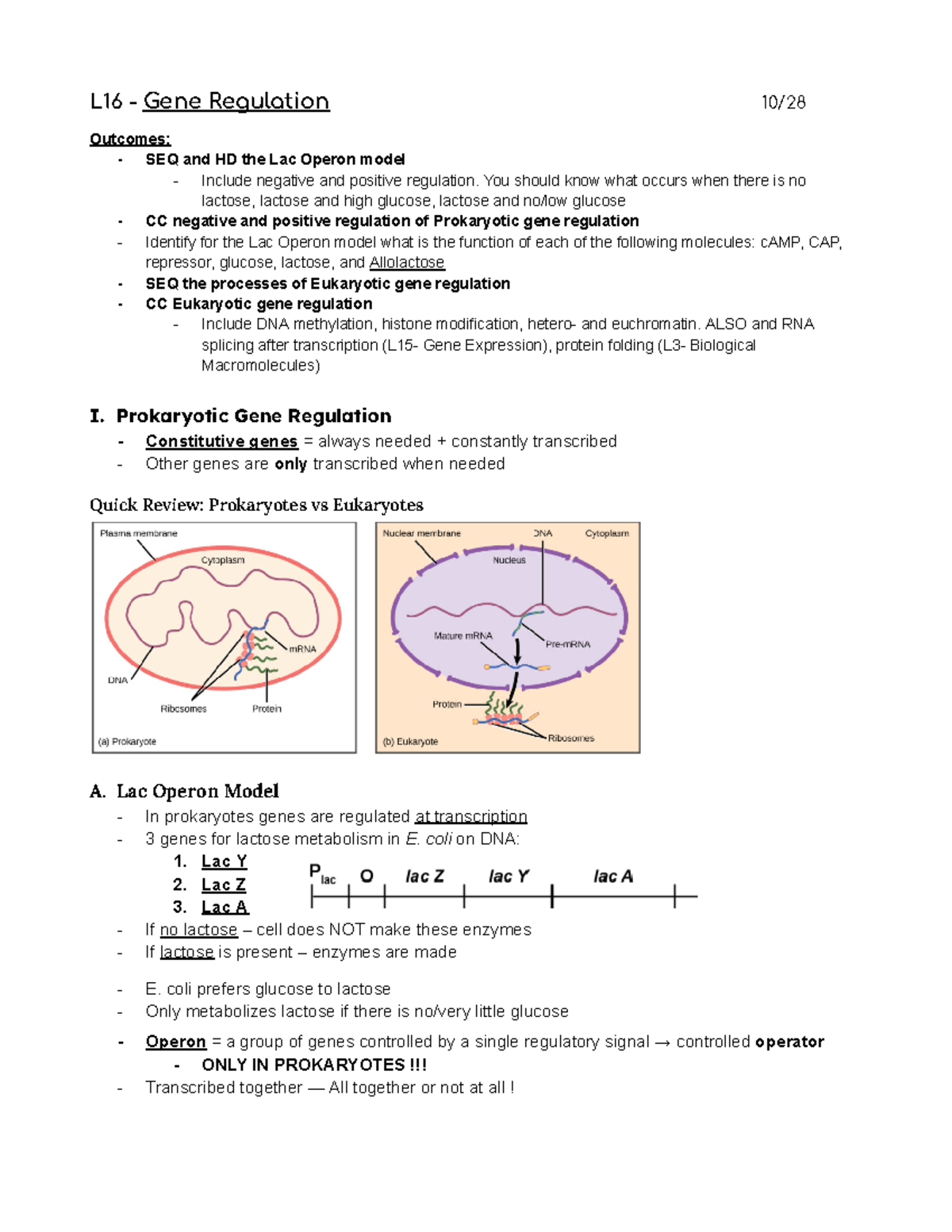 L16 - Gene Regulation 10/28

Outcomes:
- SEQ and HD the Lac Operon model
- Include negative and positive regulation. You should know what occurs when there is no lactose, lactose and high glucose, lactose and no/low glucose
- CC negative and positive regulation of Prokaryotic gene regulation
- Identify for the Lac Operon model what is the function of each of the following molecules: cAMP, CAP, repressor, glucose, lactose, and Allolactose
- SEQ the processes of Eukaryotic gene regulation
- CC Eukaryotic gene regulation
- Include DNA methylation, histone modification, hetero- and euchromatin. ALSO and RNA splicing after transcription (L15- Gene Expression), protein folding (L3- Biological Macromolecules)

I. Prokaryotic Gene Regulation
- Constitutive genes = always needed + constantly transcribed
- Other genes are only transcribed when needed

Quick Review: Prokaryotes vs Eukaryotes

Plasma membrane
Cytoplasm
mRNA
DNA
Ribosomes
Protein
(a) Prokaryote

Nuclear membrane
DNA
Cytoplasm
Nucleus
Mature mRNA
Pre-mRNA
Protein
Ribosomes
(b) Eukaryote

A. Lac Operon Model
- In prokaryotes genes are regulated at transcription
- 3 genes for lactose metabolism in E. coli on DNA:
1. Lac Y
2. Lac Z
3. Lac A

$P_{lac}$ O lac Z lac Y lac A

- If no lactose – cell does NOT make these enzymes
- If lactose is present – enzymes are made

- E. coli prefers glucose to lactose
- Only metabolizes lactose if there is no/very little glucose

- Operon = a group of genes controlled by a single regulatory signal → controlled operator
- ONLY IN PROKARYOTES !!!
- Transcribed together — All together or not at all !