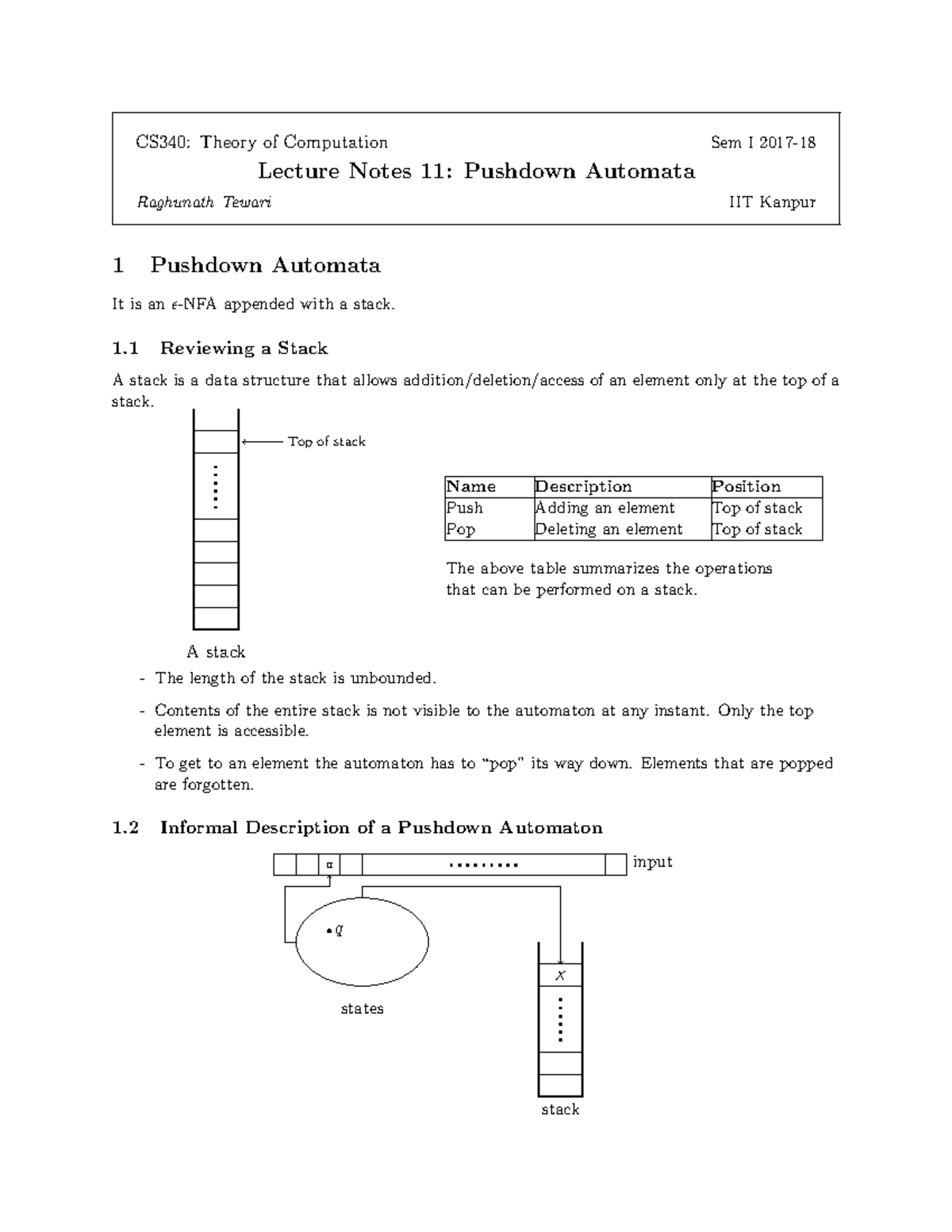 CS340: Theory of Computation Sem I 2017-18

Lecture Notes 11: Pushdown Automata

Raghunath Tewari IIT Kanpur

1 Pushdown Automata

It is an $\epsilon$-NFA appended with a stack.

1.1 Reviewing a Stack

A stack is a data structure that allows addition/deletion/access of an element only at the top of a stack.

Top of stack

A stack

| Name | Description | Position |
|---|---|---|
| Push | Adding an element | Top of stack |
| Pop | Deleting an element | Top of stack |

The above table summarizes the operations that can be performed on a stack.

- The length of the stack is unbounded.

- Contents of the entire stack is not visible to the automaton at any instant. Only the top element is accessible.

- To get to an element the automaton has to "pop" its way down. Elements that are popped are forgotten.

1.2 Informal Description of a Pushdown Automaton

$a$

input

$q$

states

$X$

stack