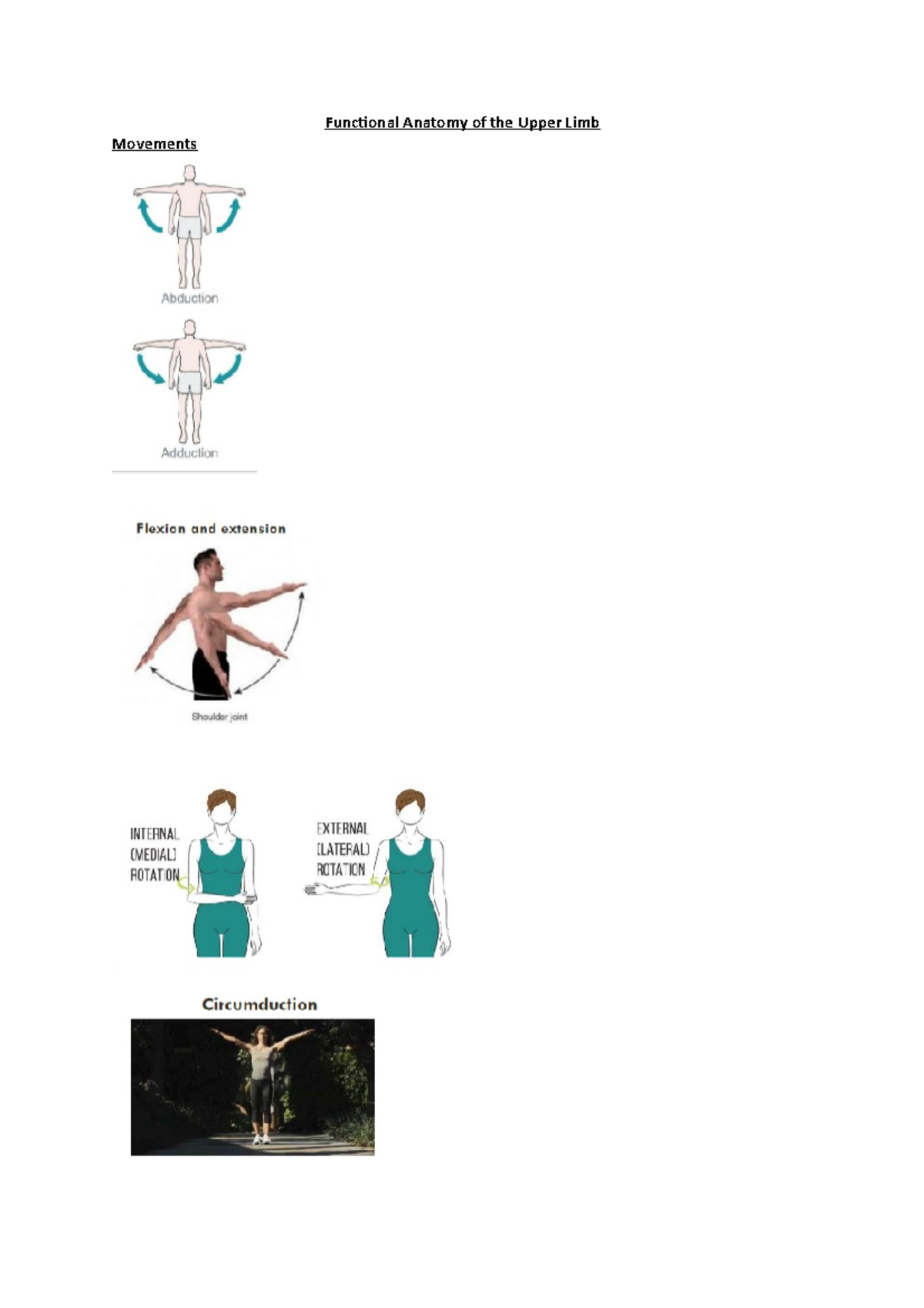 Functional Anatomy of the Upper Limb

Movements

Abduction

Adduction

Flexion and extension

Shoulder joint

INTERNAL (MEDIAL) ROTATION

EXTERNAL (LATERAL) ROTATION

Circumduction