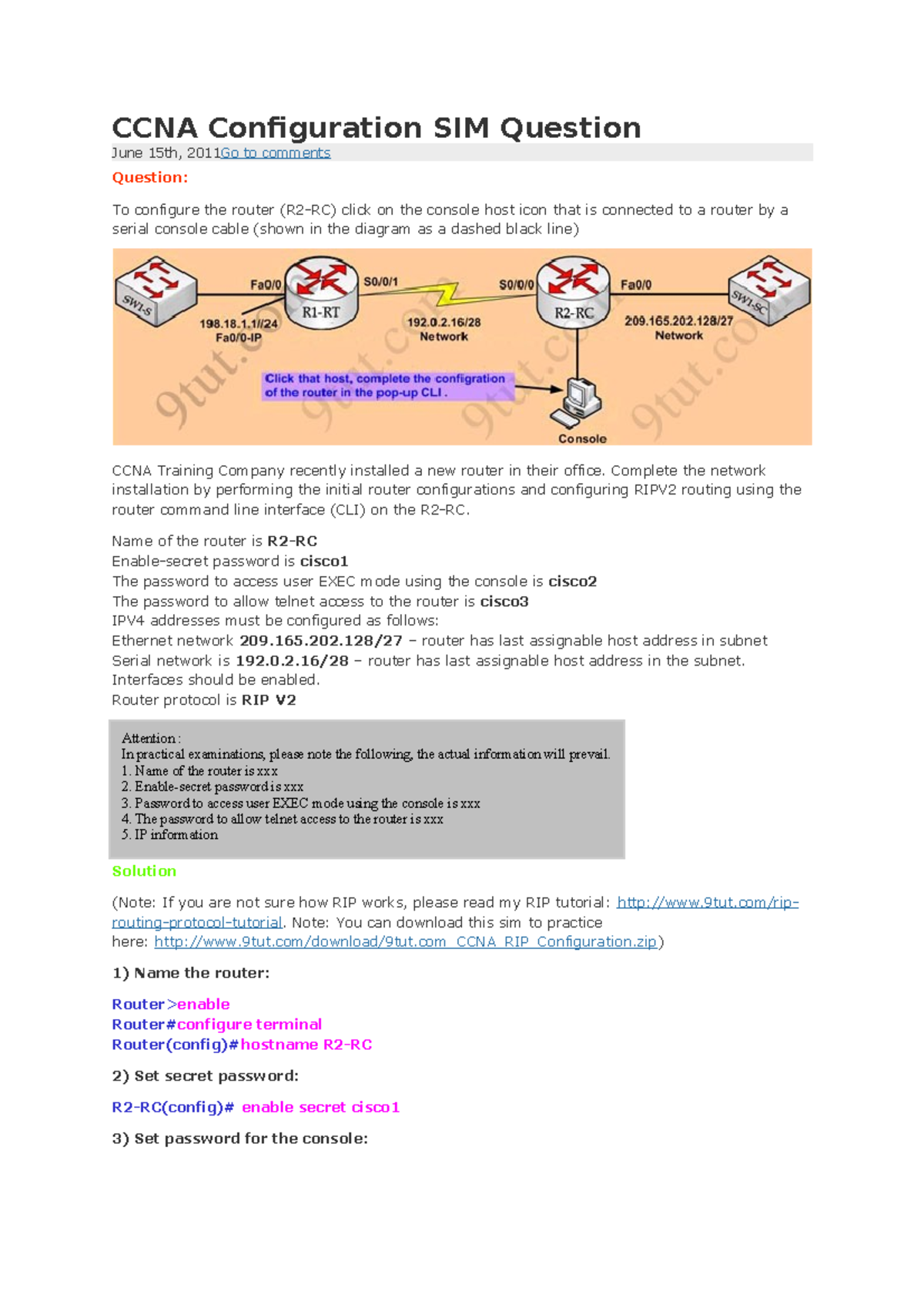 CCNA Configuration SIM Question

June 15th, 2011Go to comments

Question:

To configure the router (R2-RC) click on the console host icon that is connected to a router by a serial console cable (shown in the diagram as a dashed black line)

SW1-S Fa0/0 R1-RT S0/0/1 S0/0/0 R2-RC Fa0/0 SW1-SC
198.18.1.1//24 Fa0/0-IP
192.0.2.16/28 Network
209.165.202.128/27 Network
Click that host, complete the configration of the router in the pop-up CLI .
Console
9tut.com 9tut.com 9tut.com 9tut.com

CCNA Training Company recently installed a new router in their office. Complete the network installation by performing the initial router configurations and configuring RIPV2 routing using the router command line interface (CLI) on the R2-RC.

Name of the router is R2-RC
Enable-secret password is cisco1
The password to access user EXEC mode using the console is cisco2
The password to allow telnet access to the router is cisco3
IPV4 addresses must be configured as follows:
Ethernet network 209.165.202.128/27 – router has last assignable host address in subnet
Serial network is 192.0.2.16/28 – router has last assignable host address in the subnet.
Interfaces should be enabled.
Router protocol is RIP V2

Attention:
In practical examinations, please note the following, the actual information will prevail.
1. Name of the router is xxx
2. Enable-secret password is xxx
3. Password to access user EXEC mode using the console is xxx
4. The password to allow telnet access to the router is xxx
5. IP information

Solution

(Note: If you are not sure how RIP works, please read my RIP tutorial: http://www.9tut.com/rip-routing-protocol-tutorial. Note: You can download this sim to practice here: http://www.9tut.com/download/9tut.com_CCNA_RIP_Configuration.zip)

1) Name the router:

Router>enable
Router#configure terminal
Router(config)#hostname R2-RC

2) Set secret password:

R2-RC(config)# enable secret cisco1

3) Set password for the console: