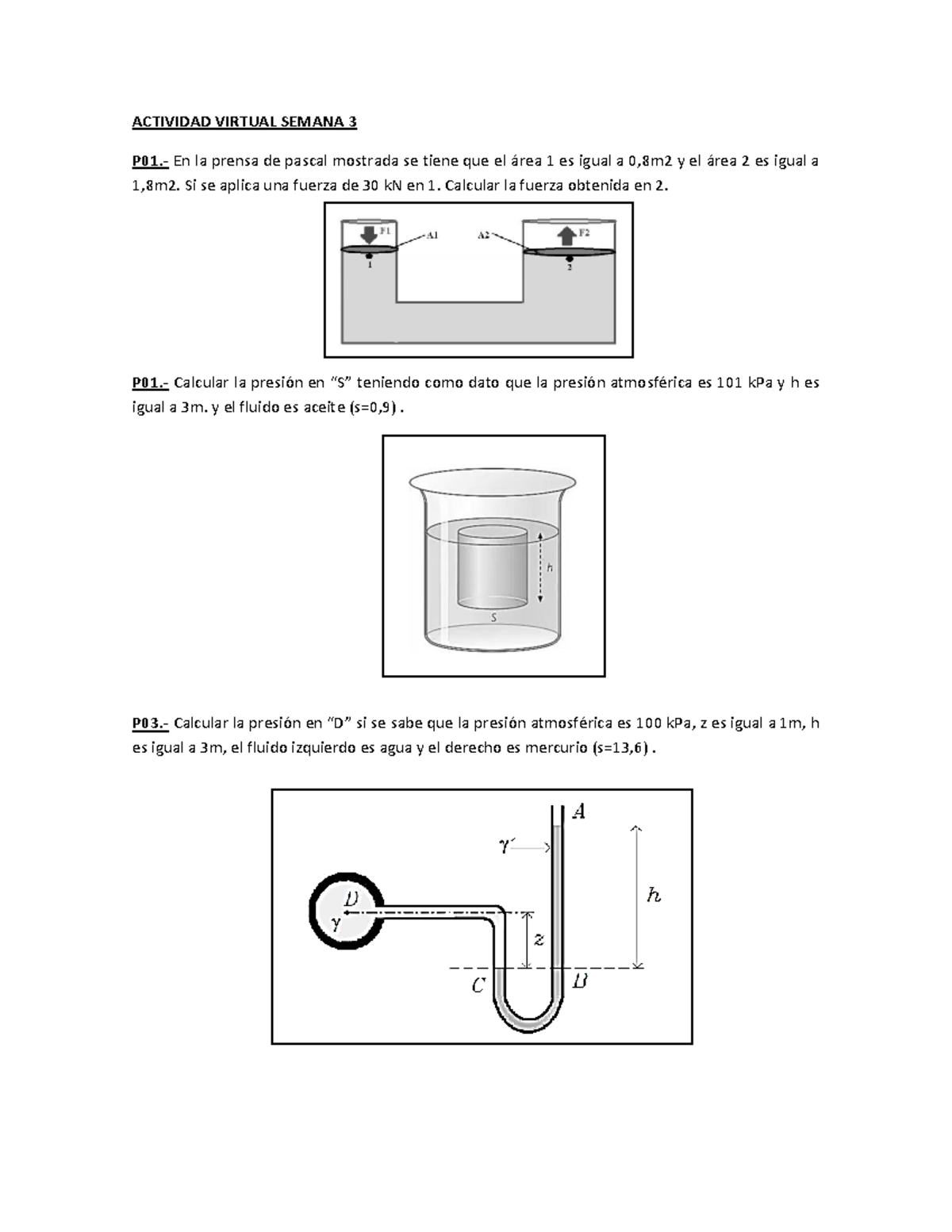 ACTIVIDAD VIRTUAL SEMANA 3

P01.- En la prensa de pascal mostrada se tiene que el área 1 es igual a 0,8m2 y el área 2 es igual a 1,8m2. Si se aplica una fuerza de 30 kN en 1. Calcular la fuerza obtenida en 2.

F1
A1
A2
F2
1
2

P01.- Calcular la presión en "S" teniendo como dato que la presión atmosférica es 101 kPa y h es igual a 3m. y el fluido es aceite (s=0,9) .

h
S

P03.- Calcular la presión en "D" si se sabe que la presión atmosférica es 100 kPa, z es igual a 1m, h es igual a 3m, el fluido izquierdo es agua y el derecho es mercurio (s=13,6) .

$A$
$\gamma'$
$h$
$D$
$\gamma$
$z$
$C$
$B$