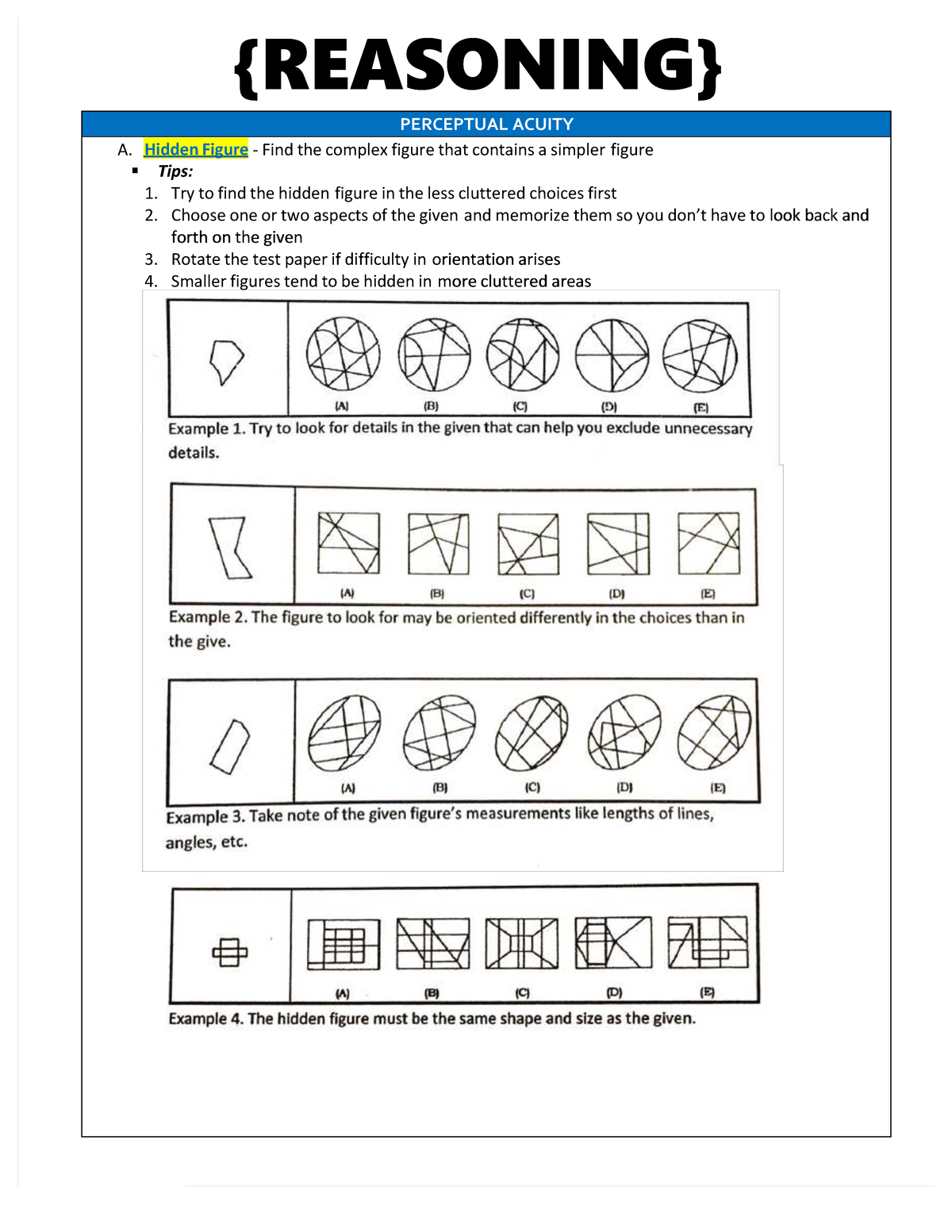 {REASONING}

PERCEPTUAL ACUITY

A. Hidden Figure - Find the complex figure that contains a simpler figure

▪ Tips:

1. Try to find the hidden figure in the less cluttered choices first
2. Choose one or two aspects of the given and memorize them so you don't have to look back and forth on the given
3. Rotate the test paper if difficulty in orientation arises
4. Smaller figures tend to be hidden in more cluttered areas

(A) (B) (C) (D) (E)

Example 1. Try to look for details in the given that can help you exclude unnecessary details.

(A) (B) (C) (D) (E)

Example 2. The figure to look for may be oriented differently in the choices than in the give.

(A) (B) (C) (D) (E)

Example 3. Take note of the given figure's measurements like lengths of lines, angles, etc.

(A) (B) (C) (D) (E)

Example 4. The hidden figure must be the same shape and size as the given.