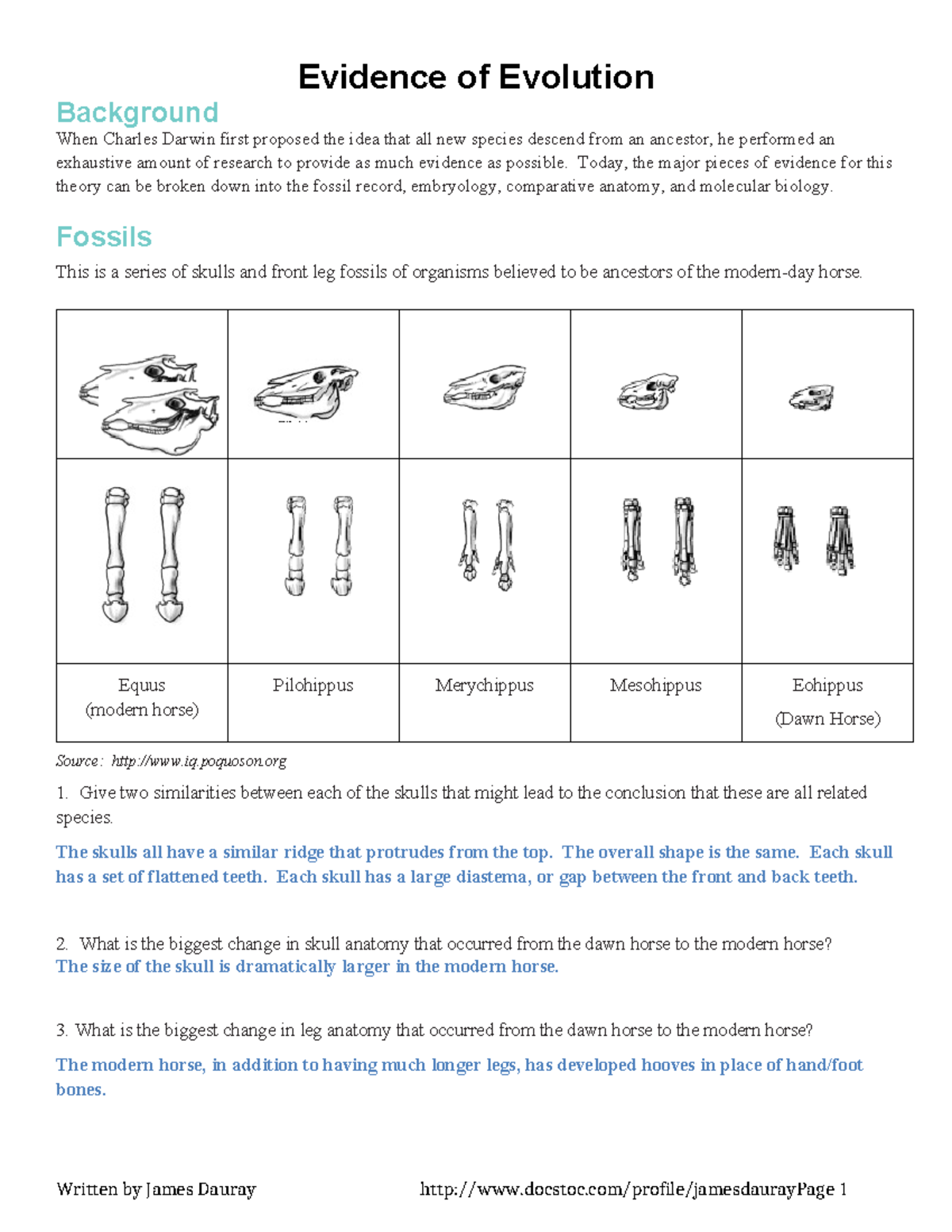 Evidence of Evolution

Background

When Charles Darwin first proposed the idea that all new species descend from an ancestor, he performed an exhaustive amount of research to provide as much evidence as possible. Today, the major pieces of evidence for this theory can be broken down into the fossil record, embryology, comparative anatomy, and molecular biology.

Fossils

This is a series of skulls and front leg fossils of organisms believed to be ancestors of the modern-day horse.

| | | | | |
|---|---|---|---|---|
| | | | | |
| | | | | |
| Equus (modern horse) | Pilohippus | Merychippus | Mesohippus | Eohippus (Dawn Horse) |

Source: http://www.iq.poquoson.org

1. Give two similarities between each of the skulls that might lead to the conclusion that these are all related species.

The skulls all have a similar ridge that protrudes from the top. The overall shape is the same. Each skull has a set of flattened teeth. Each skull has a large diastema, or gap between the front and back teeth.

2. What is the biggest change in skull anatomy that occurred from the dawn horse to the modern horse?
The size of the skull is dramatically larger in the modern horse.

3. What is the biggest change in leg anatomy that occurred from the dawn horse to the modern horse?

The modern horse, in addition to having much longer legs, has developed hooves in place of hand/foot bones.

Written by James Dauray http://www.docstoc.com/profile/jamesdaurayPage 1