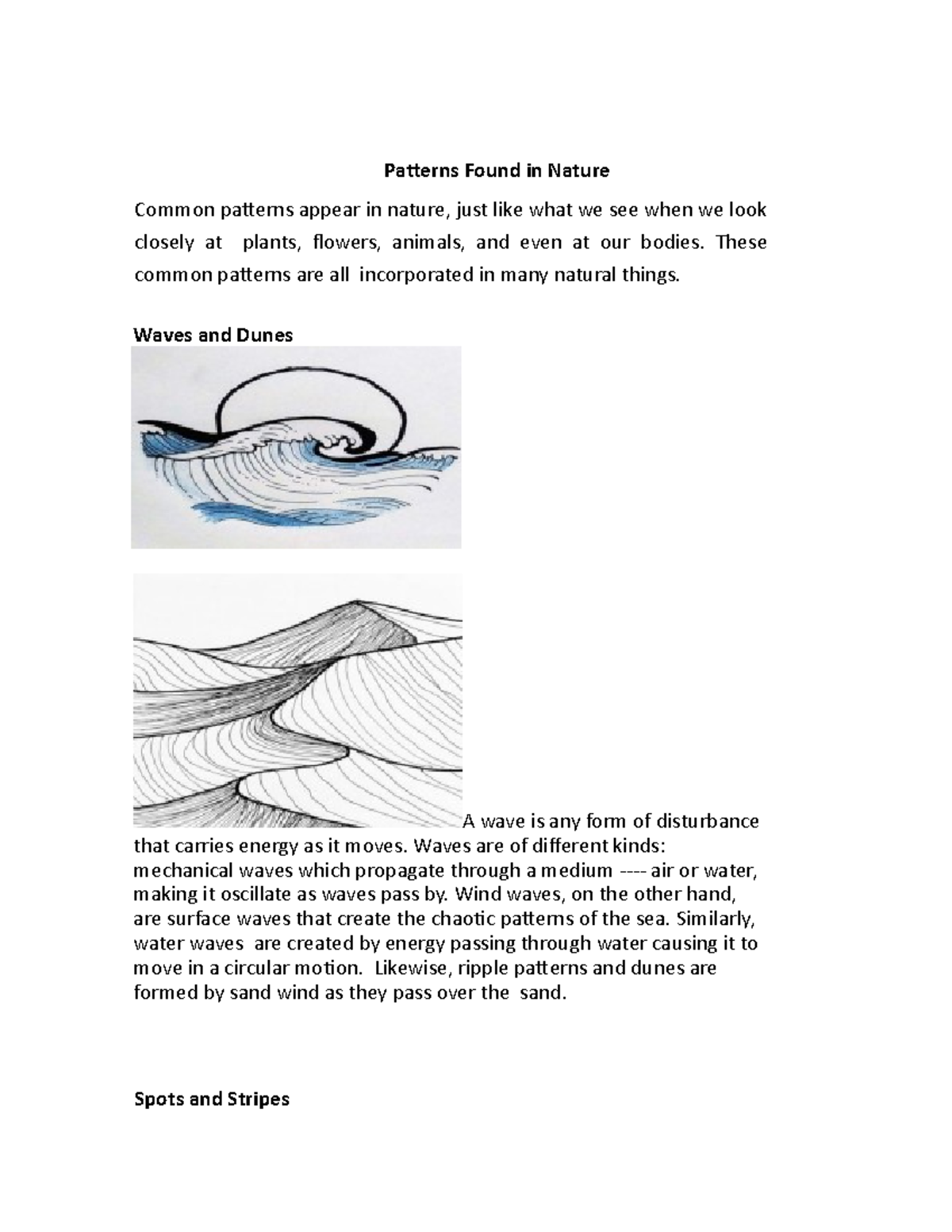 Patterns Found in Nature

Common patterns appear in nature, just like what we see when we look closely at plants, flowers, animals, and even at our bodies. These common patterns are all incorporated in many natural things.

Waves and Dunes

A wave is any form of disturbance that carries energy as it moves. Waves are of different kinds: mechanical waves which propagate through a medium ---- air or water, making it oscillate as waves pass by. Wind waves, on the other hand, are surface waves that create the chaotic patterns of the sea. Similarly, water waves are created by energy passing through water causing it to move in a circular motion. Likewise, ripple patterns and dunes are formed by sand wind as they pass over the sand.

Spots and Stripes