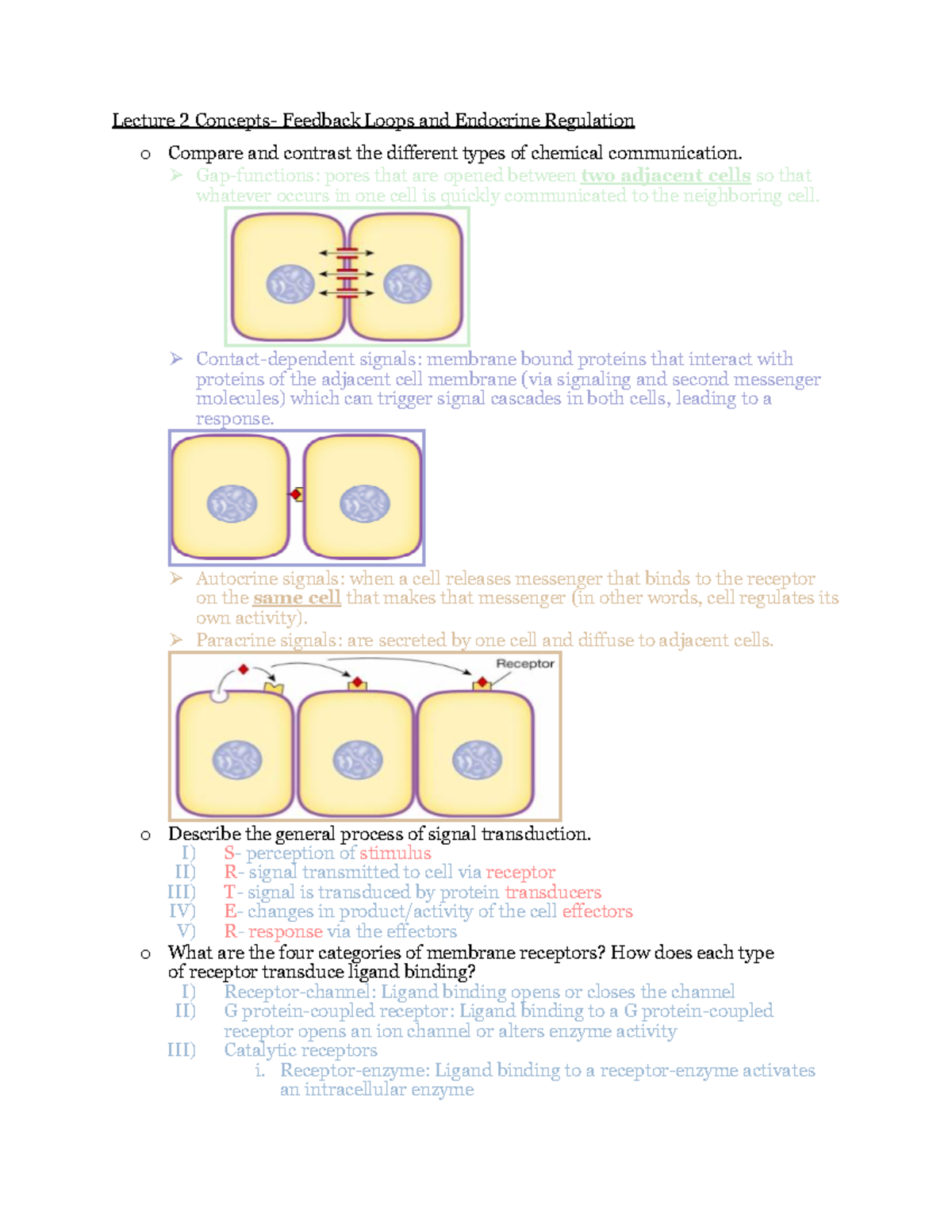 Lecture 2 Concepts- Feedback Loops and Endocrine Regulation

o Compare and contrast the different types of chemical communication.

➢ Gap-functions: pores that are opened between two adjacent cells so that whatever occurs in one cell is quickly communicated to the neighboring cell.

➢ Contact-dependent signals: membrane bound proteins that interact with proteins of the adjacent cell membrane (via signaling and second messenger molecules) which can trigger signal cascades in both cells, leading to a response.

➢ Autocrine signals: when a cell releases messenger that binds to the receptor on the same cell that makes that messenger (in other words, cell regulates its own activity).

➢ Paracrine signals: are secreted by one cell and diffuse to adjacent cells.

Receptor

o Describe the general process of signal transduction.
I) S- perception of stimulus
II) R- signal transmitted to cell via receptor
III) T- signal is transduced by protein transducers
IV) E- changes in product/activity of the cell effectors
V) R- response via the effectors

o What are the four categories of membrane receptors? How does each type of receptor transduce ligand binding?
I) Receptor-channel: Ligand binding opens or closes the channel
II) G protein-coupled receptor: Ligand binding to a G protein-coupled receptor opens an ion channel or alters enzyme activity
III) Catalytic receptors
i. Receptor-enzyme: Ligand binding to a receptor-enzyme activates an intracellular enzyme