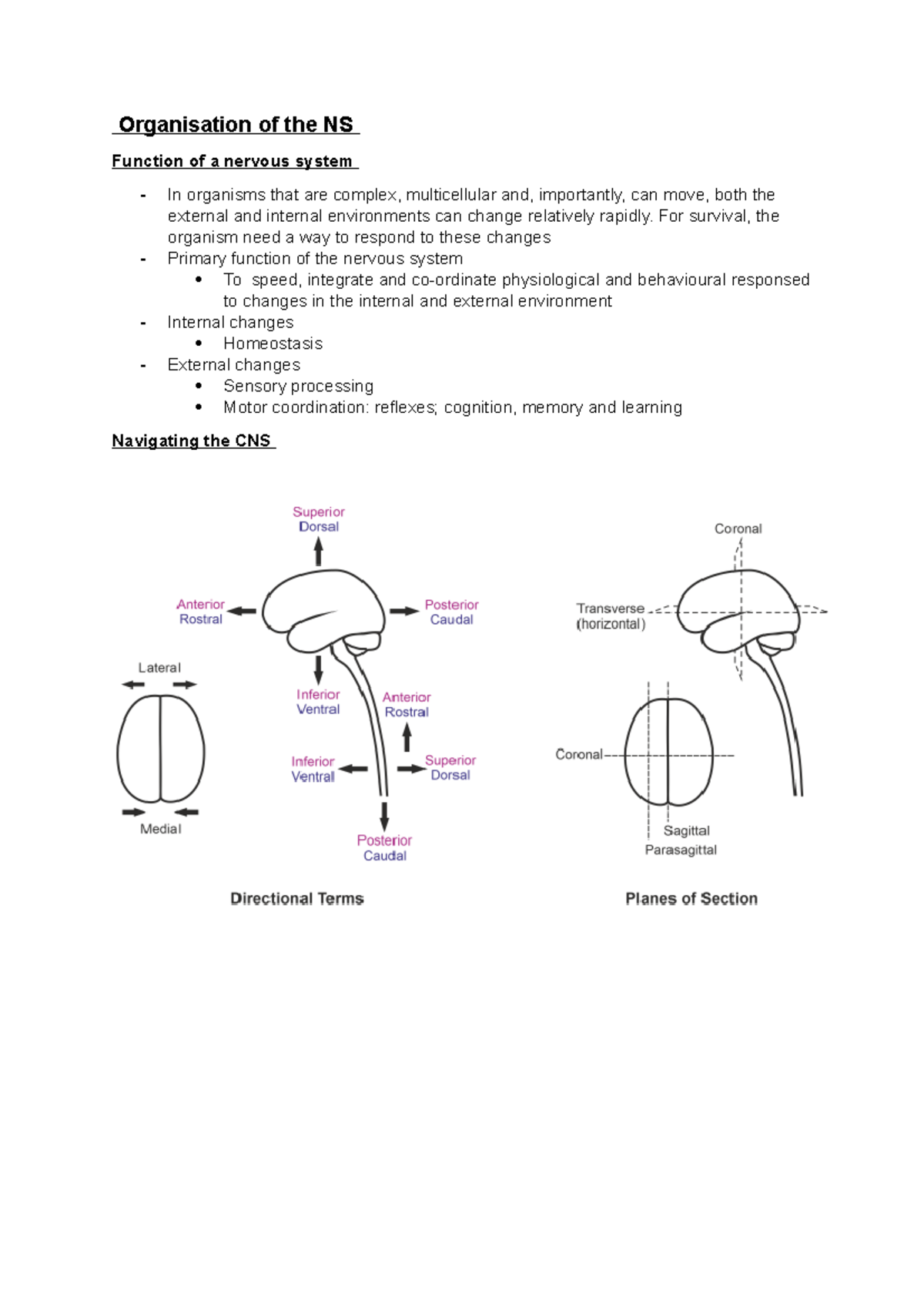 Organisation of the NS

Function of a nervous system

- In organisms that are complex, multicellular and, importantly, can move, both the external and internal environments can change relatively rapidly. For survival, the organism need a way to respond to these changes
- Primary function of the nervous system
  • To speed, integrate and co-ordinate physiological and behavioural responsed to changes in the internal and external environment
- Internal changes
  • Homeostasis
- External changes
  • Sensory processing
  • Motor coordination: reflexes; cognition, memory and learning

Navigating the CNS

Superior
Dorsal

Anterior
Rostral

Posterior
Caudal

Lateral

Inferior
Ventral

Anterior
Rostral

Inferior
Ventral

Superior
Dorsal

Medial

Posterior
Caudal

Directional Terms

Coronal

Transverse
(horizontal)

Coronal

Sagittal
Parasagittal

Planes of Section