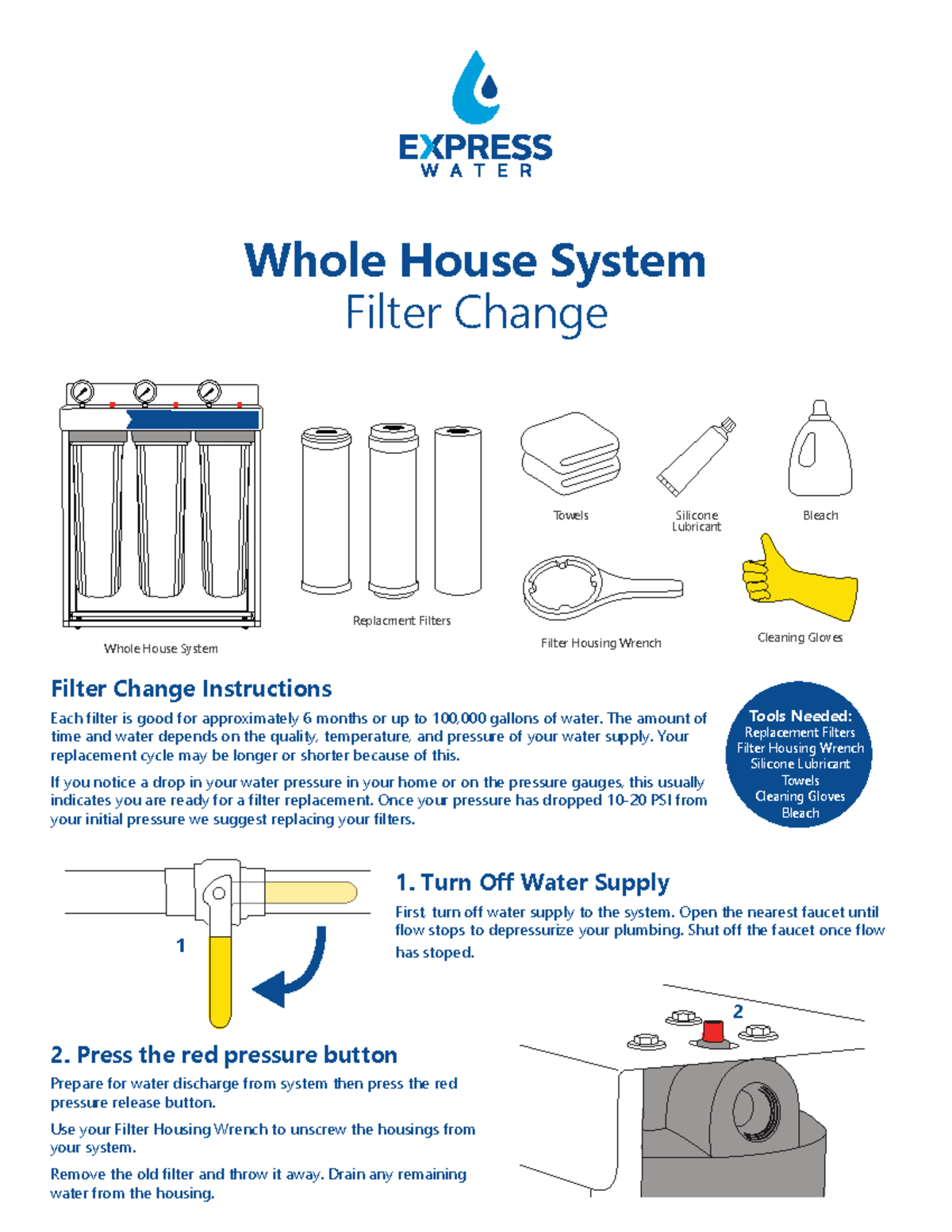 EXPRESS
WATER

Whole House System
Filter Change

Whole House System

Replacment Filters

Towels

Silicone Lubricant

Bleach

Filter Housing Wrench

Cleaning Gloves

Filter Change Instructions

Each filter is good for approximately 6 months or up to 100,000 gallons of water. The amount of time and water depends on the quality, temperature, and pressure of your water supply. Your replacement cycle may be longer or shorter because of this.

If you notice a drop in your water pressure in your home or on the pressure gauges, this usually indicates you are ready for a filter replacement. Once your pressure has dropped 10-20 PSI from your initial pressure we suggest replacing your filters.

Tools Needed:
Replacement Filters
Filter Housing Wrench
Silicone Lubricant
Towels
Cleaning Gloves
Bleach

1

1. Turn Off Water Supply

First, turn off water supply to the system. Open the nearest faucet until flow stops to depressurize your plumbing. Shut off the faucet once flow has stoped.

2

2. Press the red pressure button

Prepare for water discharge from system then press the red pressure release button.

Use your Filter Housing Wrench to unscrew the housings from your system.

Remove the old filter and throw it away. Drain any remaining water from the housing.