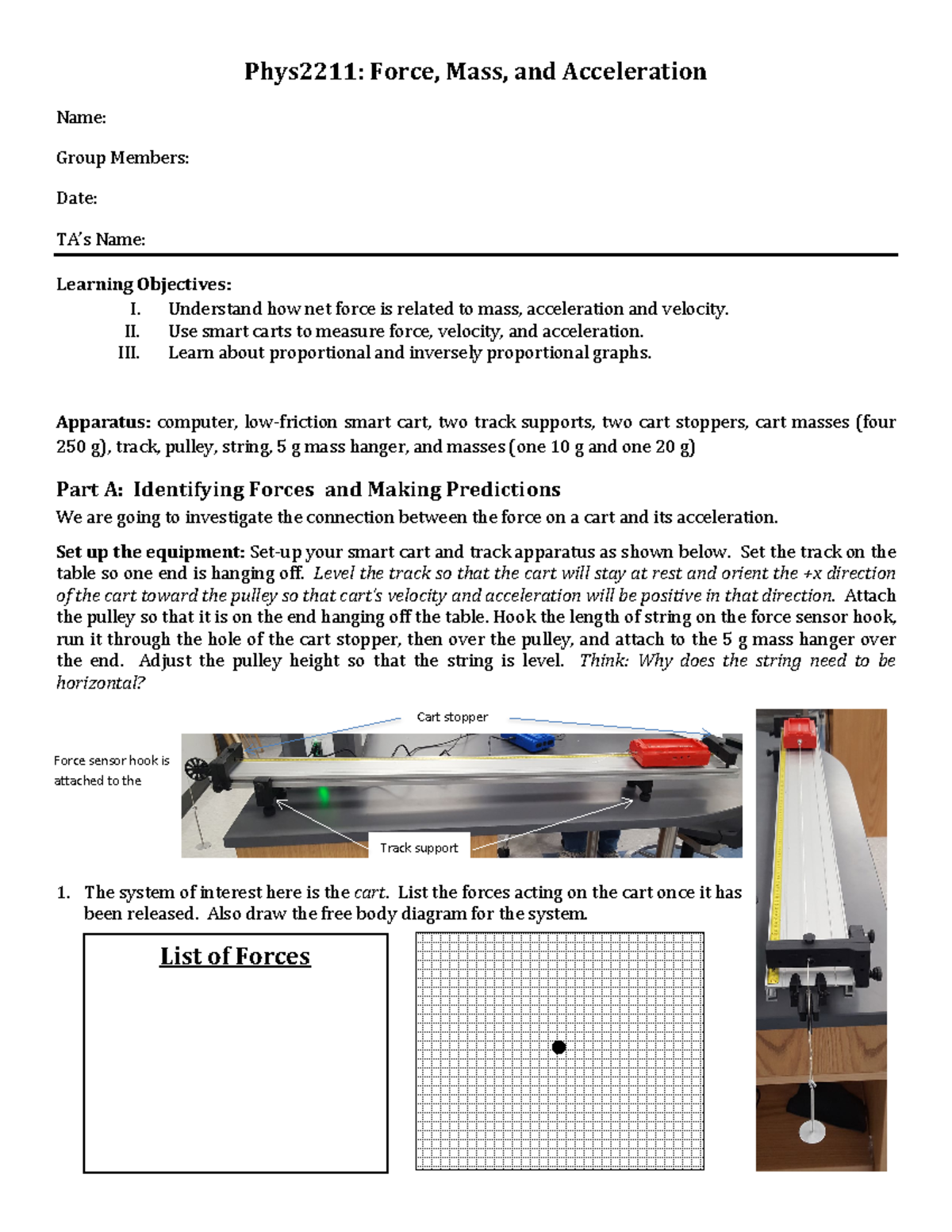 Phys2211: Force, Mass, and Acceleration

Name:

Group Members:

Date:

TA's Name:

Learning Objectives:
I. Understand how net force is related to mass, acceleration and velocity.
II. Use smart carts to measure force, velocity, and acceleration.
III. Learn about proportional and inversely proportional graphs.

Apparatus: computer, low-friction smart cart, two track supports, two cart stoppers, cart masses (four 250 g), track, pulley, string, 5 g mass hanger, and masses (one 10 g and one 20 g)

Part A: Identifying Forces and Making Predictions

We are going to investigate the connection between the force on a cart and its acceleration.

Set up the equipment: Set-up your smart cart and track apparatus as shown below. Set the track on the table so one end is hanging off. Level the track so that the cart will stay at rest and orient the +x direction of the cart toward the pulley so that cart's velocity and acceleration will be positive in that direction. Attach the pulley so that it is on the end hanging off the table. Hook the length of string on the force sensor hook, run it through the hole of the cart stopper, then over the pulley, and attach to the 5 g mass hanger over the end. Adjust the pulley height so that the string is level. Think: Why does the string need to be horizontal?

Cart stopper

Force sensor hook is attached to the

Track support

1. The system of interest here is the cart. List the forces acting on the cart once it has been released. Also draw the free body diagram for the system.

List of Forces