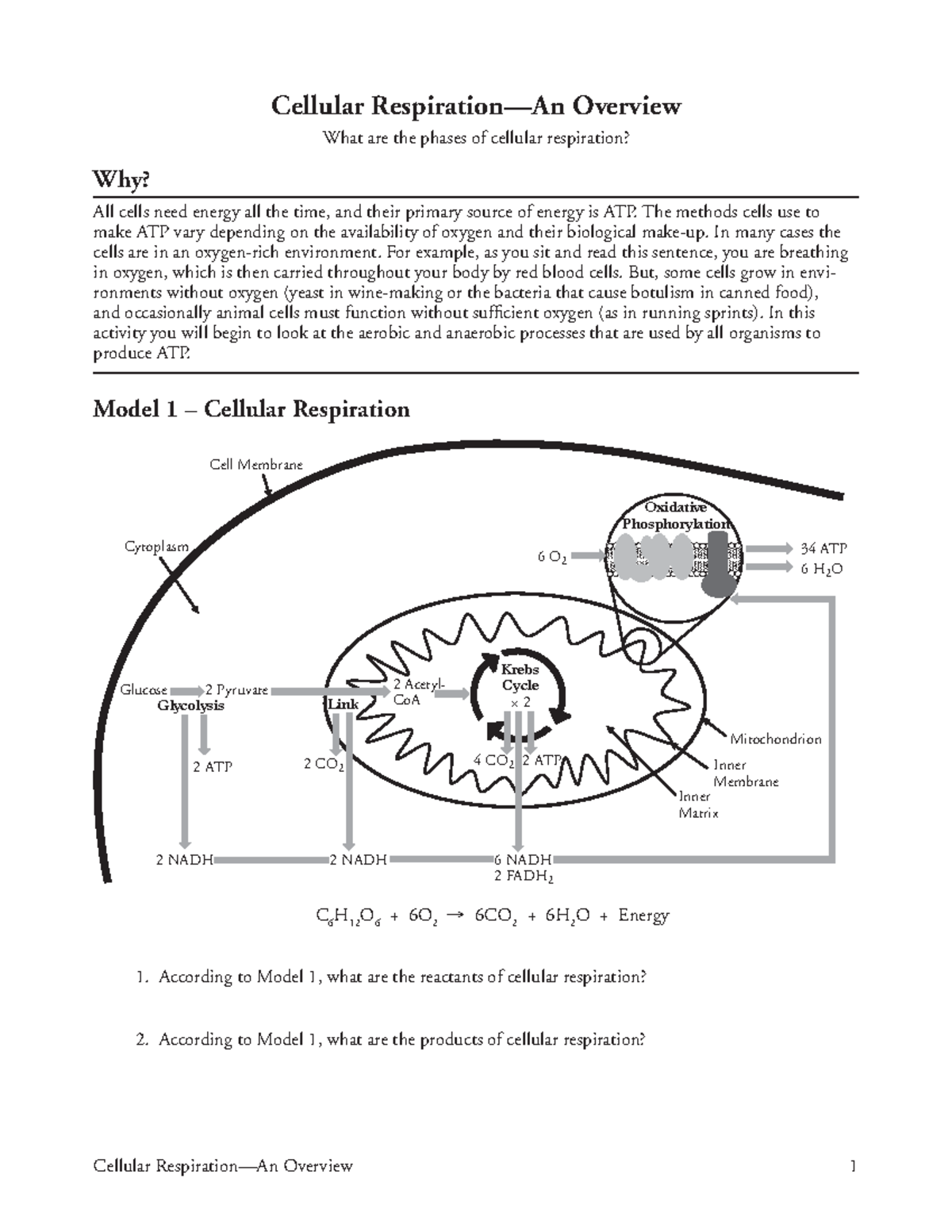 Cellular Respiration—An Overview

What are the phases of cellular respiration?

Why?

All cells need energy all the time, and their primary source of energy is ATP. The methods cells use to make ATP vary depending on the availability of oxygen and their biological make-up. In many cases the cells are in an oxygen-rich environment. For example, as you sit and read this sentence, you are breathing in oxygen, which is then carried throughout your body by red blood cells. But, some cells grow in environments without oxygen (yeast in wine-making or the bacteria that cause botulism in canned food), and occasionally animal cells must function without sufficient oxygen (as in running sprints). In this activity you will begin to look at the aerobic and anaerobic processes that are used by all organisms to produce ATP.

Model 1 – Cellular Respiration

Cell Membrane

Cytoplasm

Oxidative Phosphorylation

6 $O_2$

34 ATP

6 $H_2O$

Glucose

2 Pyruvate

Glycolysis

Link

2 Acetyl-CoA

Krebs Cycle × 2

Mitochondrion

Inner Membrane

Inner Matrix

2 ATP

2 $CO_2$

4 $CO_2$

2 ATP

2 NADH

2 NADH

6 NADH

2 $FADH_2$

$C_6H_{12}O_6 + 6O_2 \rightarrow 6CO_2 + 6H_2O + \text{Energy}$

1. According to Model 1, what are the reactants of cellular respiration?

2. According to Model 1, what are the products of cellular respiration?

Cellular Respiration—An Overview 1