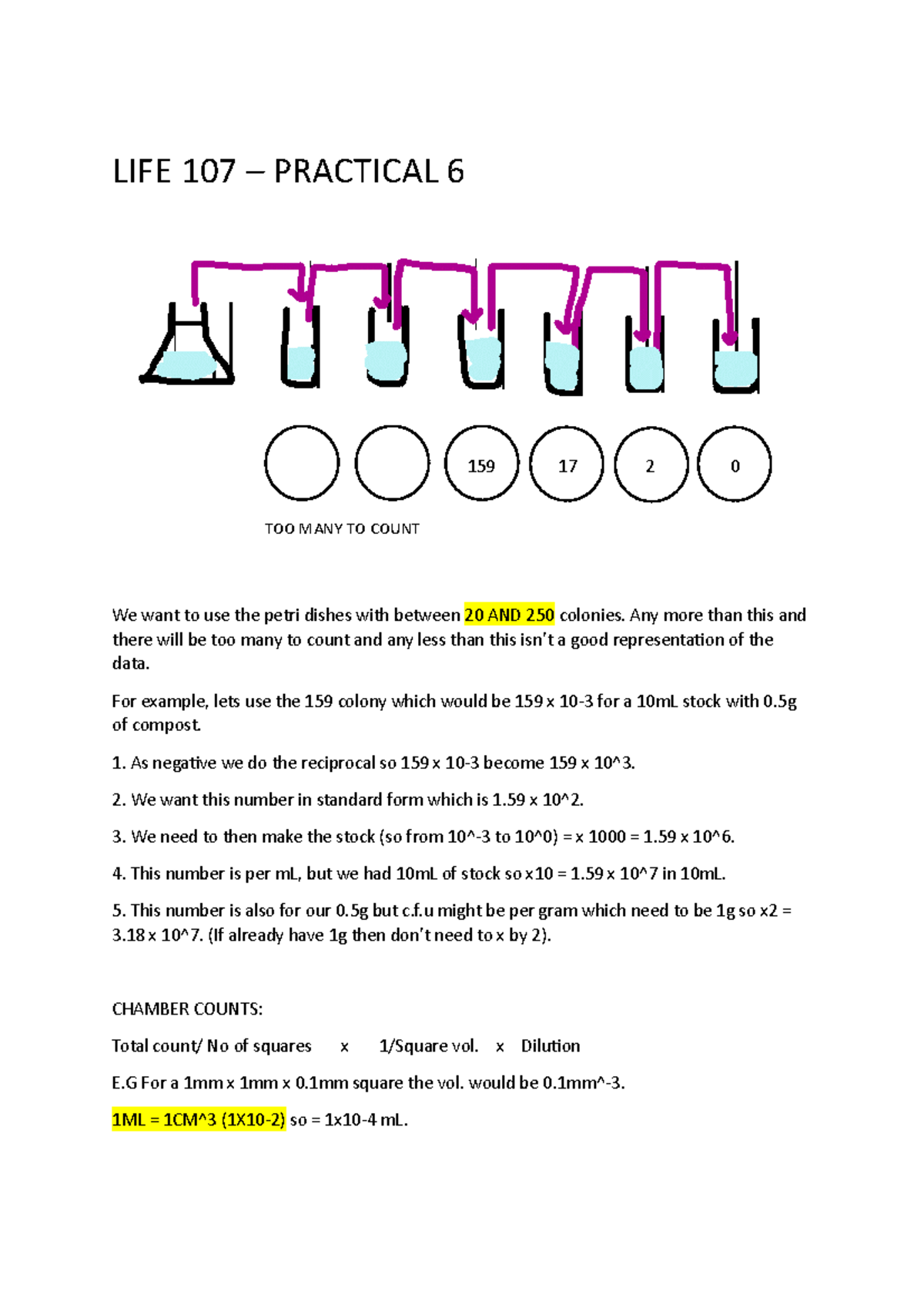 LIFE 107 – PRACTICAL 6

159

17

2

0

TOO MANY TO COUNT

We want to use the petri dishes with between 20 AND 250 colonies. Any more than this and there will be too many to count and any less than this isn't a good representation of the data.

For example, lets use the 159 colony which would be 159 x 10-3 for a 10mL stock with 0.5g of compost.

1. As negative we do the reciprocal so 159 x 10-3 become 159 x 10^3.

2. We want this number in standard form which is 1.59 x 10^2.

3. We need to then make the stock (so from 10^-3 to 10^0) = x 1000 = 1.59 x 10^6.

4. This number is per mL, but we had 10mL of stock so x10 = 1.59 x 10^7 in 10mL.

5. This number is also for our 0.5g but c.f.u might be per gram which need to be 1g so x2 = 3.18 x 10^7. (If already have 1g then don't need to x by 2).

CHAMBER COUNTS:

Total count/ No of squares x 1/Square vol. x Dilution

E.G For a 1mm x 1mm x 0.1mm square the vol. would be 0.1mm^-3.

1ML = 1CM^3 (1X10-2) so = 1x10-4 mL.