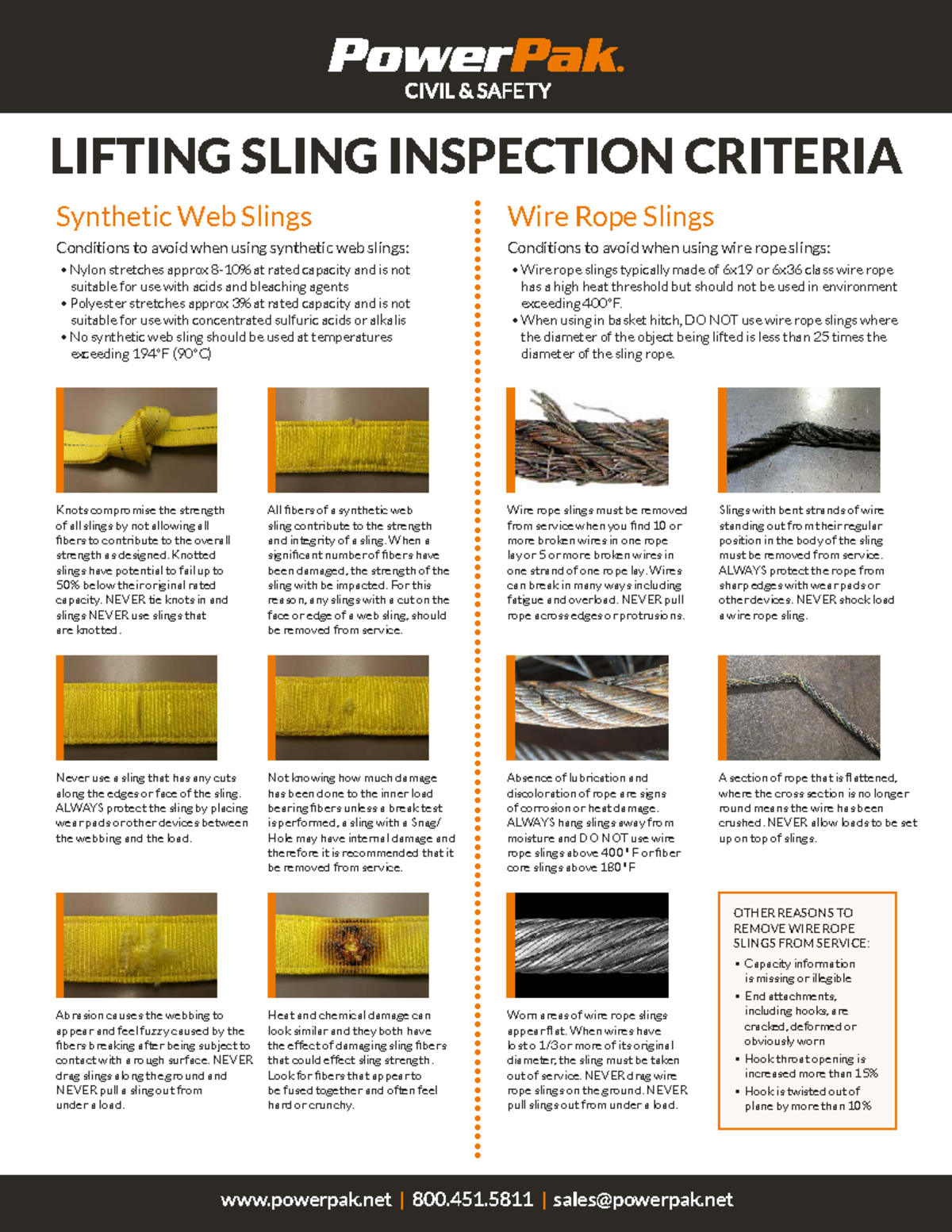 PowerPak.
CIVIL & SAFETY

LIFTING SLING INSPECTION CRITERIA

Synthetic Web Slings

Conditions to avoid when using synthetic web slings:
• Nylon stretches approx 8-10% at rated capacity and is not suitable for use with acids and bleaching agents
• Polyester stretches approx 3% at rated capacity and is not suitable for use with concentrated sulfuric acids or alkalis
• No synthetic web sling should be used at temperatures exceeding 194°F (90°C)

Knots compromise the strength of all slings by not allowing all fibers to contribute to the overall strength as designed. Knotted slings have potential to fail up to 50% below their original rated capacity. NEVER tie knots in and slings NEVER use slings that are knotted.

All fibers of a synthetic web sling contribute to the strength and integrity of a sling. When a significant number of fibers have been damaged, the strength of the sling with be impacted. For this reason, any slings with a cut on the face or edge of a web sling, should be removed from service.

Never use a sling that has any cuts along the edges or face of the sling. ALWAYS protect the sling by placing wear pads or other devices between the webbing and the load.

Not knowing how much damage has been done to the inner load bearing fibers unless a break test is performed, a sling with a Snag/Hole may have internal damage and therefore it is recommended that it be removed from service.

Abrasion causes the webbing to appear and feel fuzzy caused by the fibers breaking after being subject to contact with a rough surface. NEVER drag slings along the ground and NEVER pull a sling out from under a load.

Heat and chemical damage can look similar and they both have the effect of damaging sling fibers that could effect sling strength. Look for fibers that appear to be fused together and often feel hard or crunchy.

Wire Rope Slings

Conditions to avoid when using wire rope slings:
• Wire rope slings typically made of 6x19 or 6x36 class wire rope has a high heat threshold but should not be used in environment exceeding 400°F.
• When using in basket hitch, DO NOT use wire rope slings where the diameter of the object being lifted is less than 25 times the diameter of the sling rope.

Wire rope slings must be removed from service when you find 10 or more broken wires in one rope lay or 5 or more broken wires in one strand of one rope lay. Wires can break in many ways including fatigue and overload. NEVER pull rope across edges or protrusions.

Slings with bent strands of wire standing out from their regular position in the body of the sling must be removed from service. ALWAYS protect the rope from sharp edges with wear pads or other devices. NEVER shock load a wire rope sling.

Absence of lubrication and discoloration of rope are signs of corrosion or heat damage. ALWAYS hang slings away from moisture and DO NOT use wire rope slings above 400°F or fiber core slings above 180°F

A section of rope that is flattened, where the cross section is no longer round means the wire has been crushed. NEVER allow loads to be set up on top of slings.

Worn areas of wire rope slings appear flat. When wires have lost o 1/3 or more of its original diameter, the sling must be taken out of service. NEVER drag wire rope slings on the ground. NEVER pull slings out from under a load.

OTHER REASONS TO REMOVE WIRE ROPE SLINGS FROM SERVICE:
• Capacity information is missing or illegible
• End attachments, including hooks, are cracked, deformed or obviously worn
• Hook throat opening is increased more than 15%
• Hook is twisted out of plane by more than 10%

www.powerpak.net | 800.451.5811 | sales@powerpak.net