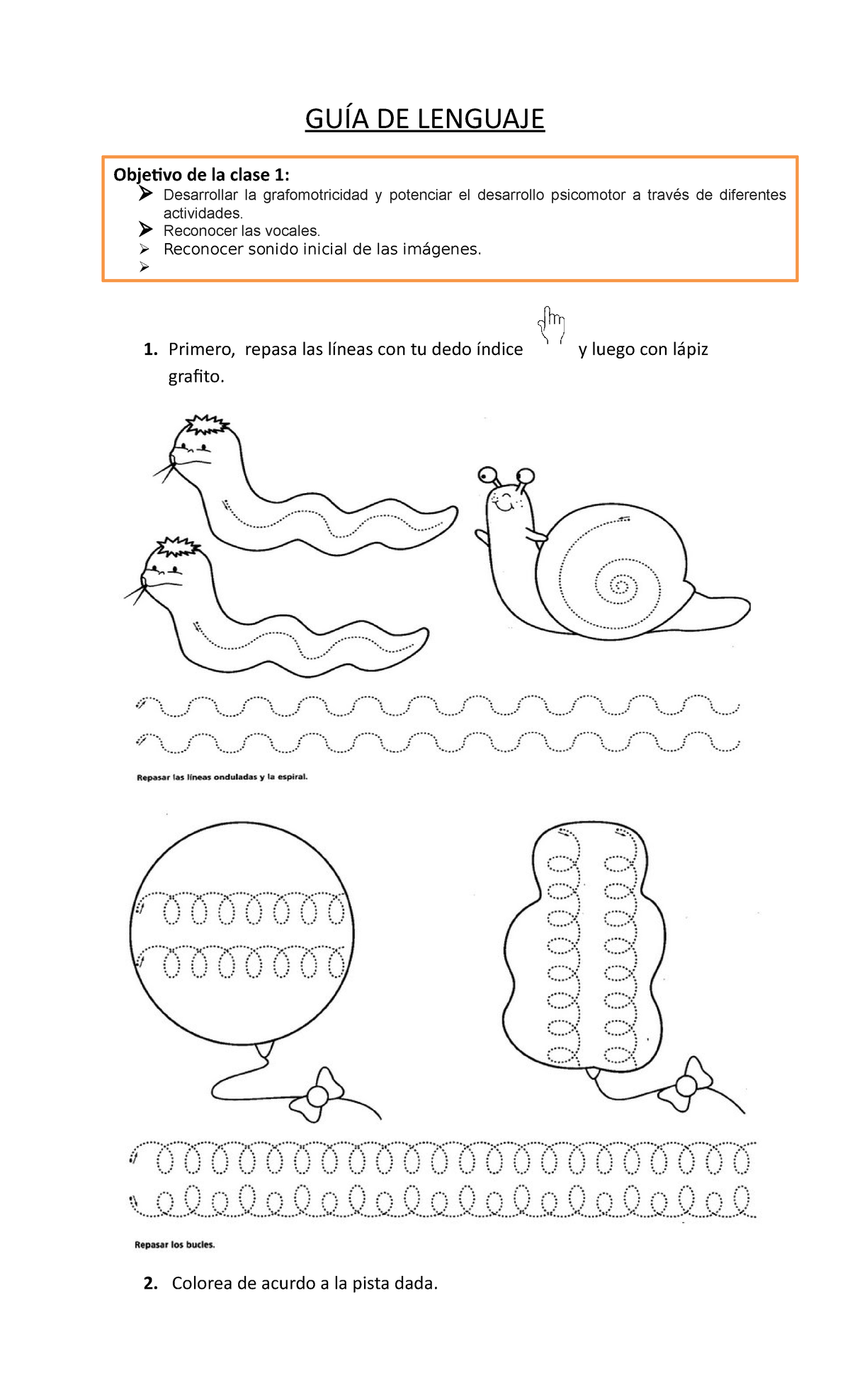 GUÍA DE LENGUAJE

Objetivo de la clase 1:
➢ Desarrollar la grafomotricidad y potenciar el desarrollo psicomotor a través de diferentes actividades.
➢ Reconocer las vocales.
➢ Reconocer sonido inicial de las imágenes.
➢

1. Primero, repasa las líneas con tu dedo índice y luego con lápiz grafito.

Repasar las líneas onduladas y la espiral.

Repasar los bucles.

2. Colorea de acurdo a la pista dada.