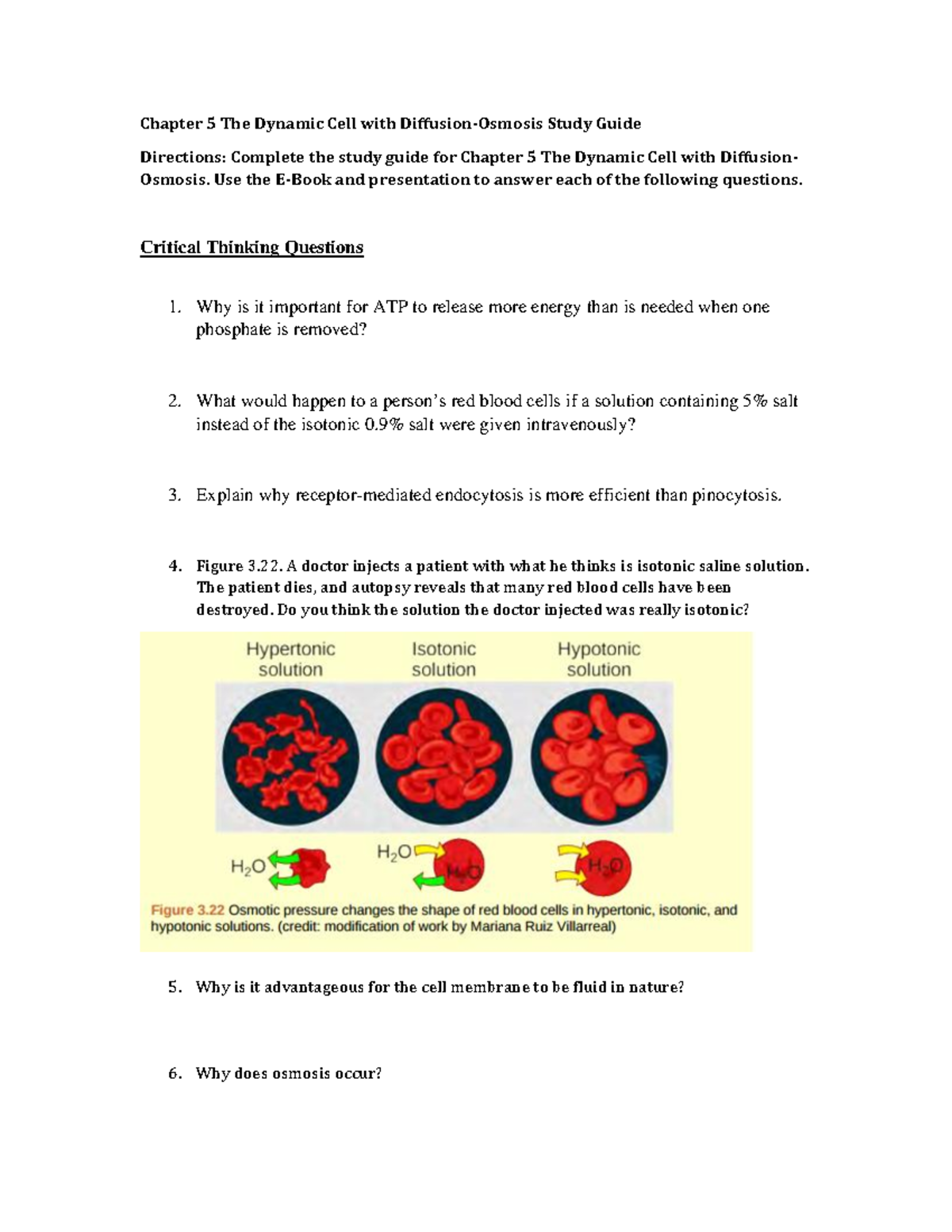 Chapter 5 The Dynamic Cell with Diffusion-Osmosis Study Guide

Directions: Complete the study guide for Chapter 5 The Dynamic Cell with Diffusion-Osmosis. Use the E-Book and presentation to answer each of the following questions.

Critical Thinking Questions

1. Why is it important for ATP to release more energy than is needed when one phosphate is removed?

2. What would happen to a person's red blood cells if a solution containing 5% salt instead of the isotonic 0.9% salt were given intravenously?

3. Explain why receptor-mediated endocytosis is more efficient than pinocytosis.

4. Figure 3.22. A doctor injects a patient with what he thinks is isotonic saline solution. The patient dies, and autopsy reveals that many red blood cells have been destroyed. Do you think the solution the doctor injected was really isotonic?

Hypertonic solution

Isotonic solution

Hypotonic solution

$H_2O$

$H_2O$

$H_2O$

$H_2O$

Figure 3.22 Osmotic pressure changes the shape of red blood cells in hypertonic, isotonic, and hypotonic solutions. (credit: modification of work by Mariana Ruiz Villarreal)

5. Why is it advantageous for the cell membrane to be fluid in nature?

6. Why does osmosis occur?