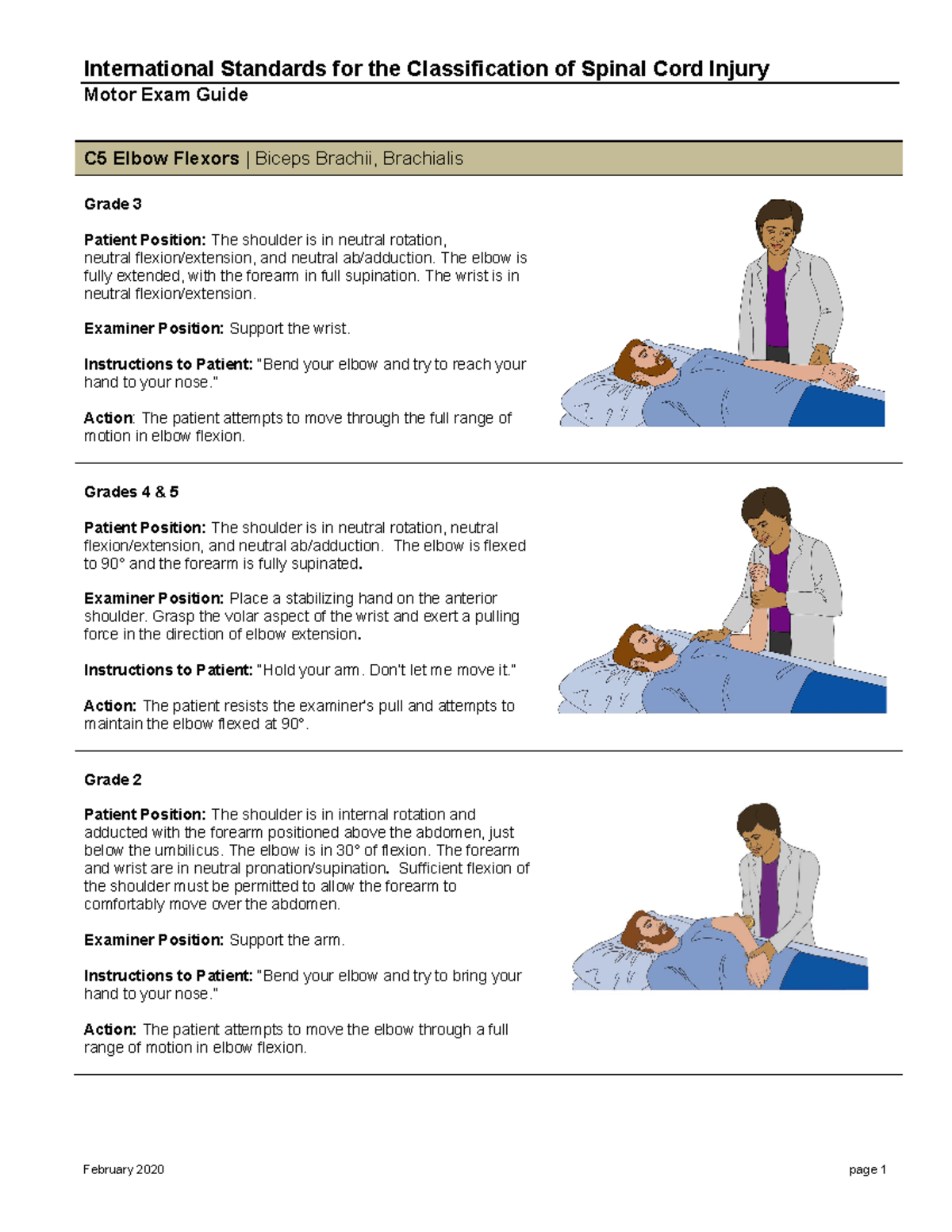 International Standards for the Classification of Spinal Cord Injury
Motor Exam Guide

C5 Elbow Flexors | Biceps Brachii, Brachialis

Grade 3

Patient Position: The shoulder is in neutral rotation, neutral flexion/extension, and neutral ab/adduction. The elbow is fully extended, with the forearm in full supination. The wrist is in neutral flexion/extension.

Examiner Position: Support the wrist.

Instructions to Patient: "Bend your elbow and try to reach your hand to your nose."

Action: The patient attempts to move through the full range of motion in elbow flexion.

Grades 4 & 5

Patient Position: The shoulder is in neutral rotation, neutral flexion/extension, and neutral ab/adduction. The elbow is flexed to 90° and the forearm is fully supinated.

Examiner Position: Place a stabilizing hand on the anterior shoulder. Grasp the volar aspect of the wrist and exert a pulling force in the direction of elbow extension.

Instructions to Patient: "Hold your arm. Don't let me move it."

Action: The patient resists the examiner's pull and attempts to maintain the elbow flexed at 90°.

Grade 2

Patient Position: The shoulder is in internal rotation and adducted with the forearm positioned above the abdomen, just below the umbilicus. The elbow is in 30° of flexion. The forearm and wrist are in neutral pronation/supination. Sufficient flexion of the shoulder must be permitted to allow the forearm to comfortably move over the abdomen.

Examiner Position: Support the arm.

Instructions to Patient: "Bend your elbow and try to bring your hand to your nose."

Action: The patient attempts to move the elbow through a full range of motion in elbow flexion.

February 2020
page 1