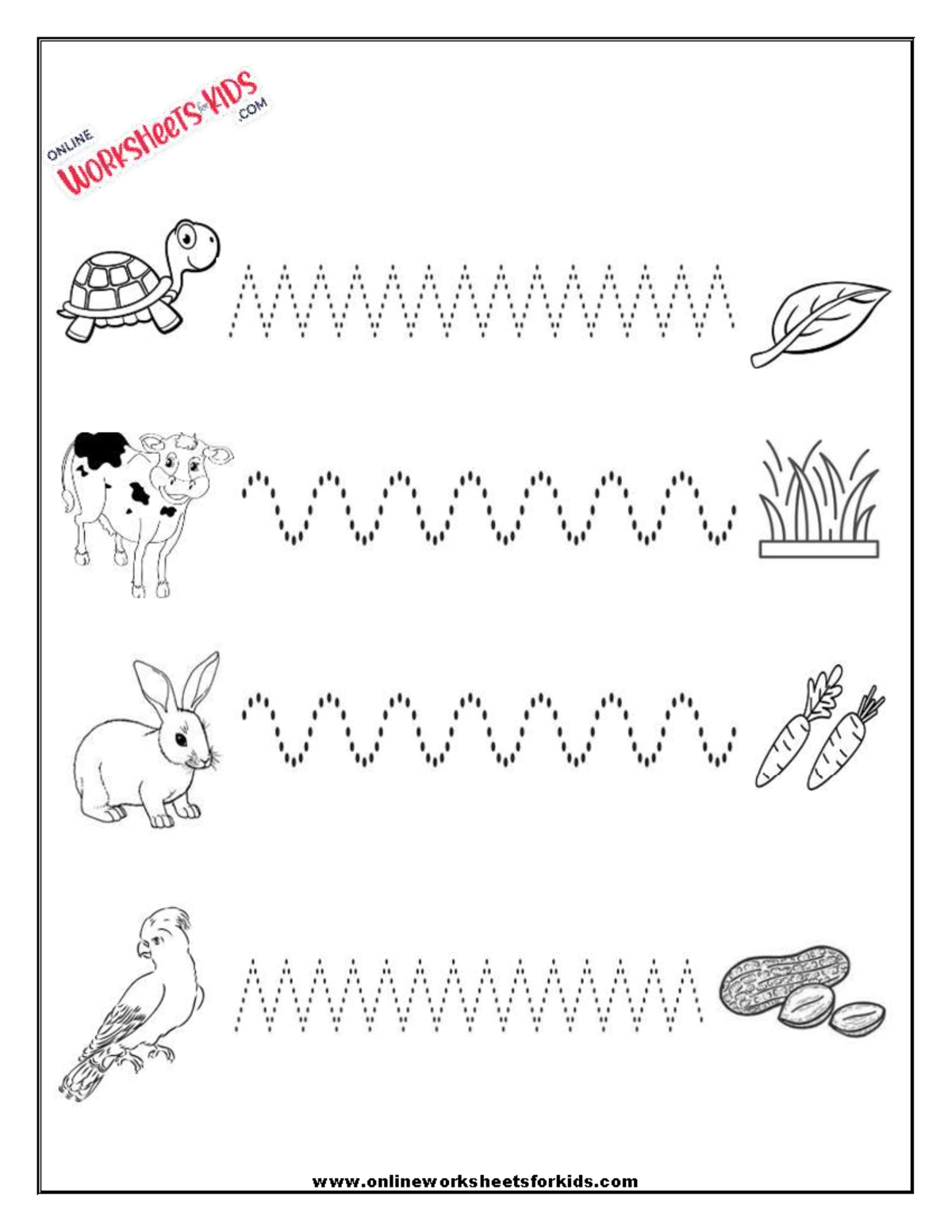 ONLINE WORKSHEETS for KIDS .COM

www.onlineworksheetsforkids.com