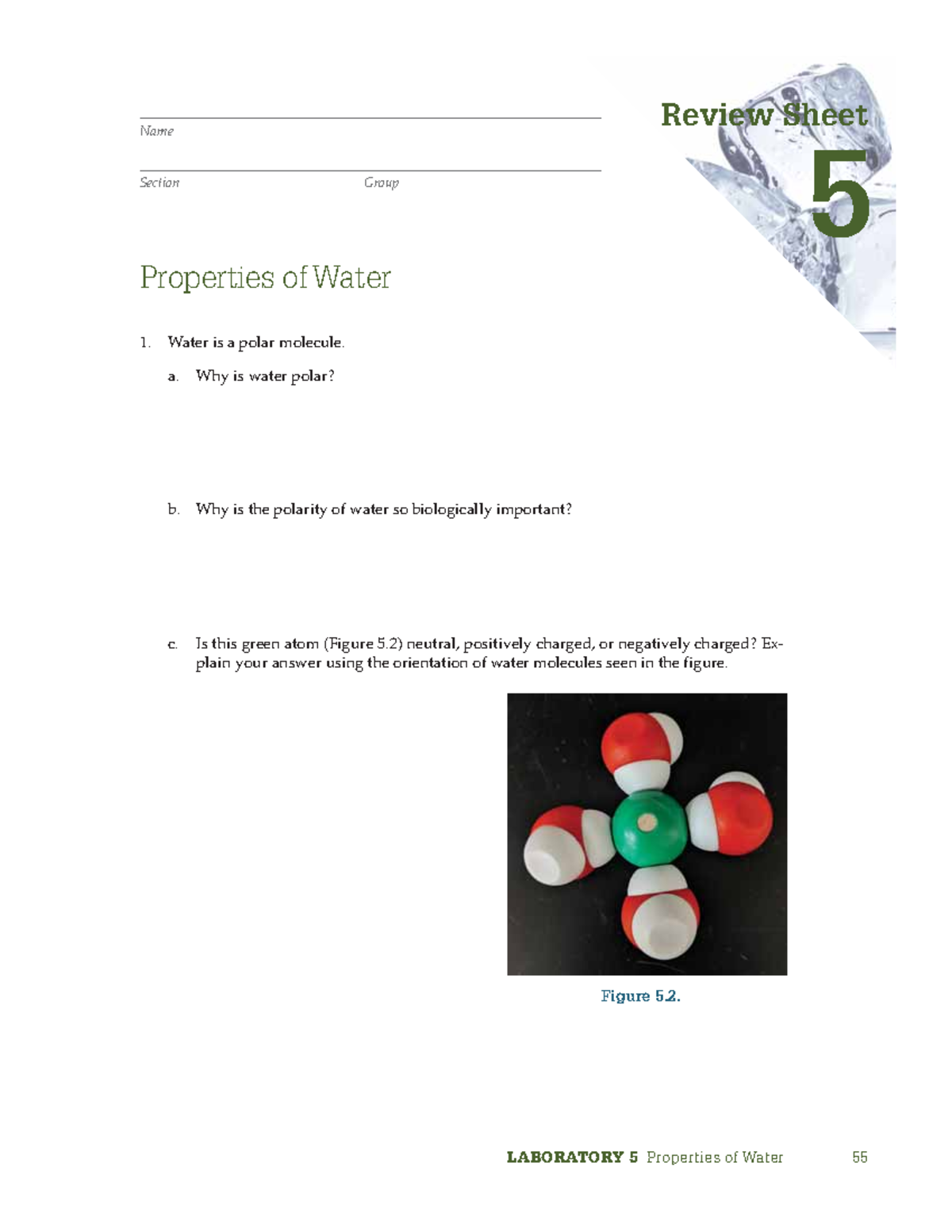 Name

Section Group

Review Sheet
5

Properties of Water

1. Water is a polar molecule.

a. Why is water polar?

b. Why is the polarity of water so biologically important?

c. Is this green atom (Figure 5.2) neutral, positively charged, or negatively charged? Explain your answer using the orientation of water molecules seen in the figure.

Figure 5.2.

LABORATORY 5 Properties of Water 55