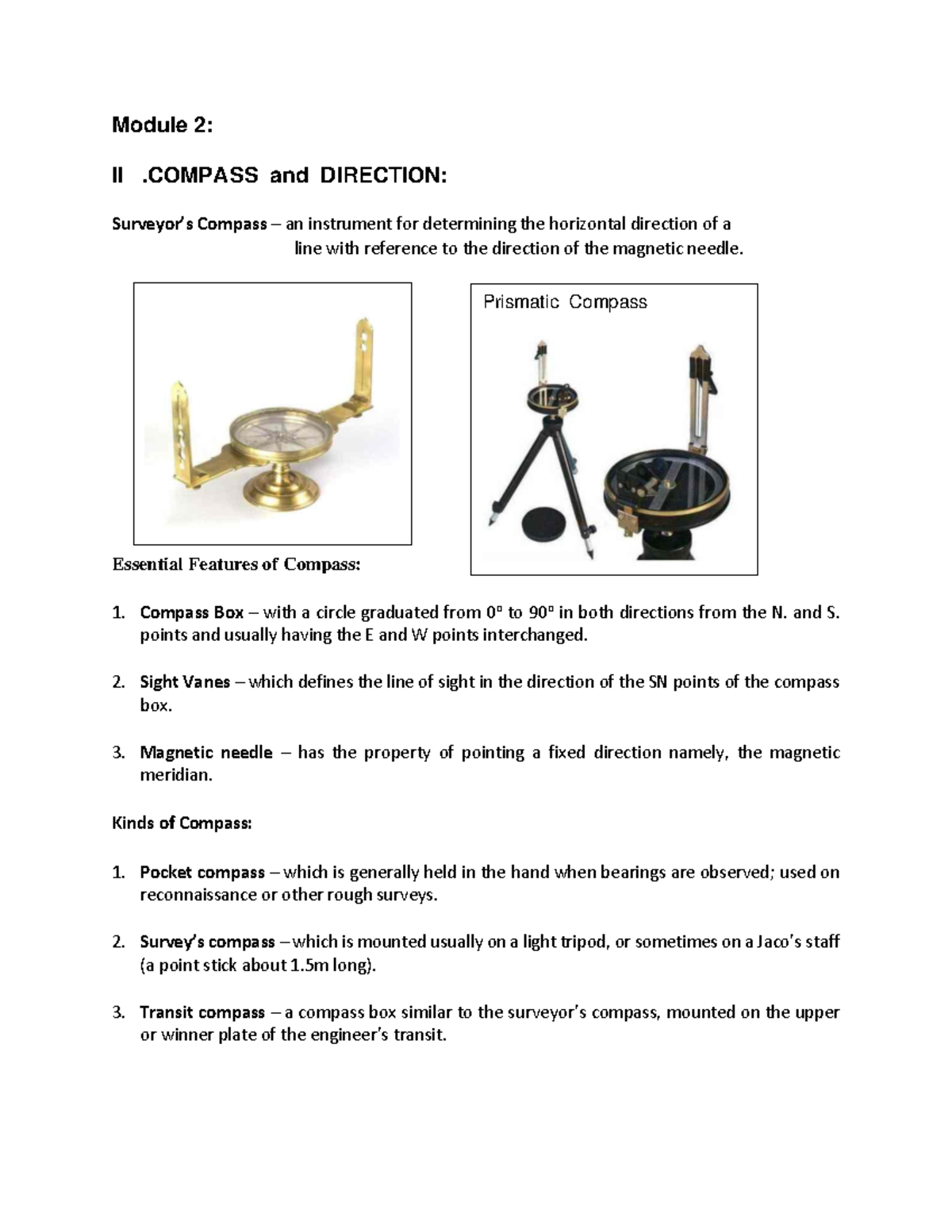 Module 2:

II .COMPASS and DIRECTION:

Surveyor's Compass – an instrument for determining the horizontal direction of a line with reference to the direction of the magnetic needle.

Prismatic Compass

Essential Features of Compass:

1. Compass Box – with a circle graduated from 0º to 90º in both directions from the N. and S. points and usually having the E and W points interchanged.

2. Sight Vanes – which defines the line of sight in the direction of the SN points of the compass box.

3. Magnetic needle – has the property of pointing a fixed direction namely, the magnetic meridian.

Kinds of Compass:

1. Pocket compass – which is generally held in the hand when bearings are observed; used on reconnaissance or other rough surveys.

2. Survey's compass – which is mounted usually on a light tripod, or sometimes on a Jaco's staff (a point stick about 1.5m long).

3. Transit compass – a compass box similar to the surveyor's compass, mounted on the upper or winner plate of the engineer's transit.