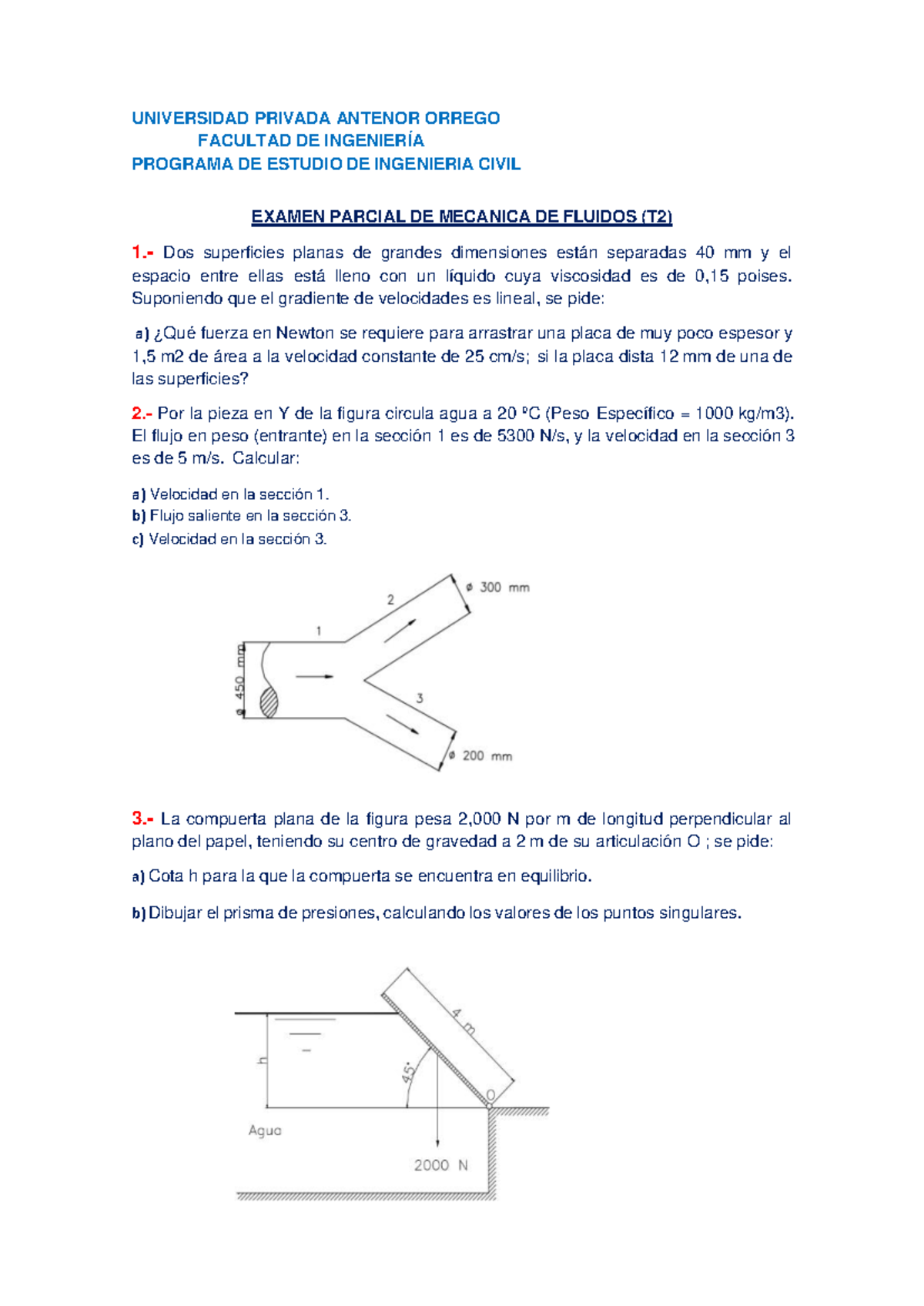 UNIVERSIDAD PRIVADA ANTENOR ORREGO
FACULTAD DE INGENIERÍA
PROGRAMA DE ESTUDIO DE INGENIERIA CIVIL

EXAMEN PARCIAL DE MECANICA DE FLUIDOS (T2)

1.- Dos superficies planas de grandes dimensiones están separadas 40 mm y el espacio entre ellas está lleno con un líquido cuya viscosidad es de 0,15 poises. Suponiendo que el gradiente de velocidades es lineal, se pide:

a) ¿Qué fuerza en Newton se requiere para arrastrar una placa de muy poco espesor y 1,5 m2 de área a la velocidad constante de 25 cm/s; si la placa dista 12 mm de una de las superficies?

2.- Por la pieza en Y de la figura circula agua a 20 ºC (Peso Específico = 1000 kg/m3). El flujo en peso (entrante) en la sección 1 es de 5300 N/s, y la velocidad en la sección 3 es de 5 m/s. Calcular:

a) Velocidad en la sección 1.
b) Flujo saliente en la sección 3.
c) Velocidad en la sección 3.

ø 300 mm
2
1
ø 450 mm
3
ø 200 mm

3.- La compuerta plana de la figura pesa 2,000 N por m de longitud perpendicular al plano del papel, teniendo su centro de gravedad a 2 m de su articulación O ; se pide:

a) Cota h para la que la compuerta se encuentra en equilibrio.

b) Dibujar el prisma de presiones, calculando los valores de los puntos singulares.

4 m
h
45°
O
Agua
2000 N